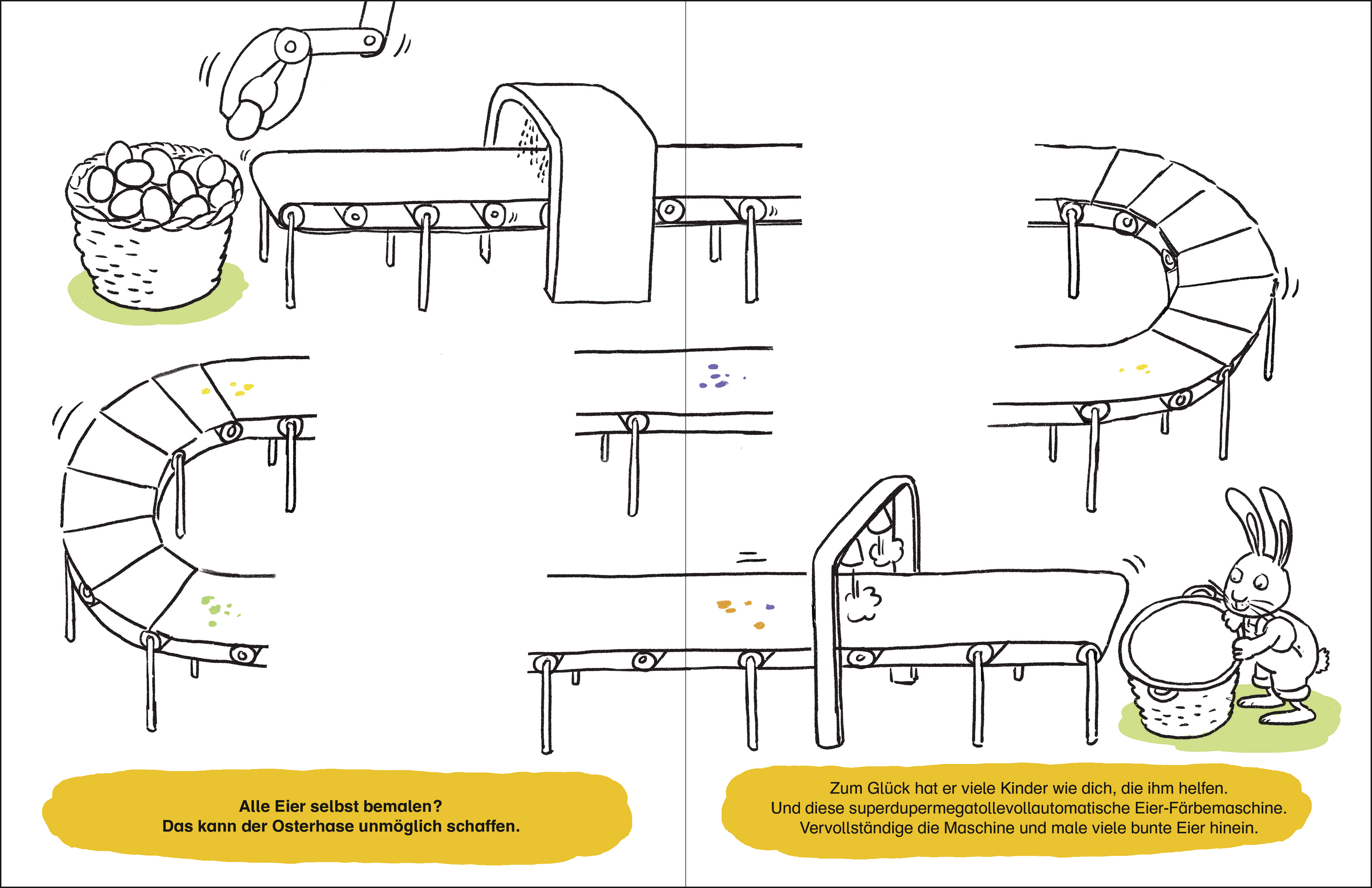 Alle Eier selbst bemalen?
Das kann der Osterhase unmöglich schaffen.

Zum Glück hat er viele Kinder wie dich, die ihm helfen.
Und diese superdupermegatollevollautomatische Eier-Färbemaschine.
Vervollständige die Maschine und male viele bunte Eier hinein.