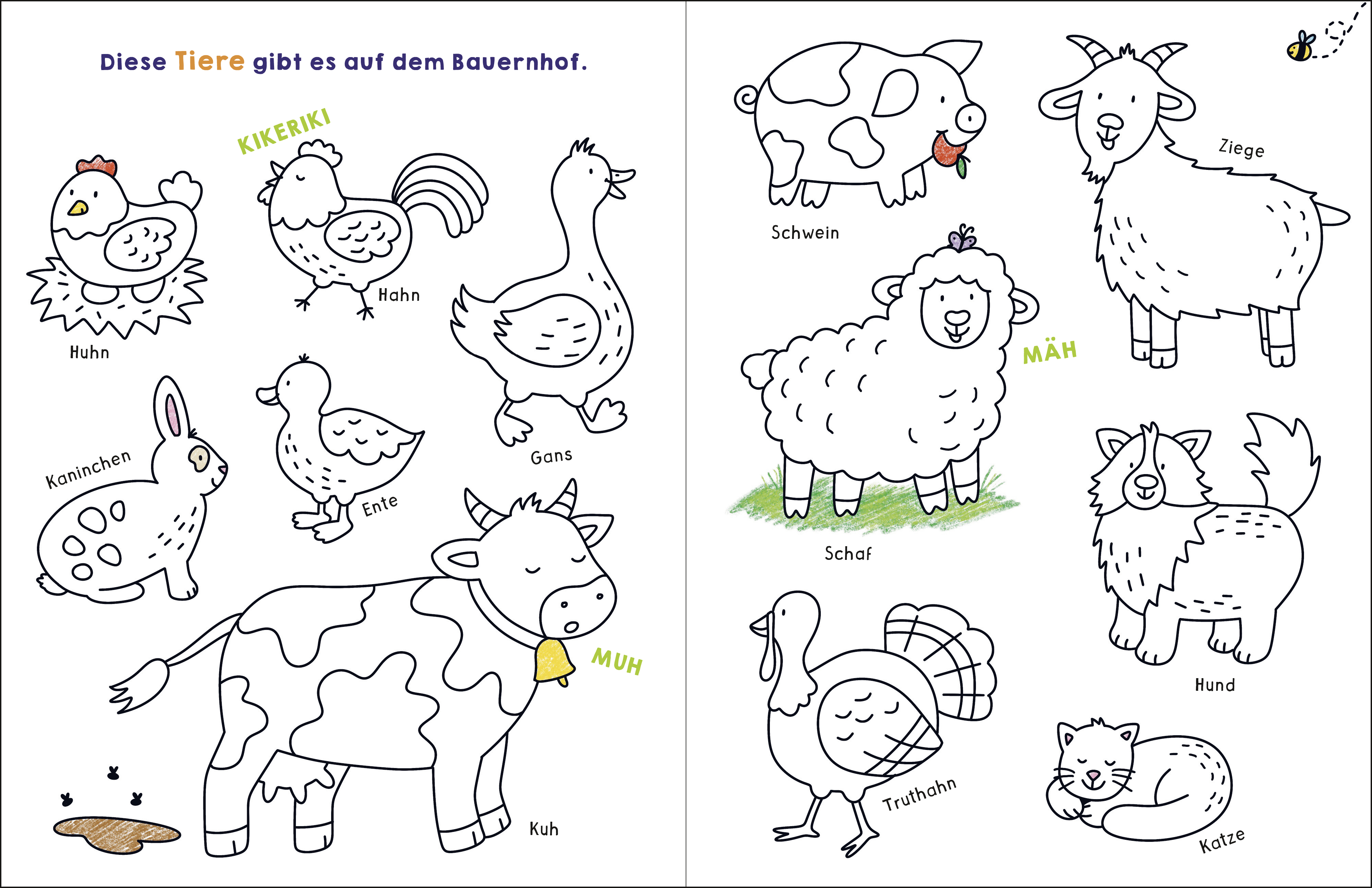 Diese Tiere gibt es auf dem Bauernhof.

KIKERIKI

Huhn

Hahn

Gans

Kaninchen

Ente

MUH

Kuh

Schwein

Ziege

MÄH

Schaf

Hund

Truthahn

Katze