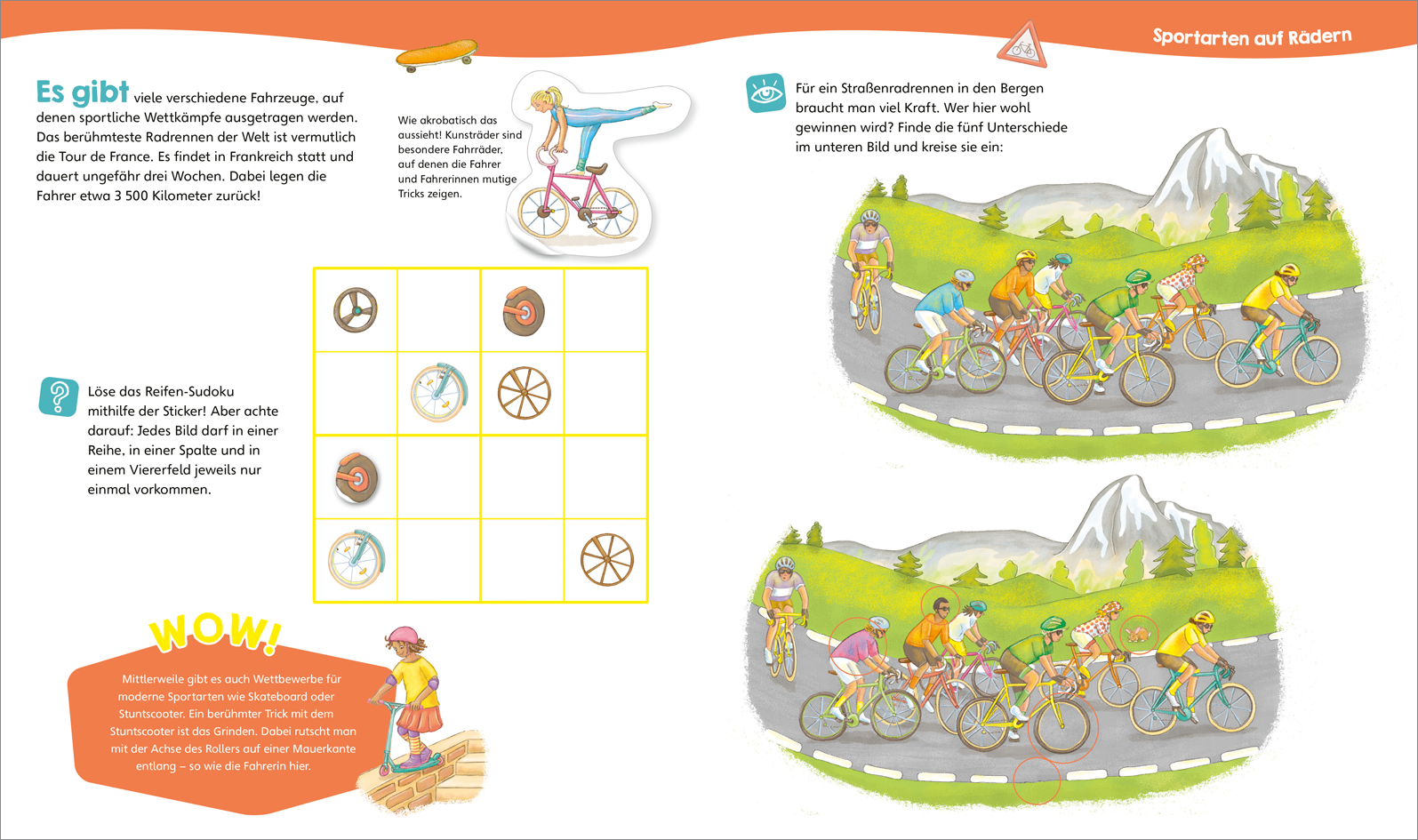 Sportarten auf Rädern

Es gibt viele verschiedene Fahrzeuge, auf denen sportliche Wettkämpfe ausgetragen werden. Das berühmteste Radrennen der Welt ist vermutlich die Tour de France. Es findet in Frankreich statt und dauert ungefähr drei Wochen. Dabei legen die Fahrer etwa 3 500 Kilometer zurück!

Wie akrobatisch das aussieht! Kunsträder sind besondere Fahrräder, auf denen die Fahrer und Fahrerinnen mutige Tricks zeigen.

Löse das Reifen-Sudoku mithilfe der Sticker! Aber achte darauf: Jedes Bild darf in einer Reihe, in einer Spalte und in einem Viererfeld jeweils nur einmal vorkommen.

WOW!

Mittlerweile gibt es auch Wettbewerbe für moderne Sportarten wie Skateboard oder Stuntscooter. Ein berühmter Trick mit dem Stuntscooter ist das Grinden. Dabei rutscht man mit der Achse des Rollers auf einer Mauerkante entlang – so wie die Fahrerin hier.

Für ein Straßenradrennen in den Bergen braucht man viel Kraft. Wer hier wohl gewinnen wird? Finde die fünf Unterschiede im unteren Bild und kreise sie ein: