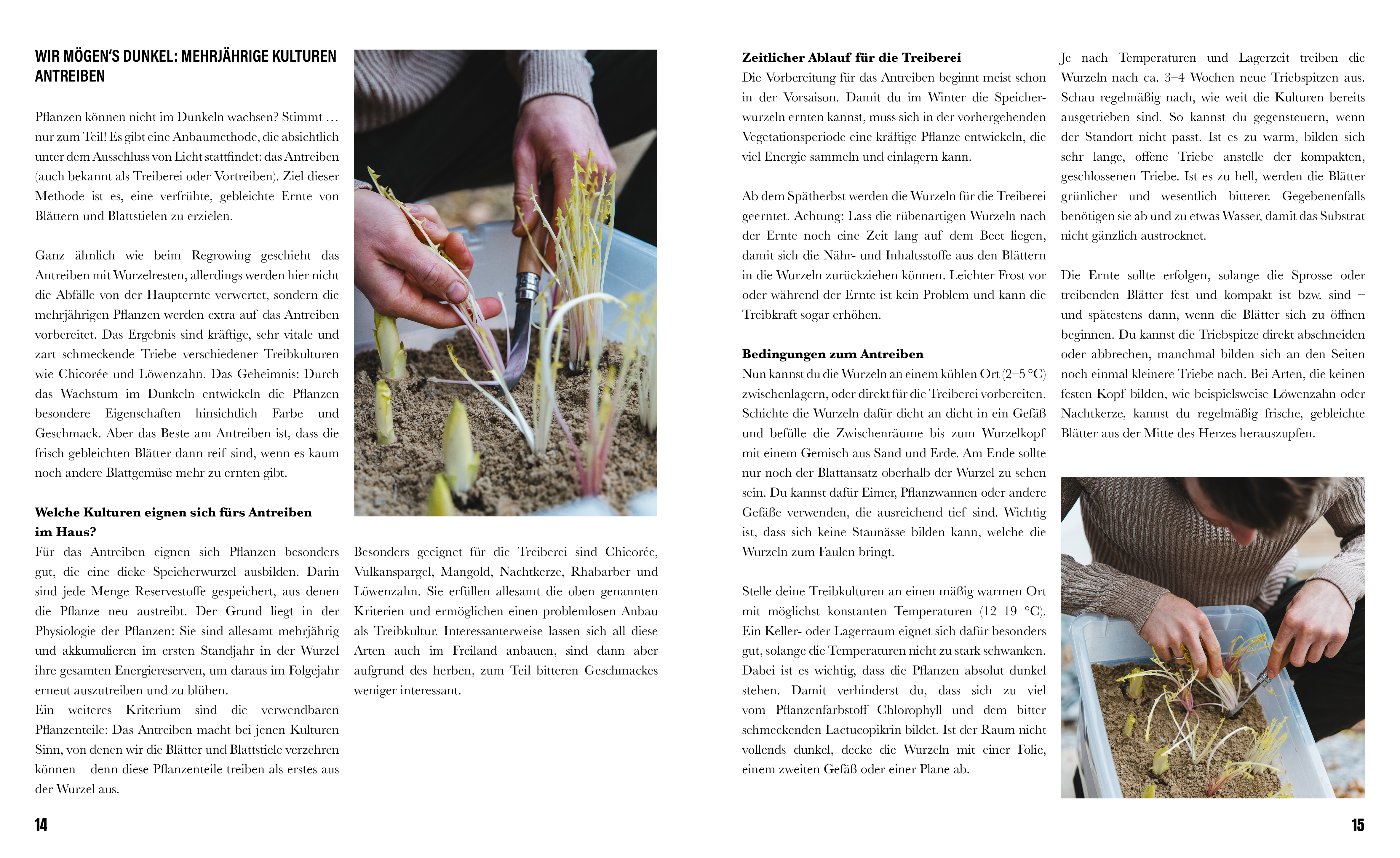 WIR MÖGEN'S DUNKEL: MEHRJÄHRIGE KULTUREN ANTREIBEN

Pflanzen können nicht im Dunkeln wachsen? Stimmt … nur zum Teil! Es gibt eine Anbaumethode, die absichtlich unter dem Ausschluss von Licht stattfindet: das Antreiben (auch bekannt als Treiberei oder Vortreiben). Ziel dieser Methode ist es, eine verfrühte, gebleichte Ernte von Blättern und Blattstielen zu erzielen.

Ganz ähnlich wie beim Regrowing geschieht das Antreiben mit Wurzelresten, allerdings werden hier nicht die Abfälle von der Haupternte verwertet, sondern die mehrjährigen Pflanzen werden extra auf das Antreiben vorbereitet. Das Ergebnis sind kräftige, sehr vitale und zart schmeckende Triebe verschiedener Treibkulturen wie Chicorée und Löwenzahn. Das Geheimnis: Durch das Wachstum im Dunkeln entwickeln die Pflanzen besondere Eigenschaften hinsichtlich Farbe und Geschmack. Aber das Beste am Antreiben ist, dass die frisch gebleichten Blätter dann reif sind, wenn es kaum noch andere Blattgemüse mehr zu ernten gibt.

Welche Kulturen eignen sich fürs Antreiben im Haus?
Für das Antreiben eignen sich Pflanzen besonders gut, die eine dicke Speicherwurzel ausbilden. Darin sind jede Menge Reservestoffe gespeichert, aus denen die Pflanze neu austreibt. Der Grund liegt in der Physiologie der Pflanzen: Sie sind allesamt mehrjährig und akkumulieren im ersten Standjahr in der Wurzel ihre gesamten Energiereserven, um daraus im Folgejahr erneut auszutreiben und zu blühen.
Ein weiteres Kriterium sind die verwendbaren Pflanzenteile: Das Antreiben macht bei jenen Kulturen Sinn, von denen wir die Blätter und Blattstiele verzehren können – denn diese Pflanzenteile treiben als erstes aus der Wurzel aus.

Besonders geeignet für die Treiberei sind Chicorée, Vulkanspargel, Mangold, Nachtkerze, Rhabarber und Löwenzahn. Sie erfüllen allesamt die oben genannten Kriterien und ermöglichen einen problemlosen Anbau als Treibkultur. Interessanterweise lassen sich all diese Arten auch im Freiland anbauen, sind dann aber aufgrund des herben, zum Teil bitteren Geschmackes weniger interessant.

14

Zeitlicher Ablauf für die Treiberei
Die Vorbereitung für das Antreiben beginnt meist schon in der Vorsaison. Damit du im Winter die Speicherwurzeln ernten kannst, muss sich in der vorhergehenden Vegetationsperiode eine kräftige Pflanze entwickeln, die viel Energie sammeln und einlagern kann.

Ab dem Spätherbst werden die Wurzeln für die Treiberei geerntet. Achtung: Lass die rübenartigen Wurzeln nach der Ernte noch eine Zeit lang auf dem Beet liegen, damit sich die Nähr- und Inhaltsstoffe aus den Blättern in die Wurzeln zurückziehen können. Leichter Frost vor oder während der Ernte ist kein Problem und kann die Treibkraft sogar erhöhen.

Bedingungen zum Antreiben
Nun kannst du die Wurzeln an einem kühlen Ort (2–5 °C) zwischenlagern, oder direkt für die Treiberei vorbereiten. Schichte die Wurzeln dafür dicht an dicht in ein Gefäß und befülle die Zwischenräume bis zum Wurzelkopf mit einem Gemisch aus Sand und Erde. Am Ende sollte nur noch der Blattansatz oberhalb der Wurzel zu sehen sein. Du kannst dafür Eimer, Pflanzwannen oder andere Gefäße verwenden, die ausreichend tief sind. Wichtig ist, dass sich keine Staunässe bilden kann, welche die Wurzeln zum Faulen bringt.

Stelle deine Treibkulturen an einen mäßig warmen Ort mit möglichst konstanten Temperaturen (12–19 °C). Ein Keller- oder Lagerraum eignet sich dafür besonders gut, solange die Temperaturen nicht zu stark schwanken. Dabei ist es wichtig, dass die Pflanzen absolut dunkel stehen. Damit verhinderst du, dass sich zu viel vom Pflanzenfarbstoff Chlorophyll und dem bitter schmeckenden Lactucopikrin bildet. Ist der Raum nicht vollends dunkel, decke die Wurzeln mit einer Folie, einem zweiten Gefäß oder einer Plane ab.

Je nach Temperaturen und Lagerzeit treiben die Wurzeln nach ca. 3–4 Wochen neue Triebspitzen aus. Schau regelmäßig nach, wie weit die Kulturen bereits ausgetrieben sind. So kannst du gegensteuern, wenn der Standort nicht passt. Ist es zu warm, bilden sich sehr lange, offene Triebe anstelle der kompakten, geschlossenen Triebe. Ist es zu hell, werden die Blätter grünlicher und wesentlich bitterer. Gegebenenfalls benötigen sie ab und zu etwas Wasser, damit das Substrat nicht gänzlich austrocknet.

Die Ernte sollte erfolgen, solange die Sprosse oder treibenden Blätter fest und kompakt ist bzw. sind – und spätestens dann, wenn die Blätter sich zu öffnen beginnen. Du kannst die Triebspitze direkt abschneiden oder abbrechen, manchmal bilden sich an den Seiten noch einmal kleinere Triebe nach. Bei Arten, die keinen festen Kopf bilden, wie beispielsweise Löwenzahn oder Nachtkerze, kannst du regelmäßig frische, gebleichte Blätter aus der Mitte des Herzes herauszupfen.

15