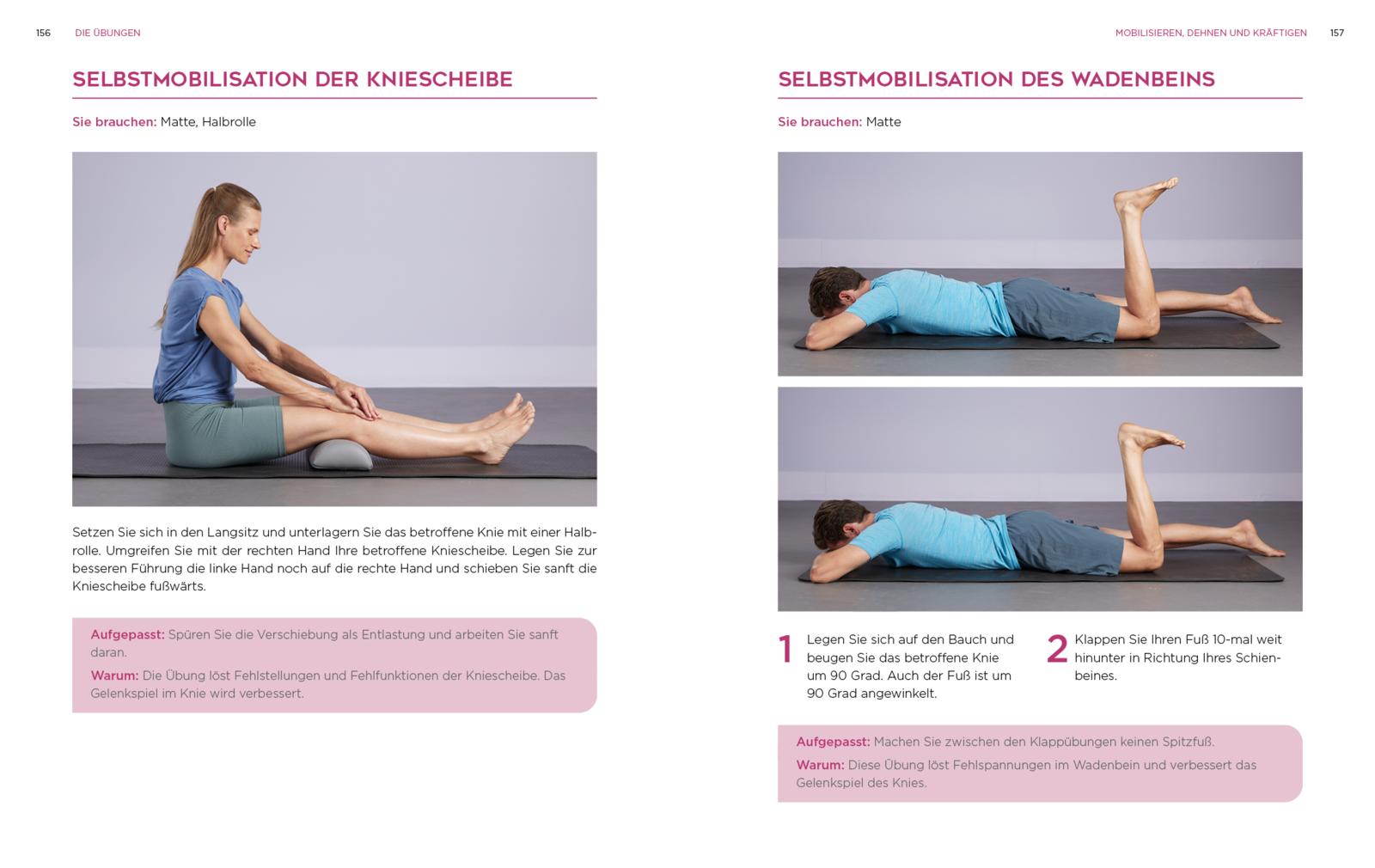 156 DIE ÜBUNGEN

SELBSTMOBILISATION DER KNIESCHEIBE

Sie brauchen: Matte, Halbrolle

Setzen Sie sich in den Langsitz und unterlagern Sie das betroffene Knie mit einer Halbrolle. Umgreifen Sie mit der rechten Hand Ihre betroffene Kniescheibe. Legen Sie zur besseren Führung die linke Hand noch auf die rechte Hand und schieben Sie sanft die Kniescheibe fußwärts.

Aufgepasst: Spüren Sie die Verschiebung als Entlastung und arbeiten Sie sanft daran.

Warum: Die Übung löst Fehlstellungen und Fehlfunktionen der Kniescheibe. Das Gelenkspiel im Knie wird verbessert.

MOBILISIEREN, DEHNEN UND KRÄFTIGEN 157

SELBSTMOBILISATION DES WADENBEINS

Sie brauchen: Matte

1 Legen Sie sich auf den Bauch und beugen Sie das betroffene Knie um 90 Grad. Auch der Fuß ist um 90 Grad angewinkelt.

2 Klappen Sie Ihren Fuß 10-mal weit hinunter in Richtung Ihres Schienbeines.

Aufgepasst: Machen Sie zwischen den Klappübungen keinen Spitzfuß.

Warum: Diese Übung löst Fehlspannungen im Wadenbein und verbessert das Gelenkspiel des Knies.