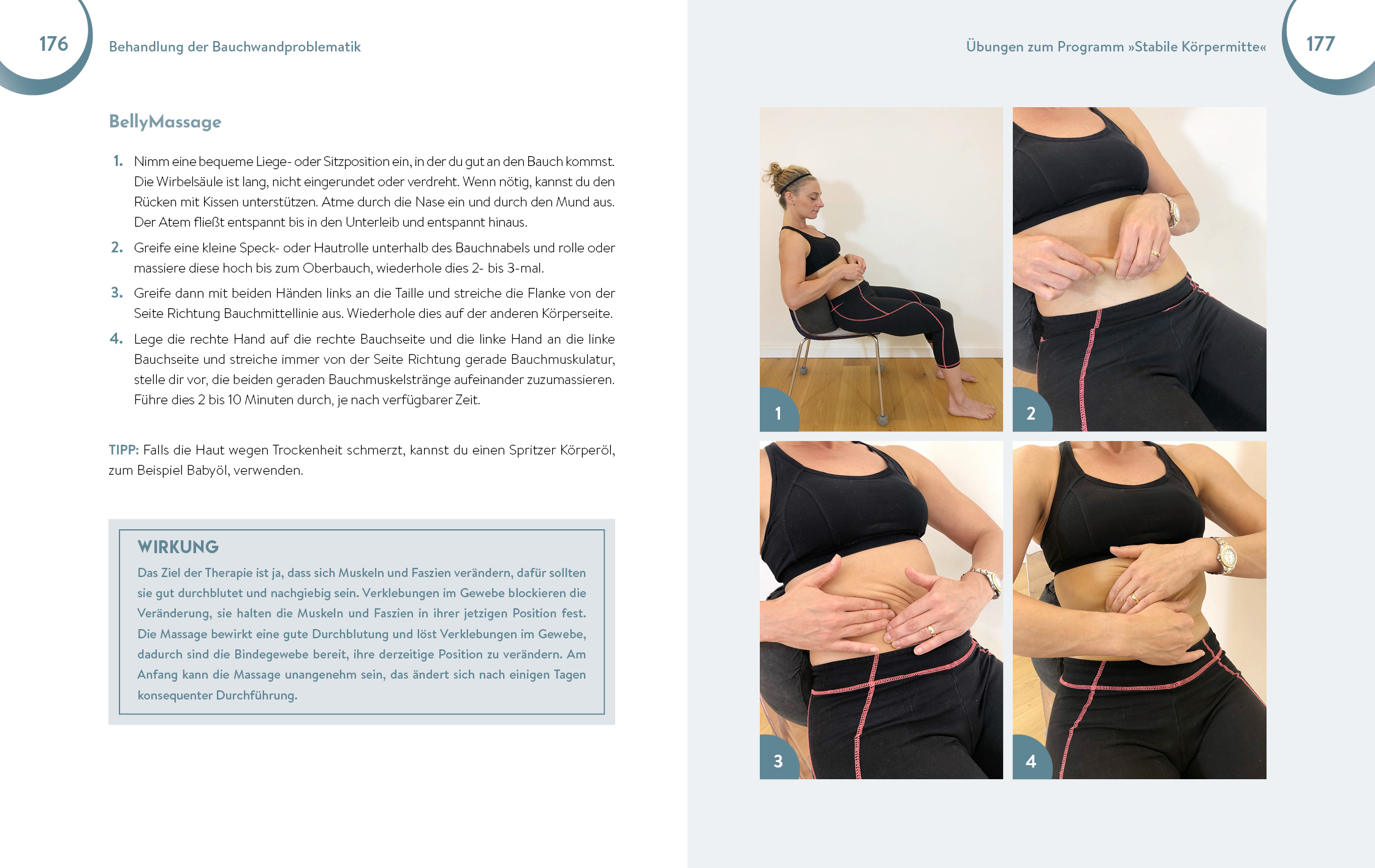 176 Behandlung der Bauchwandproblematik

BellyMassage

1. Nimm eine bequeme Liege- oder Sitzposition ein, in der du gut an den Bauch kommst. Die Wirbelsäule ist lang, nicht eingerundet oder verdreht. Wenn nötig, kannst du den Rücken mit Kissen unterstützen. Atme durch die Nase ein und durch den Mund aus. Der Atem fließt entspannt bis in den Unterleib und entspannt hinaus.

2. Greife eine kleine Speck- oder Hautrolle unterhalb des Bauchnabels und rolle oder massiere diese hoch bis zum Oberbauch, wiederhole dies 2- bis 3-mal.

3. Greife dann mit beiden Händen links an die Taille und streiche die Flanke von der Seite Richtung Bauchmittellinie aus. Wiederhole dies auf der anderen Körperseite.

4. Lege die rechte Hand auf die rechte Bauchseite und die linke Hand an die linke Bauchseite und streiche immer von der Seite Richtung gerade Bauchmuskulatur, stelle dir vor, die beiden geraden Bauchmuskelstränge aufeinander zuzumassieren. Führe dies 2 bis 10 Minuten durch, je nach verfügbarer Zeit.

TIPP: Falls die Haut wegen Trockenheit schmerzt, kannst du einen Spritzer Körperöl, zum Beispiel Babyöl, verwenden.

WIRKUNG
Das Ziel der Therapie ist ja, dass sich Muskeln und Faszien verändern, dafür sollten sie gut durchblutet und nachgiebig sein. Verklebungen im Gewebe blockieren die Veränderung, sie halten die Muskeln und Faszien in ihrer jetzigen Position fest. Die Massage bewirkt eine gute Durchblutung und löst Verklebungen im Gewebe, dadurch sind die Bindegewebe bereit, ihre derzeitige Position zu verändern. Am Anfang kann die Massage unangenehm sein, das ändert sich nach einigen Tagen konsequenter Durchführung.

Übungen zum Programm »Stabile Körpermitte« 177

1

2

3

4