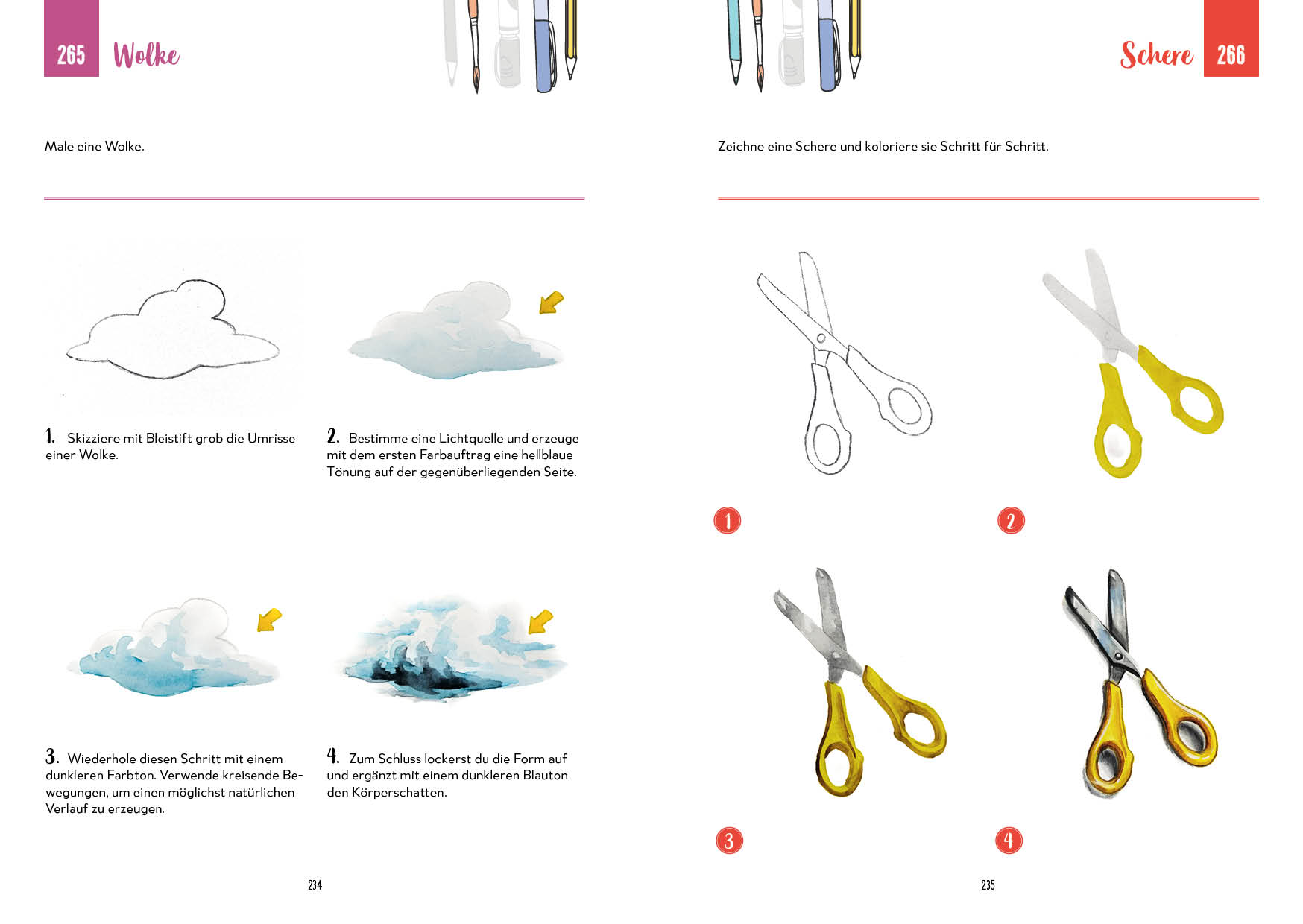 265 Wolke

Male eine Wolke.

1. Skizziere mit Bleistift grob die Umrisse einer Wolke.

2. Bestimme eine Lichtquelle und erzeuge mit dem ersten Farbauftrag eine hellblaue Tönung auf der gegenüberliegenden Seite.

3. Wiederhole diesen Schritt mit einem dunkleren Farbton. Verwende kreisende Bewegungen, um einen möglichst natürlichen Verlauf zu erzeugen.

4. Zum Schluss lockerst du die Form auf und ergänzt mit einem dunkleren Blauton den Körperschatten.

234

Schere 266

Zeichne eine Schere und koloriere sie Schritt für Schritt.

1

2

3

4

235