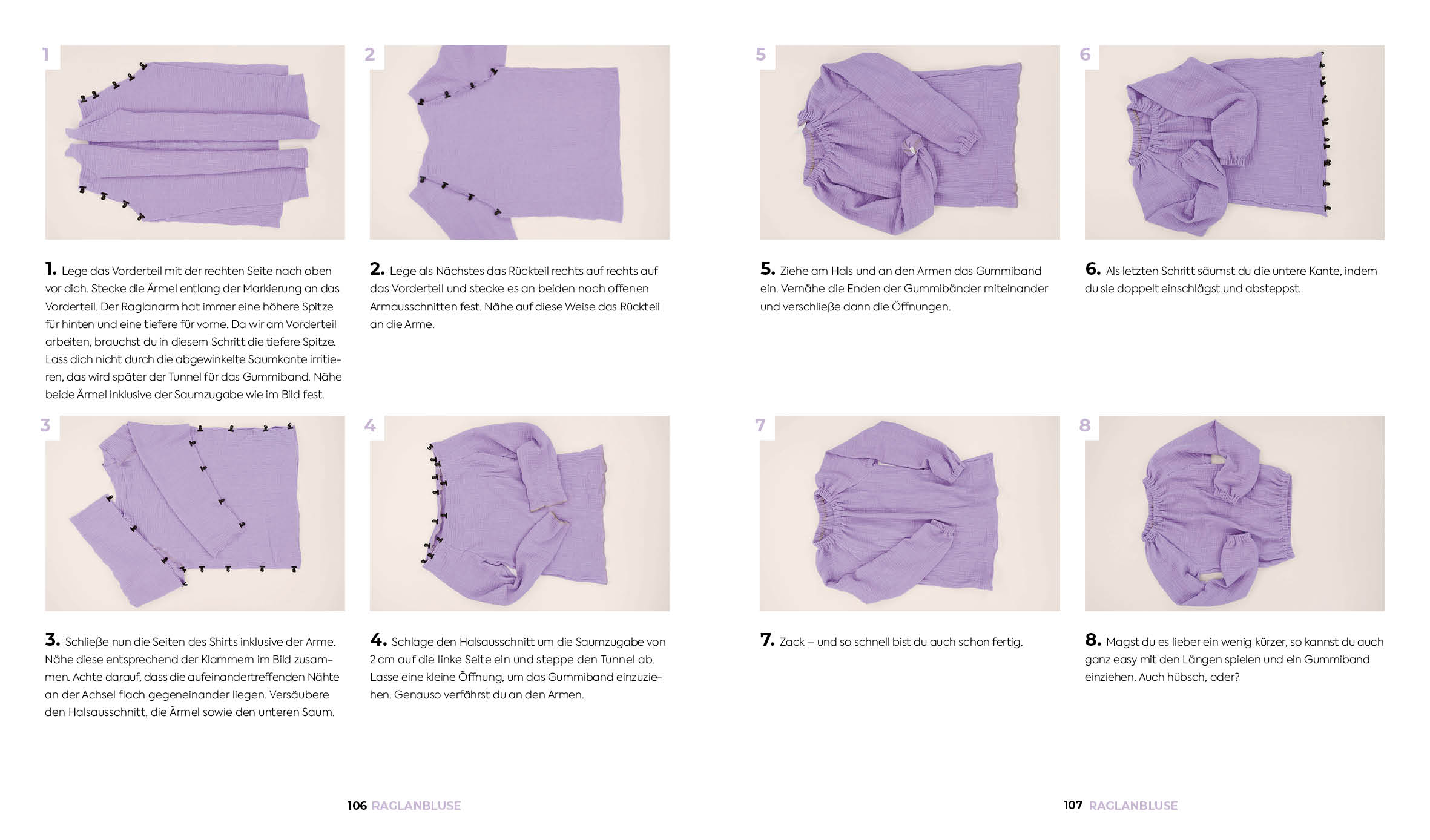 1

2

1. Lege das Vorderteil mit der rechten Seite nach oben vor dich. Stecke die Ärmel entlang der Markierung an das Vorderteil. Der Raglanarm hat immer eine höhere Spitze für hinten und eine tiefere für vorne. Da wir am Vorderteil arbeiten, brauchst du in diesem Schritt die tiefere Spitze. Lass dich nicht durch die abgewinkelte Saumkante irritieren, das wird später der Tunnel für das Gummiband. Nähe beide Ärmel inklusive der Saumzugabe wie im Bild fest.

2. Lege als Nächstes das Rückteil rechts auf rechts auf das Vorderteil und stecke es an beiden noch offenen Armausschnitten fest. Nähe auf diese Weise das Rückteil an die Arme.

3

4

3. Schließe nun die Seiten des Shirts inklusive der Arme. Nähe diese entsprechend der Klammern im Bild zusammen. Achte darauf, dass die aufeinandertreffenden Nähte an der Achsel flach gegeneinander liegen. Versäubere den Halsausschnitt, die Ärmel sowie den unteren Saum.

4. Schlage den Halsausschnitt um die Saumzugabe von 2 cm auf die linke Seite ein und steppe den Tunnel ab. Lasse eine kleine Öffnung, um das Gummiband einzuziehen. Genauso verfährst du an den Armen.

106 RAGLANBLUSE

5

6

5. Ziehe am Hals und an den Armen das Gummiband ein. Vernähe die Enden der Gummibänder miteinander und verschließe dann die Öffnungen.

6. Als letzten Schritt säumst du die untere Kante, indem du sie doppelt einschlägst und absteppst.

7

8

7. Zack – und so schnell bist du auch schon fertig.

8. Magst du es lieber ein wenig kürzer, so kannst du auch ganz easy mit den Längen spielen und ein Gummiband einziehen. Auch hübsch, oder?

107 RAGLANBLUSE