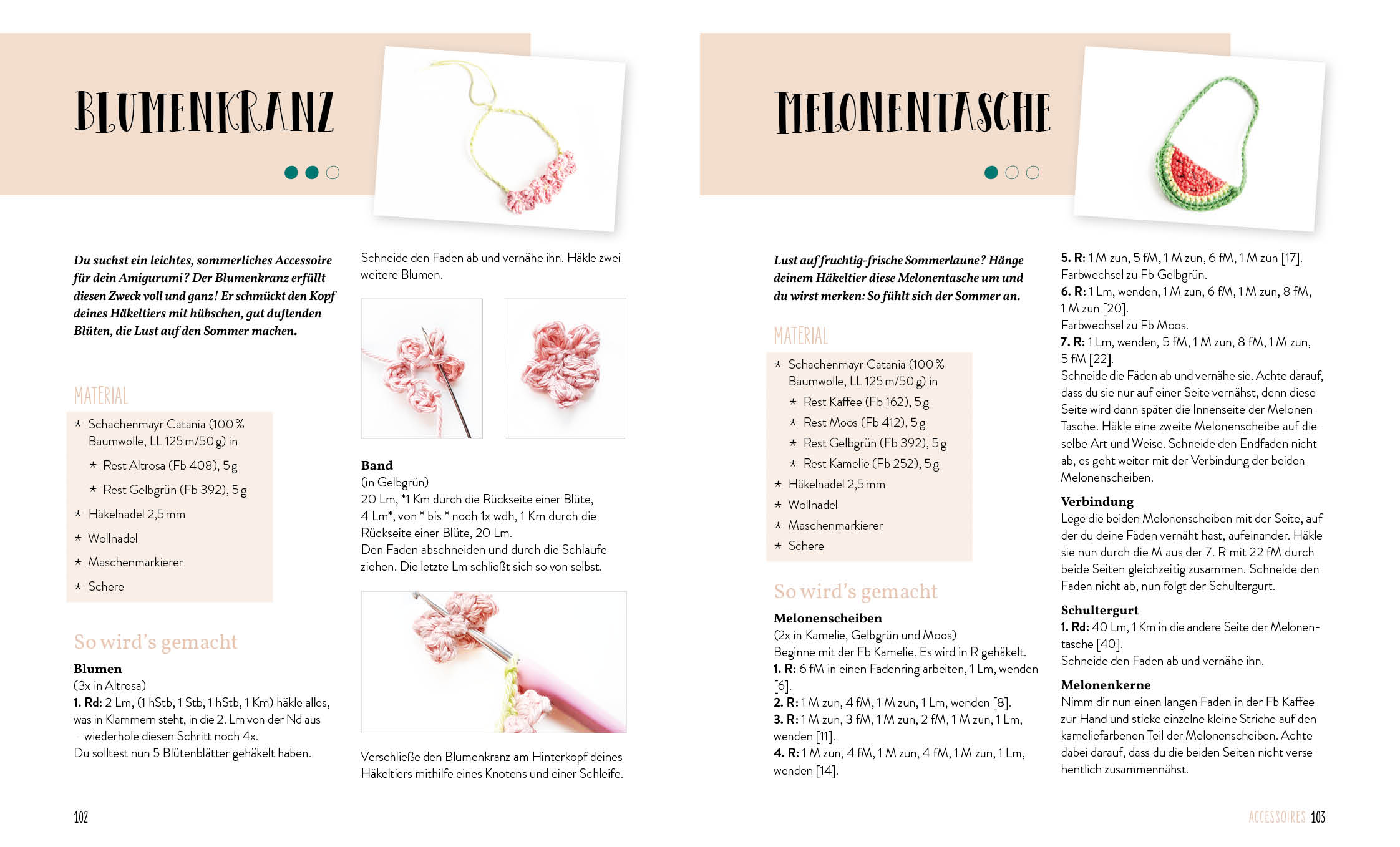 BLUMENKRANZ

Du suchst ein leichtes, sommerliches Accessoire für dein Amigurumi? Der Blumenkranz erfüllt diesen Zweck voll und ganz! Er schmückt den Kopf deines Häkeltiers mit hübschen, gut duftenden Blüten, die Lust auf den Sommer machen.

MATERIAL

* Schachenmayr Catania (100 % Baumwolle, LL 125 m/50 g) in
* Rest Altrosa (Fb 408), 5 g
* Rest Gelbgrün (Fb 392), 5 g
* Häkelnadel 2,5 mm
* Wollnadel
* Maschenmarkierer
* Schere

So wird's gemacht

Blumen
(3x in Altrosa)
1. Rd: 2 Lm, (1 hStb, 1 Stb, 1 hStb, 1 Km) häkle alles, was in Klammern steht, in die 2. Lm von der Nd aus – wiederhole diesen Schritt noch 4x.
Du solltest nun 5 Blütenblätter gehäkelt haben.

Schneide den Faden ab und vernähe ihn. Häkle zwei weitere Blumen.

Band
(in Gelbgrün)
20 Lm, *1 Km durch die Rückseite einer Blüte, 4 Lm*, von * bis * noch 1x wdh, 1 Km durch die Rückseite einer Blüte, 20 Lm.
Den Faden abschneiden und durch die Schlaufe ziehen. Die letzte Lm schließt sich so von selbst.

Verschließe den Blumenkranz am Hinterkopf deines Häkeltiers mithilfe eines Knotens und einer Schleife.

102

MELONENTASCHE

Lust auf fruchtig-frische Sommerlaune? Hänge deinem Häkeltier diese Melonentasche um und du wirst merken: So fühlt sich der Sommer an.

MATERIAL

* Schachenmayr Catania (100 % Baumwolle, LL 125 m/50 g) in
* Rest Kaffee (Fb 162), 5 g
* Rest Moos (Fb 412), 5 g
* Rest Gelbgrün (Fb 392), 5 g
* Rest Kamelie (Fb 252), 5 g
* Häkelnadel 2,5 mm
* Wollnadel
* Maschenmarkierer
* Schere

So wird's gemacht

Melonenscheiben
(2x in Kamelie, Gelbgrün und Moos)
Beginne mit der Fb Kamelie. Es wird in R gehäkelt.
1. R: 6 fM in einen Fadenring arbeiten, 1 Lm, wenden [6].
2. R: 1 M zun, 4 fM, 1 M zun, 1 Lm, wenden [8].
3. R: 1 M zun, 3 fM, 1 M zun, 2 fM, 1 M zun, 1 Lm, wenden [11].
4. R: 1 M zun, 4 fM, 1 M zun, 4 fM, 1 M zun, 1 Lm, wenden [14].

5. R: 1 M zun, 5 fM, 1 M zun, 6 fM, 1 M zun [17].
Farbwechsel zu Fb Gelbgrün.
6. R: 1 Lm, wenden, 1 M zun, 6 fM, 1 M zun, 8 fM, 1 M zun [20].
Farbwechsel zu Fb Moos.
7. R: 1 Lm, wenden, 5 fM, 1 M zun, 8 fM, 1 M zun, 5 fM [22].
Schneide die Fäden ab und vernähe sie. Achte darauf, dass du sie nur auf einer Seite vernähst, denn diese Seite wird dann später die Innenseite der Melonen-Tasche. Häkle eine zweite Melonenscheibe auf dieselbe Art und Weise. Schneide den Endfaden nicht ab, es geht weiter mit der Verbindung der beiden Melonenscheiben.

Verbindung
Lege die beiden Melonenscheiben mit der Seite, auf der du deine Fäden vernäht hast, aufeinander. Häkle sie nun durch die M aus der 7. R mit 22 fM durch beide Seiten gleichzeitig zusammen. Schneide den Faden nicht ab, nun folgt der Schultergurt.

Schultergurt
1. Rd: 40 Lm, 1 Km in die andere Seite der Melonentasche [40].
Schneide den Faden ab und vernähe ihn.

Melonenkerne
Nimm dir nun einen langen Faden in der Fb Kaffee zur Hand und sticke einzelne kleine Striche auf den kameliefarbenen Teil der Melonenscheiben. Achte dabei darauf, dass du die beiden Seiten nicht versehentlich zusammennähst.

ACCESSOIRES 103