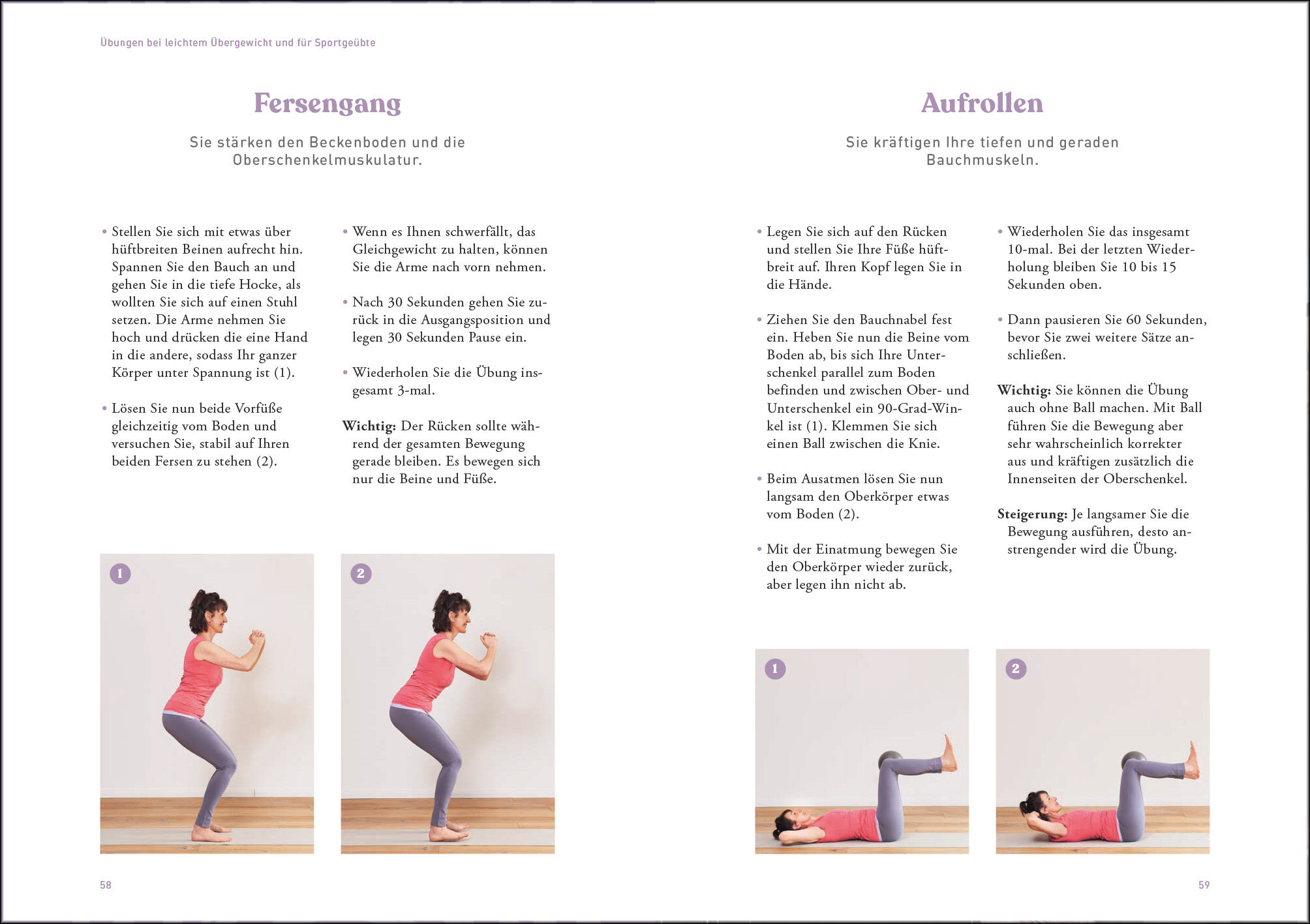 Übungen bei leichtem Übergewicht und für Sportgeübte

Fersengang

Sie stärken den Beckenboden und die Oberschenkelmuskulatur.

• Stellen Sie sich mit etwas über hüftbreiten Beinen aufrecht hin. Spannen Sie den Bauch an und gehen Sie in die tiefe Hocke, als wollten Sie sich auf einen Stuhl setzen. Die Arme nehmen Sie hoch und drücken die eine Hand in die andere, sodass Ihr ganzer Körper unter Spannung ist (1).

• Lösen Sie nun beide Vorfüße gleichzeitig vom Boden und versuchen Sie, stabil auf Ihren beiden Fersen zu stehen (2).

• Wenn es Ihnen schwerfällt, das Gleichgewicht zu halten, können Sie die Arme nach vorn nehmen.

• Nach 30 Sekunden gehen Sie zurück in die Ausgangsposition und legen 30 Sekunden Pause ein.

• Wiederholen Sie die Übung insgesamt 3-mal.

Wichtig: Der Rücken sollte während der gesamten Bewegung gerade bleiben. Es bewegen sich nur die Beine und Füße.

1

2

58

Aufrollen

Sie kräftigen Ihre tiefen und geraden Bauchmuskeln.

• Legen Sie sich auf den Rücken und stellen Sie Ihre Füße hüftbreit auf. Ihren Kopf legen Sie in die Hände.

• Ziehen Sie den Bauchnabel fest ein. Heben Sie nun die Beine vom Boden ab, bis sich Ihre Unterschenkel parallel zum Boden befinden und zwischen Ober- und Unterschenkel ein 90-Grad-Winkel ist (1). Klemmen Sie sich einen Ball zwischen die Knie.

• Beim Ausatmen lösen Sie nun langsam den Oberkörper etwas vom Boden (2).

• Mit der Einatmung bewegen Sie den Oberkörper wieder zurück, aber legen ihn nicht ab.

• Wiederholen Sie das insgesamt 10-mal. Bei der letzten Wiederholung bleiben Sie 10 bis 15 Sekunden oben.

• Dann pausieren Sie 60 Sekunden, bevor Sie zwei weitere Sätze anschließen.

Wichtig: Sie können die Übung auch ohne Ball machen. Mit Ball führen Sie die Bewegung aber sehr wahrscheinlich korrekter aus und kräftigen zusätzlich die Innenseiten der Oberschenkel.

Steigerung: Je langsamer Sie die Bewegung ausführen, desto anstrengender wird die Übung.

1

2

59