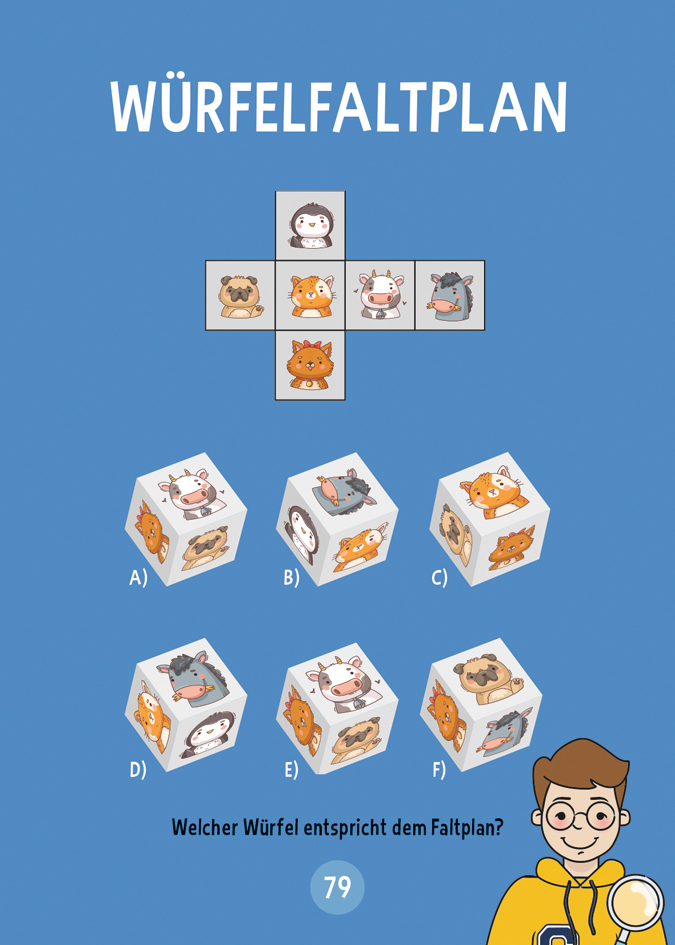 WÜRFELFALTPLAN

A)

B)

C)

D)

E)

F)

Welcher Würfel entspricht dem Faltplan?

79