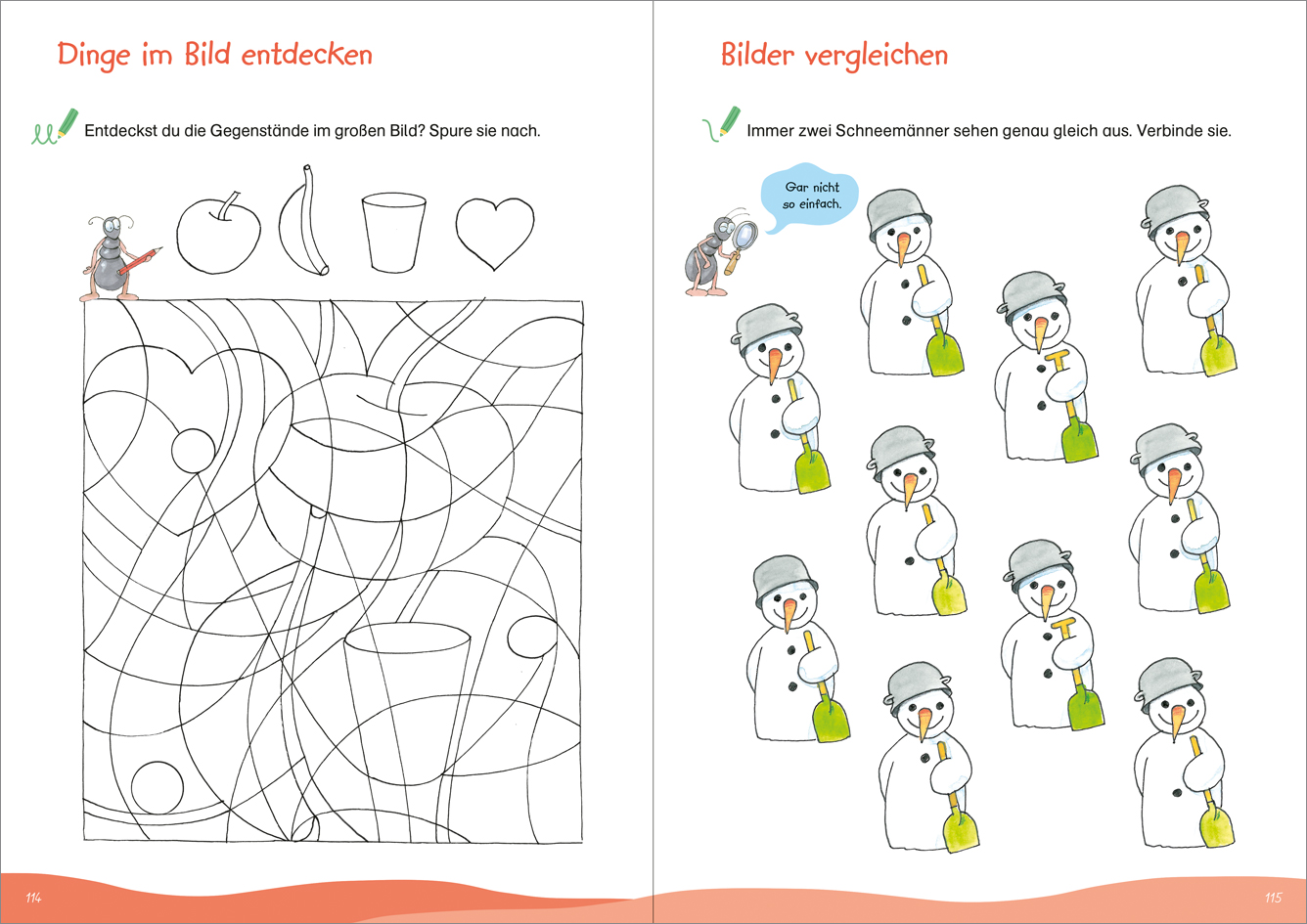 Dinge im Bild entdecken

Entdeckst du die Gegenstände im großen Bild? Spure sie nach.

114

Bilder vergleichen

Immer zwei Schneemänner sehen genau gleich aus. Verbinde sie.

Gar nicht so einfach.

115