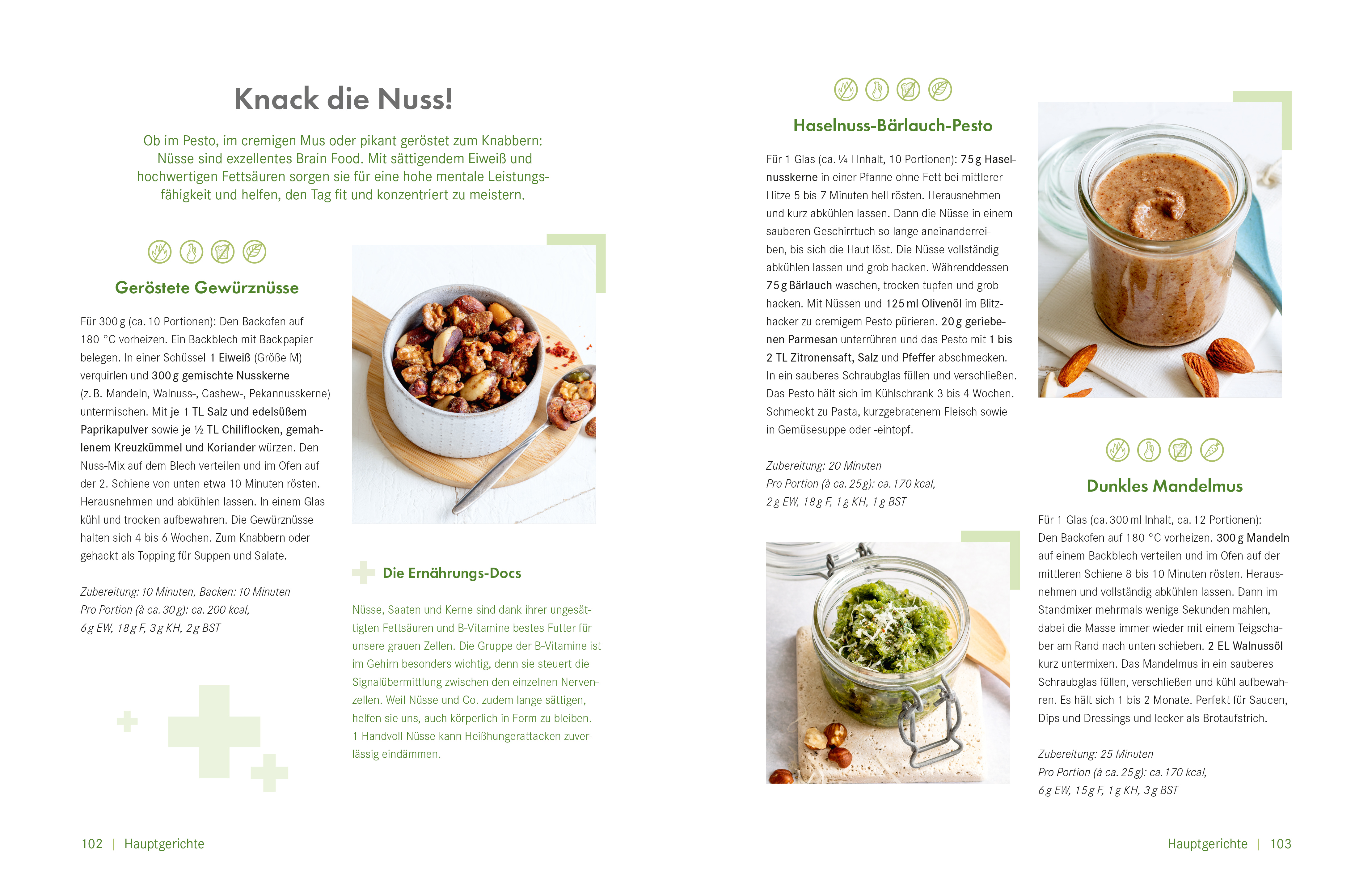 Knack die Nuss!

Ob im Pesto, im cremigen Mus oder pikant geröstet zum Knabbern: Nüsse sind exzellentes Brain Food. Mit sättigendem Eiweiß und hochwertigen Fettsäuren sorgen sie für eine hohe mentale Leistungsfähigkeit und helfen, den Tag fit und konzentriert zu meistern.

Geröstete Gewürznüsse

Für 300 g (ca. 10 Portionen): Den Backofen auf 180 °C vorheizen. Ein Backblech mit Backpapier belegen. In einer Schüssel 1 Eiweiß (Größe M) verquirlen und 300 g gemischte Nusskerne (z. B. Mandeln, Walnuss-, Cashew-, Pekannusskerne) untermischen. Mit je 1 TL Salz und edelsüßem Paprikapulver sowie je ½ TL Chiliflocken, gemahlenem Kreuzkümmel und Koriander würzen. Den Nuss-Mix auf dem Blech verteilen und im Ofen auf der 2. Schiene von unten etwa 10 Minuten rösten. Herausnehmen und abkühlen lassen. In einem Glas kühl und trocken aufbewahren. Die Gewürznüsse halten sich 4 bis 6 Wochen. Zum Knabbern oder gehackt als Topping für Suppen und Salate.

Zubereitung: 10 Minuten, Backen: 10 Minuten
Pro Portion (à ca. 30 g): ca. 200 kcal,
6 g EW, 18 g F, 3 g KH, 2 g BST

Die Ernährungs-Docs

Nüsse, Saaten und Kerne sind dank ihrer ungesättigten Fettsäuren und B-Vitamine bestes Futter für unsere grauen Zellen. Die Gruppe der B-Vitamine ist im Gehirn besonders wichtig, denn sie steuert die Signalübermittlung zwischen den einzelnen Nervenzellen. Weil Nüsse und Co. zudem lange sättigen, helfen sie uns, auch körperlich in Form zu bleiben. 1 Handvoll Nüsse kann Heißhungerattacken zuverlässig eindämmen.

102 | Hauptgerichte

Haselnuss-Bärlauch-Pesto

Für 1 Glas (ca. ¼ l Inhalt, 10 Portionen): 75 g Haselnusskerne in einer Pfanne ohne Fett bei mittlerer Hitze 5 bis 7 Minuten hell rösten. Herausnehmen und kurz abkühlen lassen. Dann die Nüsse in einem sauberen Geschirrtuch so lange aneinanderreiben, bis sich die Haut löst. Die Nüsse vollständig abkühlen lassen und grob hacken. Währenddessen 75 g Bärlauch waschen, trocken tupfen und grob hacken. Mit Nüssen und 125 ml Olivenöl im Blitzhacker zu cremigem Pesto pürieren. 20 g geriebenen Parmesan unterrühren und das Pesto mit 1 bis 2 TL Zitronensaft, Salz und Pfeffer abschmecken. In ein sauberes Schraubglas füllen und verschließen. Das Pesto hält sich im Kühlschrank 3 bis 4 Wochen. Schmeckt zu Pasta, kurzgebratenem Fleisch sowie in Gemüsesuppe oder -eintopf.

Zubereitung: 20 Minuten
Pro Portion (à ca. 25 g): ca. 170 kcal,
2 g EW, 18 g F, 1 g KH, 1 g BST

Dunkles Mandelmus

Für 1 Glas (ca. 300 ml Inhalt, ca. 12 Portionen): Den Backofen auf 180 °C vorheizen. 300 g Mandeln auf einem Backblech verteilen und im Ofen auf der mittleren Schiene 8 bis 10 Minuten rösten. Herausnehmen und vollständig abkühlen lassen. Dann im Standmixer mehrmals wenige Sekunden mahlen, dabei die Masse immer wieder mit einem Teigschaber am Rand nach unten schieben. 2 EL Walnussöl kurz untermixen. Das Mandelmus in ein sauberes Schraubglas füllen, verschließen und kühl aufbewahren. Es hält sich 1 bis 2 Monate. Perfekt für Saucen, Dips und Dressings und lecker als Brotaufstrich.

Zubereitung: 25 Minuten
Pro Portion (à ca. 25 g): ca. 170 kcal,
6 g EW, 15 g F, 1 g KH, 3 g BST

Hauptgerichte | 103