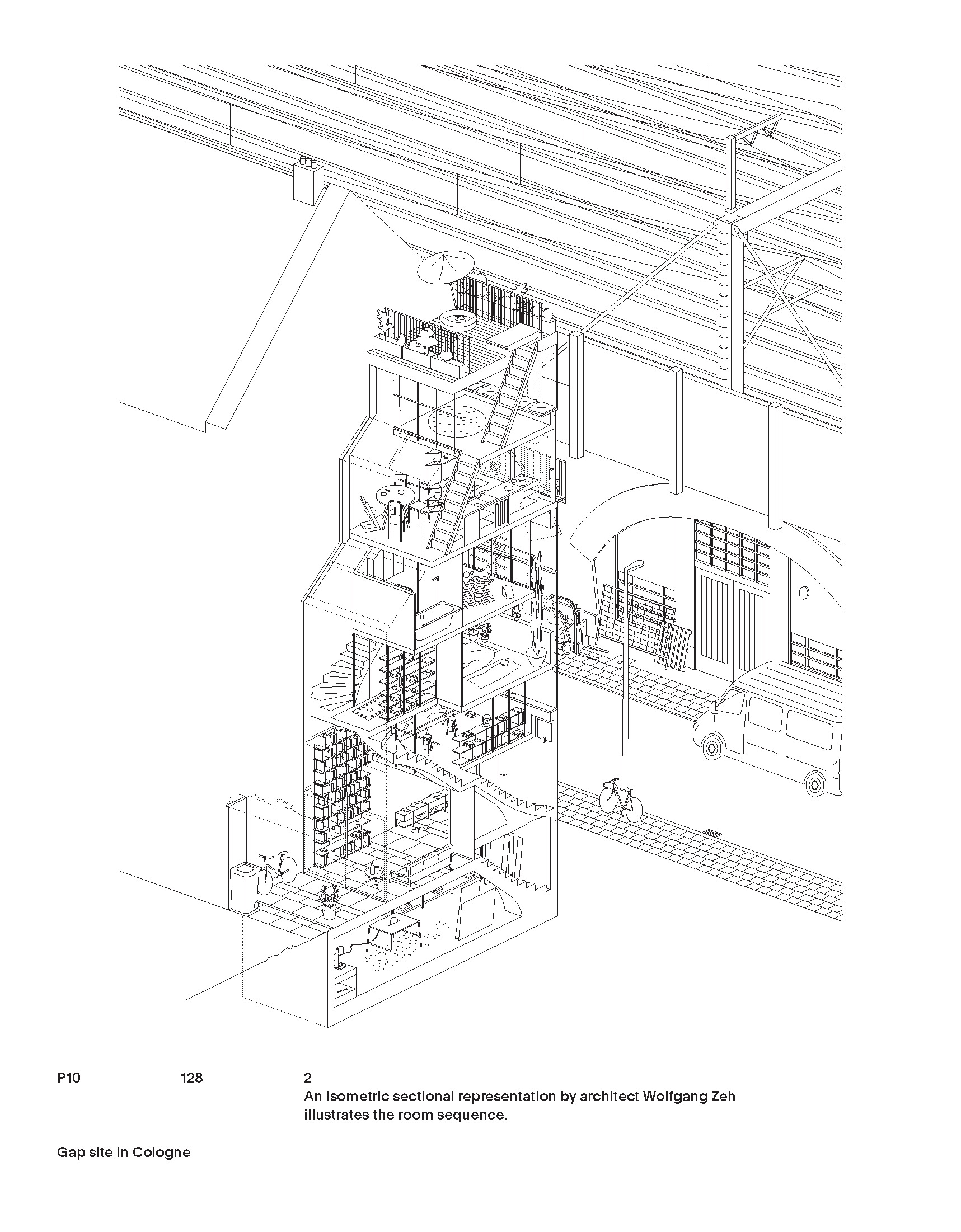 P10

128

2
An isometric sectional representation by architect Wolfgang Zeh illustrates the room sequence.

Gap site in Cologne