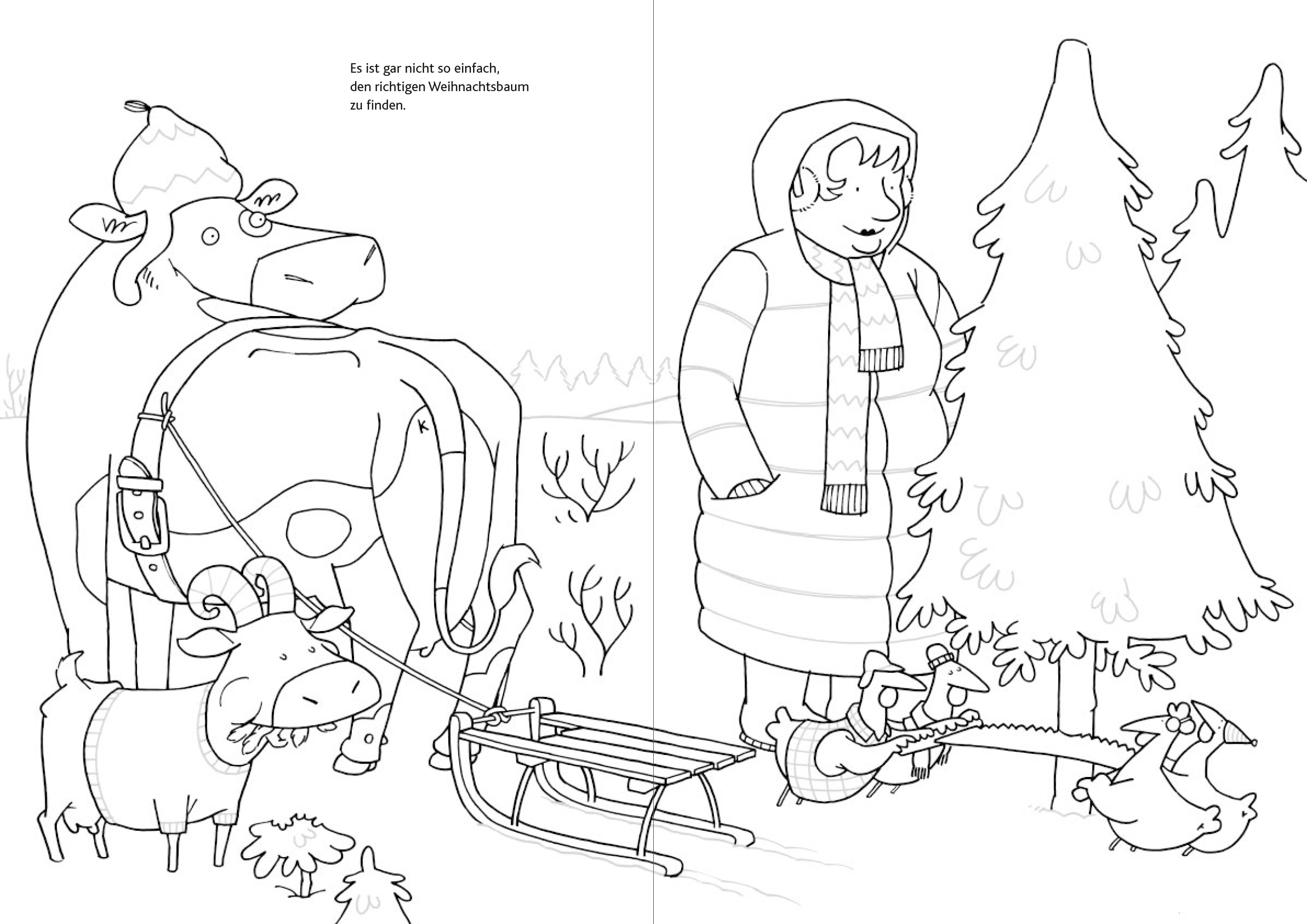 Es ist gar nicht so einfach, den richtigen Weihnachtsbaum zu finden.

K