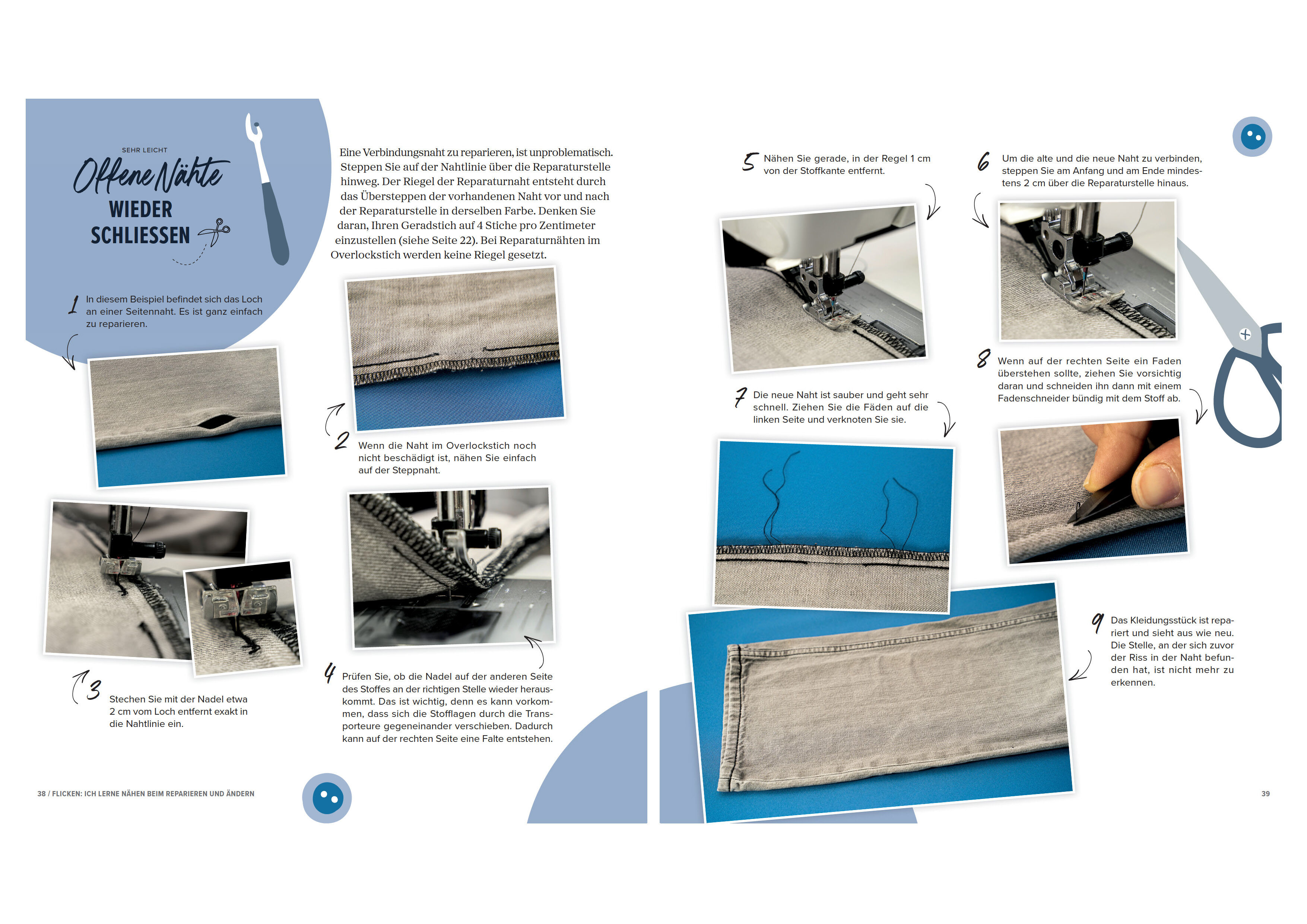 SEHR LEICHT

Offene Nähte WIEDER SCHLIESSEN

Eine Verbindungsnaht zu reparieren, ist unproblematisch. Steppen Sie auf der Nahtlinie über die Reparaturstelle hinweg. Der Riegel der Reparaturnaht entsteht durch das Übersteppen der vorhandenen Naht vor und nach der Reparaturstelle in derselben Farbe. Denken Sie daran, Ihren Geradstich auf 4 Stiche pro Zentimeter einzustellen (siehe Seite 22). Bei Reparaturnähten im Overlockstich werden keine Riegel gesetzt.

1 In diesem Beispiel befindet sich das Loch an einer Seitennaht. Es ist ganz einfach zu reparieren.

2 Wenn die Naht im Overlockstich noch nicht beschädigt ist, nähen Sie einfach auf der Steppnaht.

3 Stechen Sie mit der Nadel etwa 2 cm vom Loch entfernt exakt in die Nahtlinie ein.

4 Prüfen Sie, ob die Nadel auf der anderen Seite des Stoffes an der richtigen Stelle wieder herauskommt. Das ist wichtig, denn es kann vorkommen, dass sich die Stofflagen durch die Transporteure gegeneinander verschieben. Dadurch kann auf der rechten Seite eine Falte entstehen.

38 / FLICKEN: ICH LERNE NÄHEN BEIM REPARIEREN UND ÄNDERN

5 Nähen Sie gerade, in der Regel 1 cm von der Stoffkante entfernt.

6 Um die alte und die neue Naht zu verbinden, steppen Sie am Anfang und am Ende mindestens 2 cm über die Reparaturstelle hinaus.

7 Die neue Naht ist sauber und geht sehr schnell. Ziehen Sie die Fäden auf die linken Seite und verknoten Sie sie.

8 Wenn auf der rechten Seite ein Faden überstehen sollte, ziehen Sie vorsichtig daran und schneiden ihn dann mit einem Fadenschneider bündig mit dem Stoff ab.

9 Das Kleidungsstück ist repariert und sieht aus wie neu. Die Stelle, an der sich zuvor der Riss in der Naht befunden hat, ist nicht mehr zu erkennen.

39