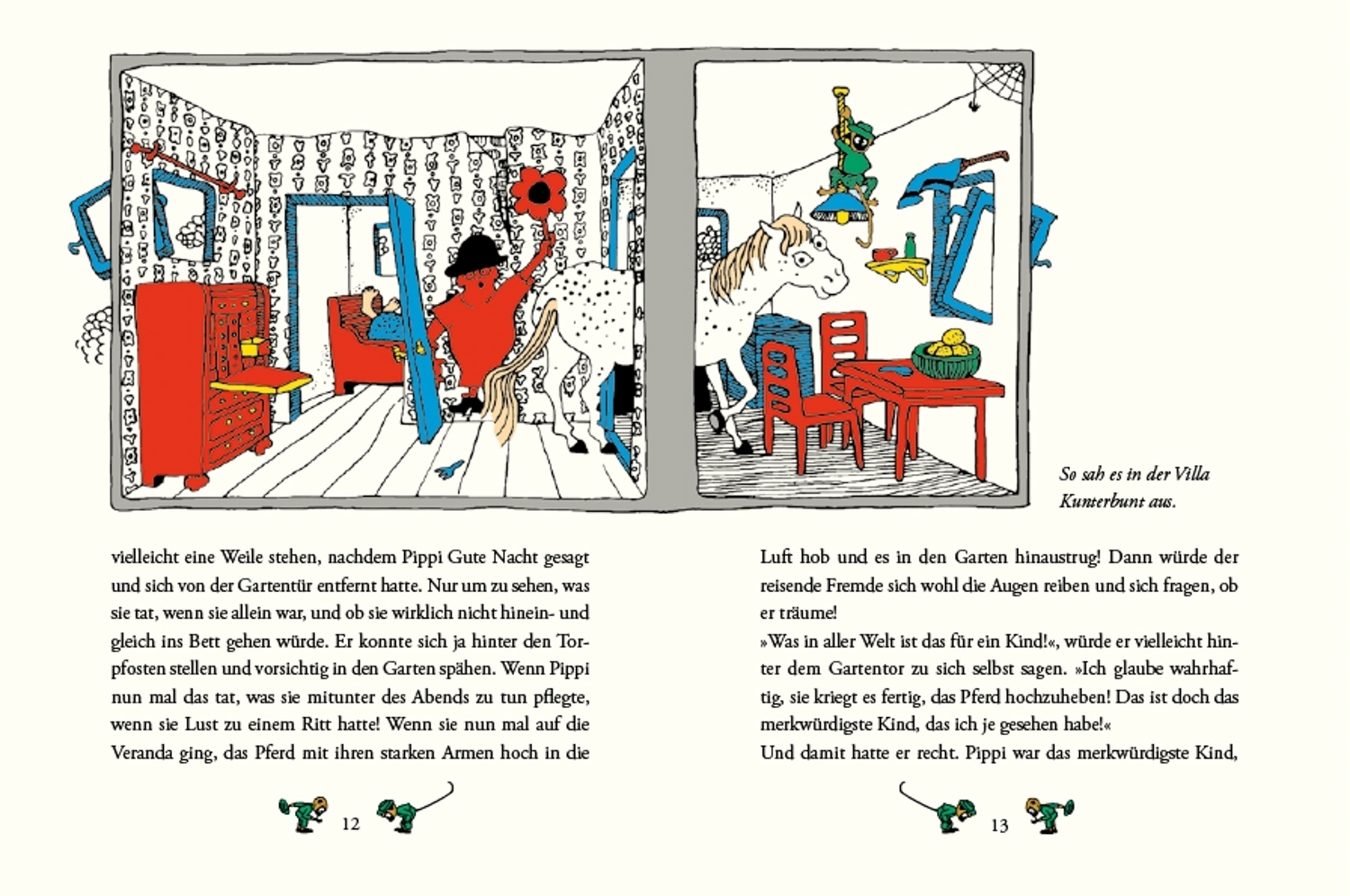 So sah es in der Villa Kunterbunt aus.

vielleicht eine Weile stehen, nachdem Pippi Gute Nacht gesagt und sich von der Gartentür entfernt hatte. Nur um zu sehen, was sie tat, wenn sie allein war, und ob sie wirklich nicht hinein- und gleich ins Bett gehen würde. Er konnte sich ja hinter den Torpfosten stellen und vorsichtig in den Garten spähen. Wenn Pippi nun mal das tat, was sie mitunter des Abends zu tun pflegte, wenn sie Lust zu einem Ritt hatte! Wenn sie nun mal auf die Veranda ging, das Pferd mit ihren starken Armen hoch in die

12

Luft hob und es in den Garten hinaustrug! Dann würde der reisende Fremde sich wohl die Augen reiben und sich fragen, ob er träume!

»Was in aller Welt ist das für ein Kind!«, würde er vielleicht hinter dem Gartentor zu sich selbst sagen. »Ich glaube wahrhaftig, sie kriegt es fertig, das Pferd hochzuheben! Das ist doch das merkwürdigste Kind, das ich je gesehen habe!«

Und damit hatte er recht. Pippi war das merkwürdigste Kind,

13