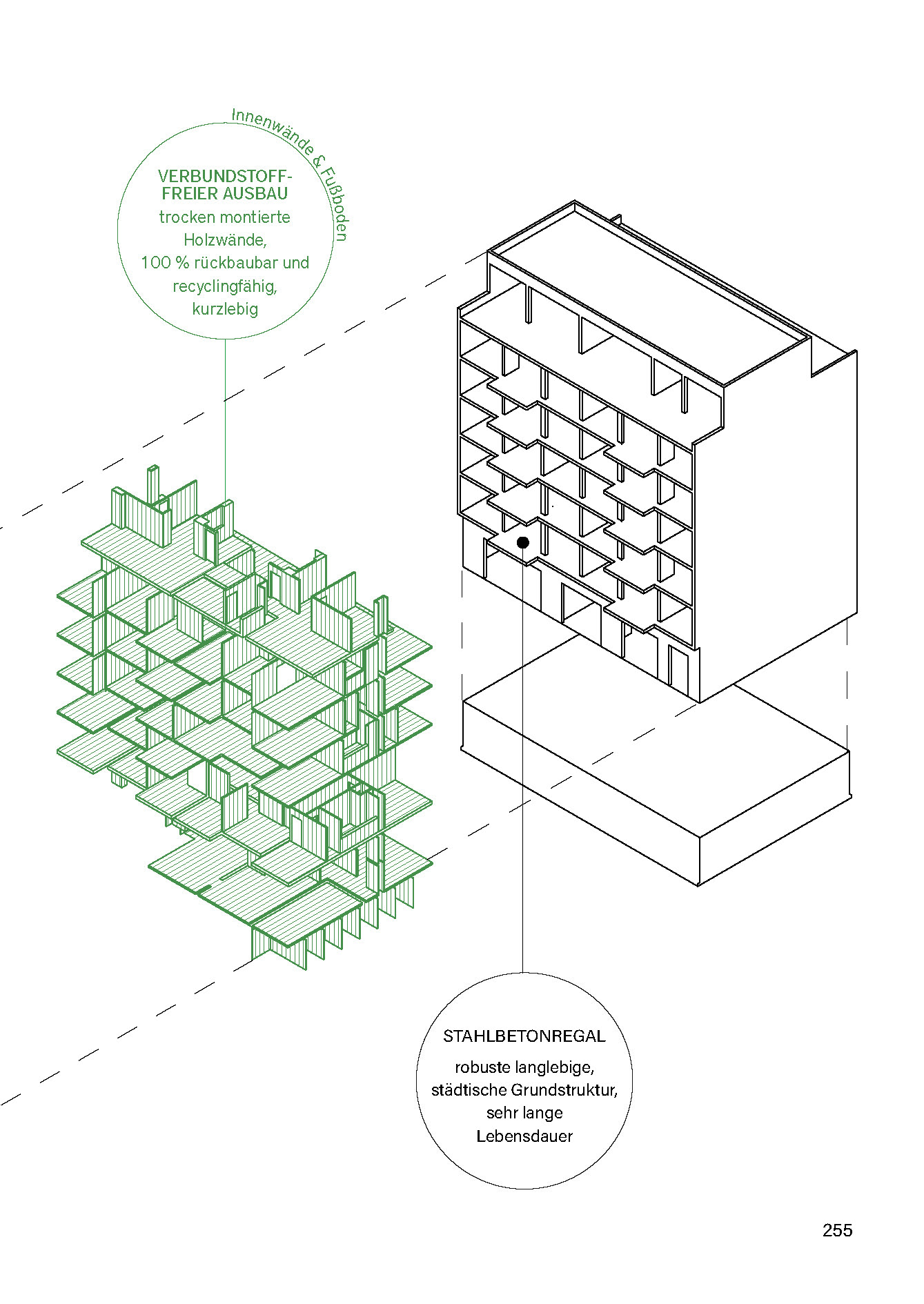 Innenwände & Fußboden

VERBUNDSTOFF-FREIER AUSBAU
trocken montierte Holzwände, 100 % rückbaubar und recyclingfähig, kurzlebig

STAHLBETONREGAL
robuste langlebige, städtische Grundstruktur, sehr lange Lebensdauer

255