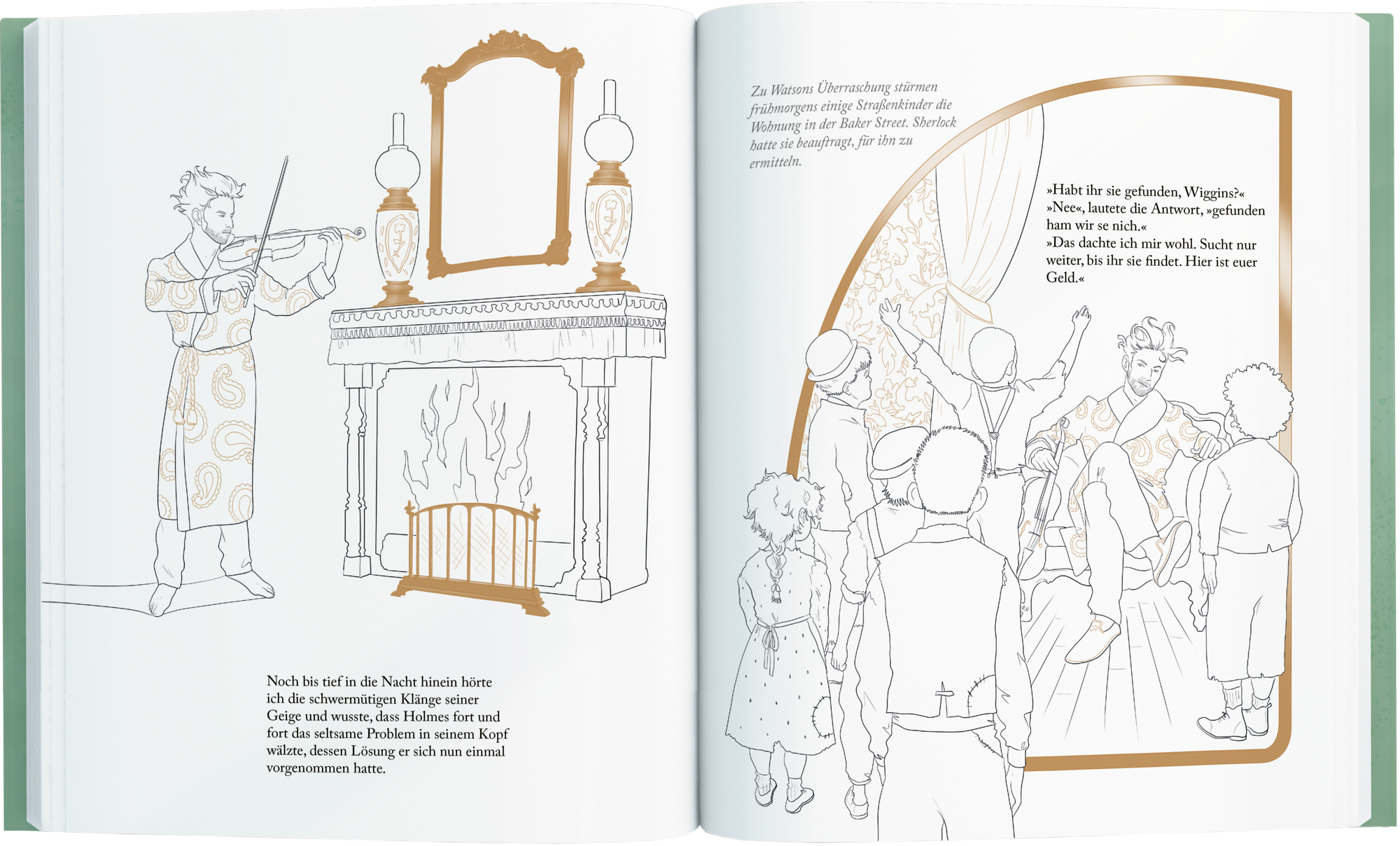 Noch bis tief in die Nacht hinein hörte ich die schwermütigen Klänge seiner Geige und wusste, dass Holmes fort und fort das seltsame Problem in seinem Kopf wälzte, dessen Lösung er sich nun einmal vorgenommen hatte.

Zu Watsons Überraschung stürmen frühmorgens einige Straßenkinder die Wohnung in der Baker Street. Sherlock hatte sie beauftragt, für ihn zu ermitteln.

»Habt ihr sie gefunden, Wiggins?«
»Nee«, lautete die Antwort, »gefunden ham wir se nich.«
»Das dachte ich mir wohl. Sucht nur weiter, bis ihr sie findet. Hier ist euer Geld.«