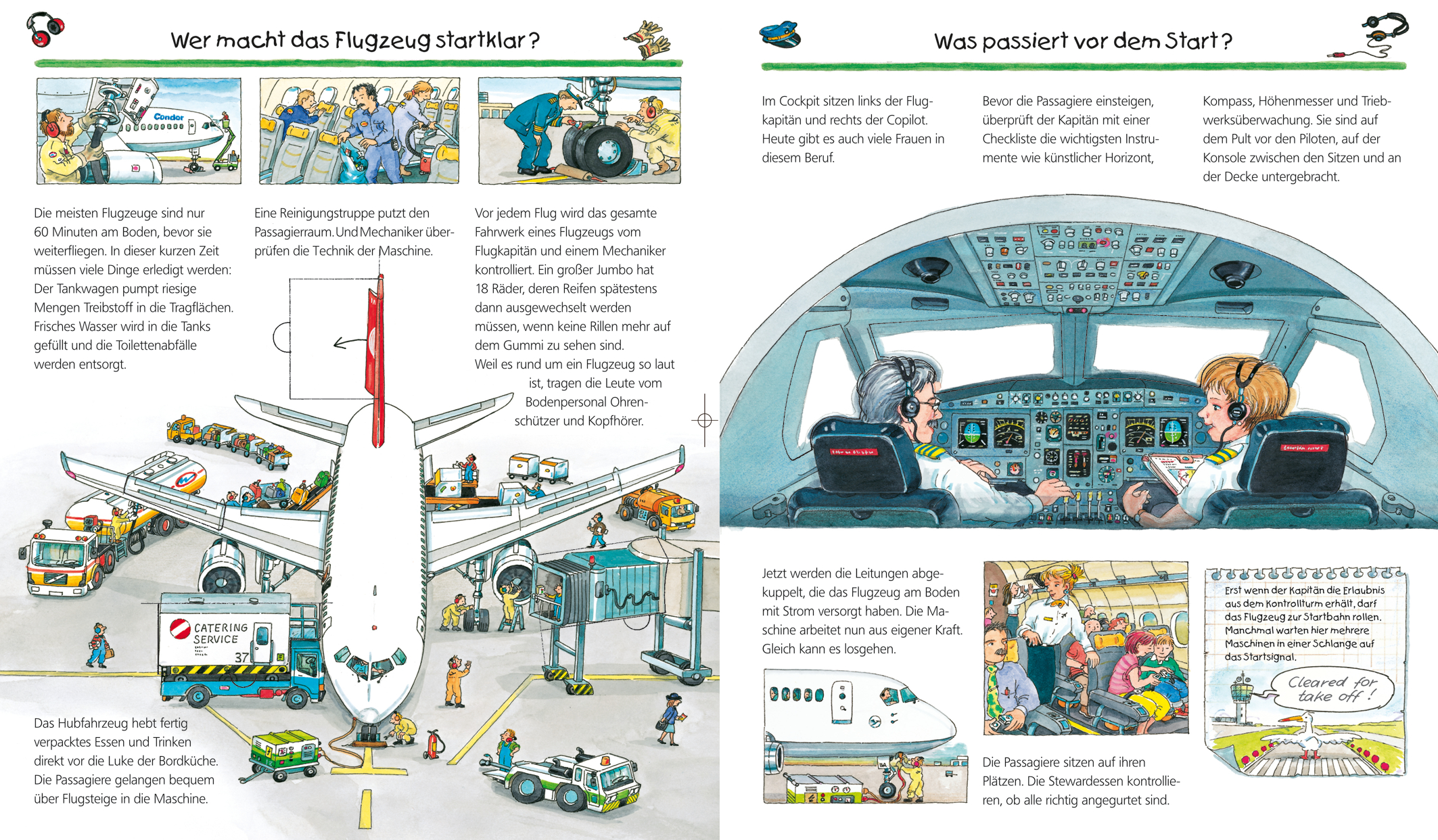 Wer macht das Flugzeug startklar?

Condor

Die meisten Flugzeuge sind nur 60 Minuten am Boden, bevor sie weiterfliegen. In dieser kurzen Zeit müssen viele Dinge erledigt werden: Der Tankwagen pumpt riesige Mengen Treibstoff in die Tragflächen. Frisches Wasser wird in die Tanks gefüllt und die Toilettenabfälle werden entsorgt.

Eine Reinigungstruppe putzt den Passagierraum. Und Mechaniker überprüfen die Technik der Maschine.

Vor jedem Flug wird das gesamte Fahrwerk eines Flugzeugs vom Flugkapitän und einem Mechaniker kontrolliert. Ein großer Jumbo hat 18 Räder, deren Reifen spätestens dann ausgewechselt werden müssen, wenn keine Rillen mehr auf dem Gummi zu sehen sind.
Weil es rund um ein Flugzeug so laut ist, tragen die Leute vom Bodenpersonal Ohrenschützer und Kopfhörer.

CATERING SERVICE
37

Das Hubfahrzeug hebt fertig verpacktes Essen und Trinken direkt vor die Luke der Bordküche. Die Passagiere gelangen bequem über Flugsteige in die Maschine.

Was passiert vor dem Start?

Im Cockpit sitzen links der Flugkapitän und rechts der Copilot. Heute gibt es auch viele Frauen in diesem Beruf.

Bevor die Passagiere einsteigen, überprüft der Kapitän mit einer Checkliste die wichtigsten Instrumente wie künstlicher Horizont,

Kompass, Höhenmesser und Triebwerksüberwachung. Sie sind auf dem Pult vor den Piloten, auf der Konsole zwischen den Sitzen und an der Decke untergebracht.

Jetzt werden die Leitungen abgekuppelt, die das Flugzeug am Boden mit Strom versorgt haben. Die Maschine arbeitet nun aus eigener Kraft. Gleich kann es losgehen.

Die Passagiere sitzen auf ihren Plätzen. Die Stewardessen kontrollieren, ob alle richtig angegurtet sind.

Erst wenn der Kapitän die Erlaubnis aus dem Kontrollturm erhält, darf das Flugzeug zur Startbahn rollen. Manchmal warten hier mehrere Maschinen in einer Schlange auf das Startsignal.

Cleared for take off!