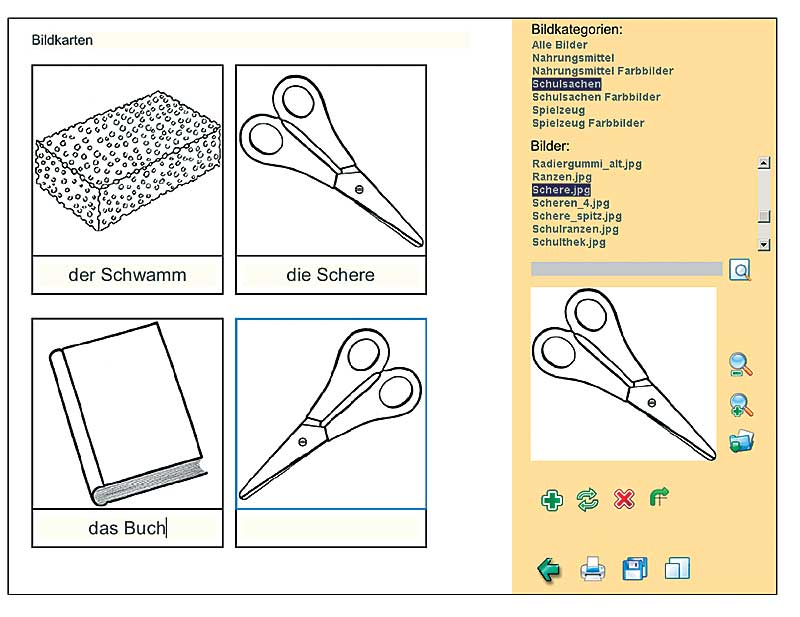 Bildkarten

der Schwamm

die Schere

das Buch

Bildkategorien:
Alle Bilder
Nahrungsmittel
Nahrungsmittel Farbbilder
Schulsachen
Schulsachen Farbbilder
Spielzeug
Spielzeug Farbbilder

Bilder:
Radiergummi_alt.jpg
Ranzen.jpg
Schere.jpg
Scheren_4.jpg
Schere_spitz.jpg
Schulranzen.jpg
Schulthek.jpg