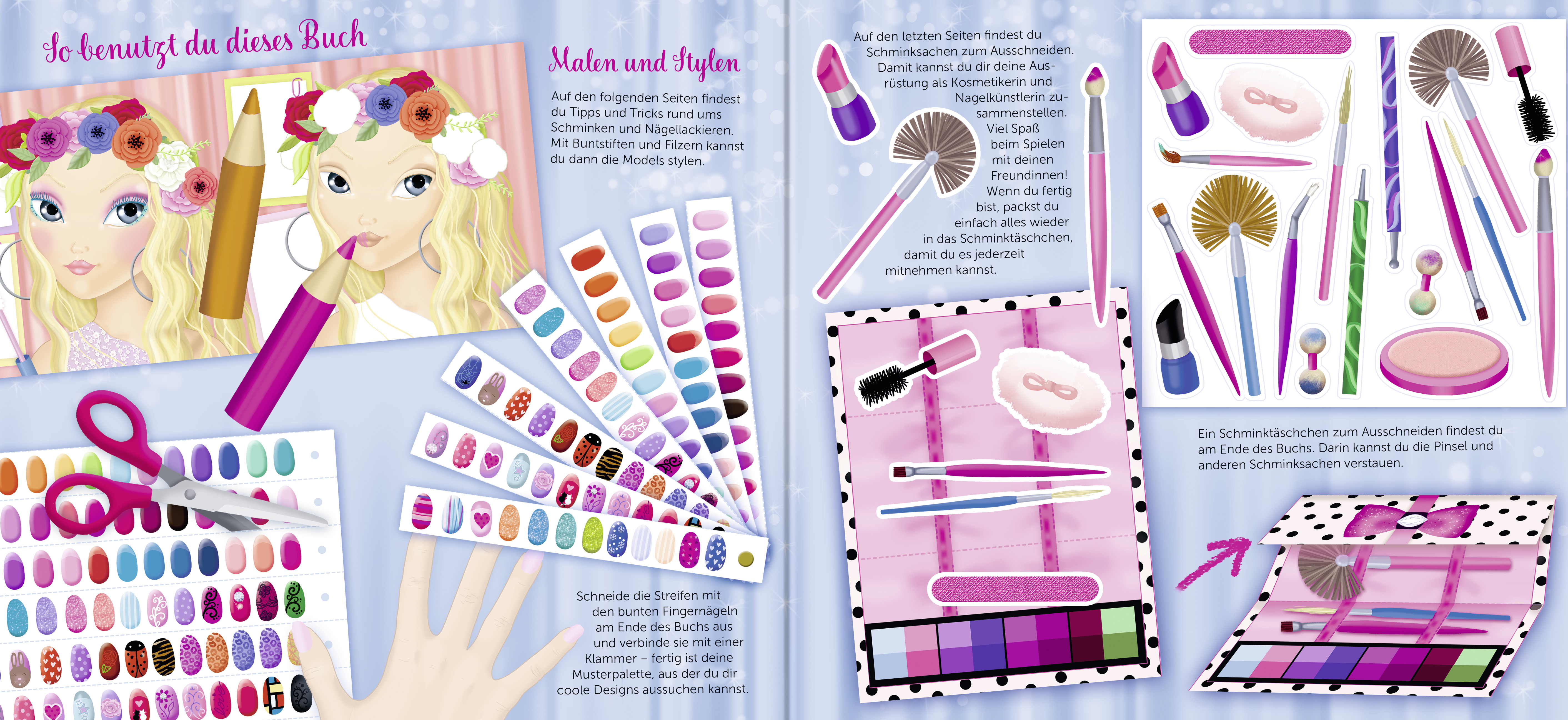 So benutzt du dieses Buch

Malen und Stylen

Auf den folgenden Seiten findest du Tipps und Tricks rund ums Schminken und Nägellackieren. Mit Buntstiften und Filzern kannst du dann die Models stylen.

Schneide die Streifen mit den bunten Fingernägeln am Ende des Buchs aus und verbinde sie mit einer Klammer – fertig ist deine Musterpalette, aus der du dir coole Designs aussuchen kannst.

Auf den letzten Seiten findest du Schminksachen zum Ausschneiden. Damit kannst du dir deine Ausrüstung als Kosmetikerin und Nagelkünstlerin zusammenstellen. Viel Spaß beim Spielen mit deinen Freundinnen! Wenn du fertig bist, packst du einfach alles wieder in das Schminktäschchen, damit du es jederzeit mitnehmen kannst.

Ein Schminktäschchen zum Ausschneiden findest du am Ende des Buchs. Darin kannst du die Pinsel und anderen Schminksachen verstauen.