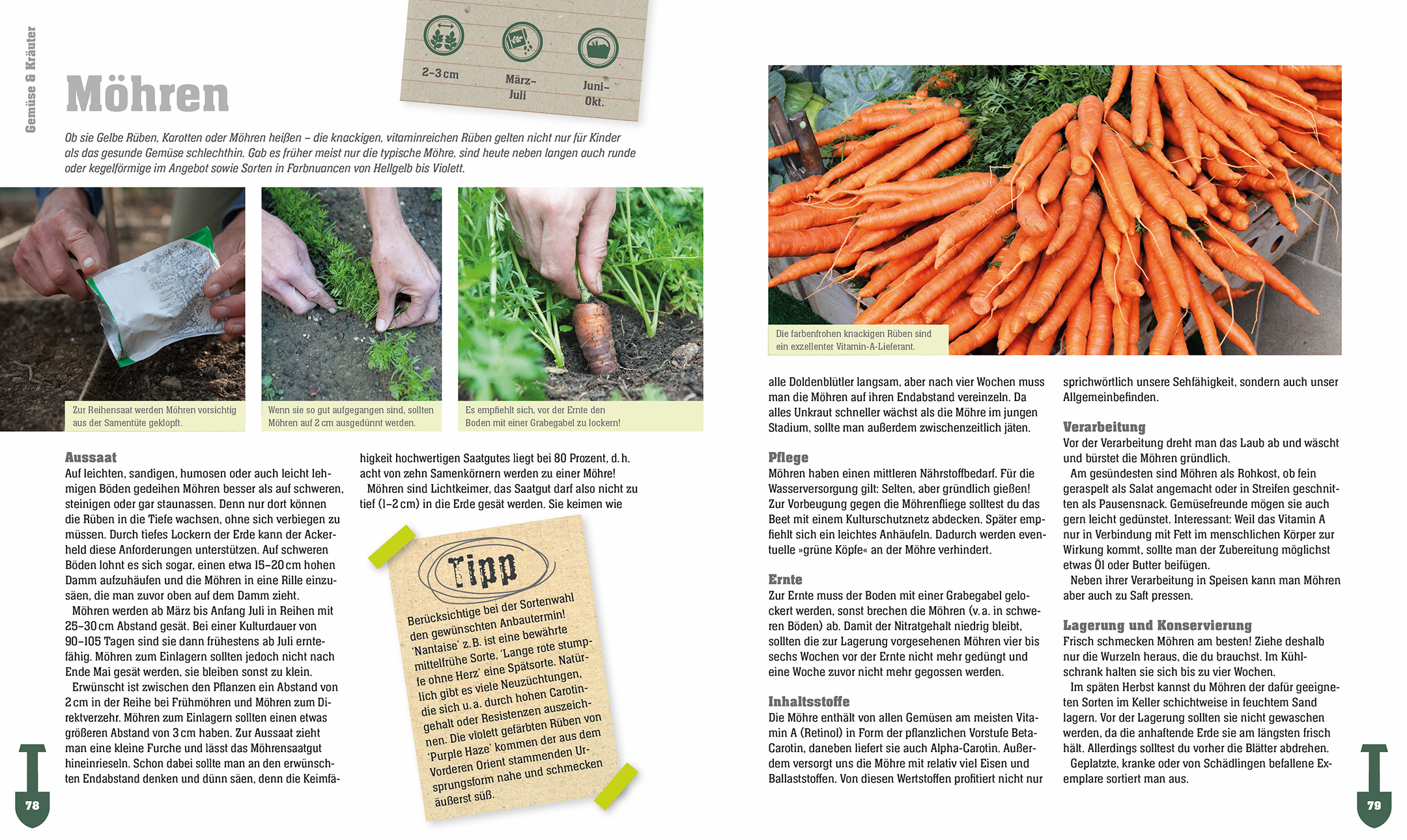 Gemüse & Kräuter

Möhren

2–3 cm

März–Juli

Juni–Okt.

Ob sie Gelbe Rüben, Karotten oder Möhren heißen – die knackigen, vitaminreichen Rüben gelten nicht nur für Kinder als das gesunde Gemüse schlechthin. Gab es früher meist nur die typische Möhre, sind heute neben langen auch runde oder kegelförmige im Angebot sowie Sorten in Farbnuancen von Hellgelb bis Violett.

Zur Reihensaat werden Möhren vorsichtig aus der Samentüte geklopft.

Wenn sie so gut aufgegangen sind, sollten Möhren auf 2 cm ausgedünnt werden.

Es empfiehlt sich, vor der Ernte den Boden mit einer Grabegabel zu lockern!

Aussaat
Auf leichten, sandigen, humosen oder auch leicht lehmigen Böden gedeihen Möhren besser als auf schweren, steinigen oder gar staunassen. Denn nur dort können die Rüben in die Tiefe wachsen, ohne sich verbiegen zu müssen. Durch tiefes Lockern der Erde kann der Ackerheld diese Anforderungen unterstützen. Auf schweren Böden lohnt es sich sogar, einen etwa 15–20 cm hohen Damm aufzuhäufen und die Möhren in eine Rille einzusäen, die man zuvor oben auf dem Damm zieht.
Möhren werden ab März bis Anfang Juli in Reihen mit 25–30 cm Abstand gesät. Bei einer Kulturdauer von 90–105 Tagen sind sie dann frühestens ab Juli erntefähig. Möhren zum Einlagern sollten jedoch nicht nach Ende Mai gesät werden, sie bleiben sonst zu klein.
Erwünscht ist zwischen den Pflanzen ein Abstand von 2 cm in der Reihe bei Frühmöhren und Möhren zum Direktverzehr. Möhren zum Einlagern sollten einen etwas größeren Abstand von 3 cm haben. Zur Aussaat zieht man eine kleine Furche und lässt das Möhrensaatgut hineinrieseln. Schon dabei sollte man an den erwünschten Endabstand denken und dünn säen, denn die Keimfähigkeit hochwertigen Saatgutes liegt bei 80 Prozent, d. h. acht von zehn Samenkörnern werden zu einer Möhre!
Möhren sind Lichtkeimer, das Saatgut darf also nicht zu tief (1–2 cm) in die Erde gesät werden. Sie keimen wie

Tipp
Berücksichtige bei der Sortenwahl den gewünschten Anbautermin! 'Nantaise' z. B. ist eine bewährte mittelfrühe Sorte, 'Lange rote stumpfe ohne Herz' eine Spätsorte. Natürlich gibt es viele Neuzüchtungen, die sich u. a. durch hohen Carotingehalt oder Resistenzen auszeichnen. Die violett gefärbten Rüben von 'Purple Haze' kommen der aus dem Vorderen Orient stammenden Ursprungsform nahe und schmecken äußerst süß.

78

Die farbenfrohen knackigen Rüben sind ein exzellenter Vitamin-A-Lieferant.

alle Doldenblütler langsam, aber nach vier Wochen muss man die Möhren auf ihren Endabstand vereinzeln. Da alles Unkraut schneller wächst als die Möhre im jungen Stadium, sollte man außerdem zwischenzeitlich jäten.

Pflege
Möhren haben einen mittleren Nährstoffbedarf. Für die Wasserversorgung gilt: Selten, aber gründlich gießen! Zur Vorbeugung gegen die Möhrenfliege solltest du das Beet mit einem Kulturschutznetz abdecken. Später empfiehlt sich ein leichtes Anhäufeln. Dadurch werden eventuelle »grüne Köpfe« an der Möhre verhindert.

Ernte
Zur Ernte muss der Boden mit einer Grabegabel gelockert werden, sonst brechen die Möhren (v. a. in schweren Böden) ab. Damit der Nitratgehalt niedrig bleibt, sollten die zur Lagerung vorgesehenen Möhren vier bis sechs Wochen vor der Ernte nicht mehr gedüngt und eine Woche zuvor nicht mehr gegossen werden.

Inhaltsstoffe
Die Möhre enthält von allen Gemüsen am meisten Vitamin A (Retinol) in Form der pflanzlichen Vorstufe Beta-Carotin, daneben liefert sie auch Alpha-Carotin. Außerdem versorgt uns die Möhre mit relativ viel Eisen und Ballaststoffen. Von diesen Wertstoffen profitiert nicht nur sprichwörtlich unsere Sehfähigkeit, sondern auch unser Allgemeinbefinden.

Verarbeitung
Vor der Verarbeitung dreht man das Laub ab und wäscht und bürstet die Möhren gründlich.
Am gesündesten sind Möhren als Rohkost, ob fein geraspelt als Salat angemacht oder in Streifen geschnitten als Pausensnack. Gemüsefreunde mögen sie auch gern leicht gedünstet. Interessant: Weil das Vitamin A nur in Verbindung mit Fett im menschlichen Körper zur Wirkung kommt, sollte man der Zubereitung möglichst etwas Öl oder Butter beifügen.
Neben ihrer Verarbeitung in Speisen kann man Möhren aber auch zu Saft pressen.

Lagerung und Konservierung
Frisch schmecken Möhren am besten! Ziehe deshalb nur die Wurzeln heraus, die du brauchst. Im Kühlschrank halten sie sich bis zu vier Wochen.
Im späten Herbst kannst du Möhren der dafür geeigneten Sorten im Keller schichtweise in feuchtem Sand lagern. Vor der Lagerung sollten sie nicht gewaschen werden, da die anhaftende Erde sie am längsten frisch hält. Allerdings solltest du vorher die Blätter abdrehen.
Geplatzte, kranke oder von Schädlingen befallene Exemplare sortiert man aus.

79