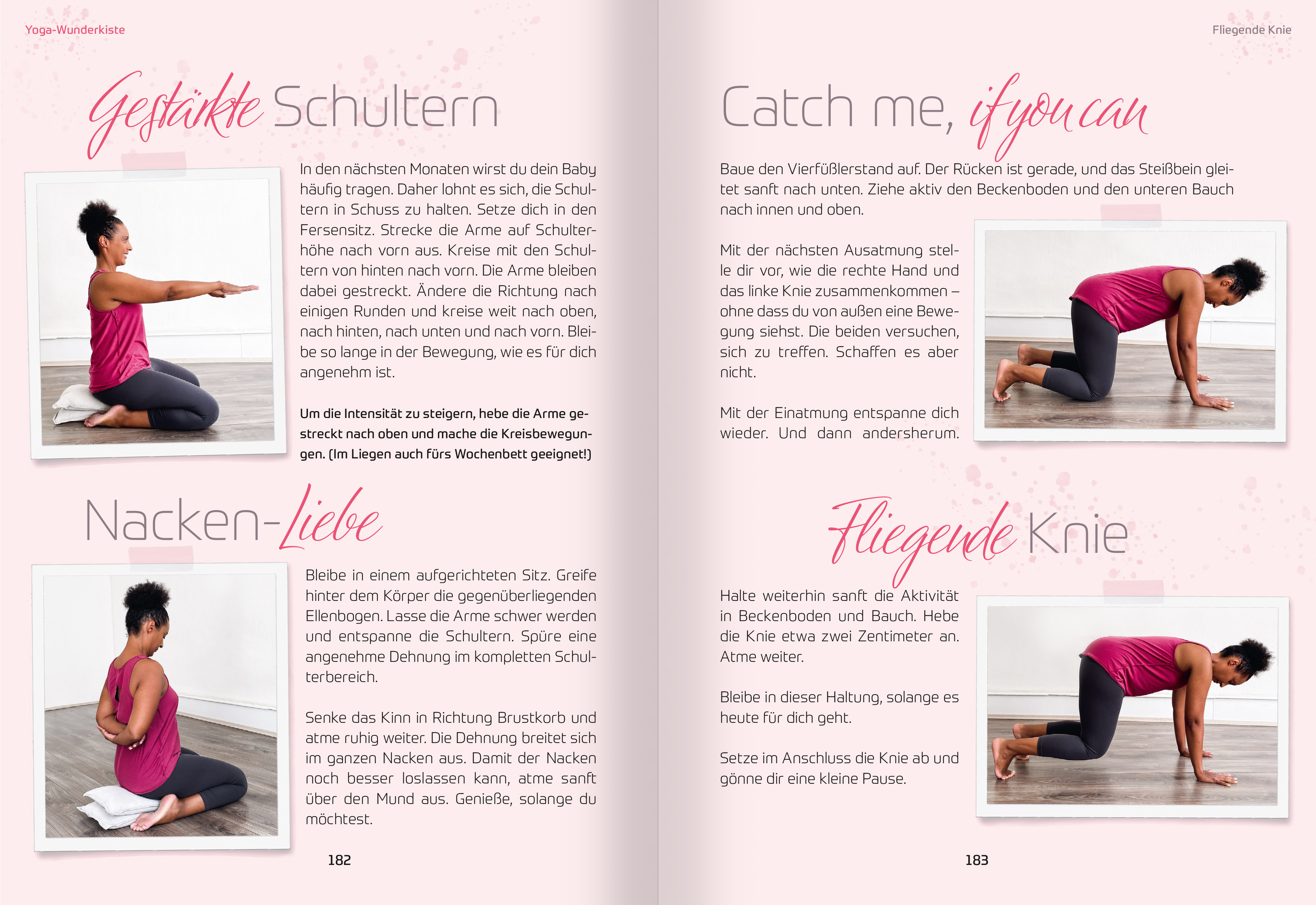 Yoga-Wunderkiste

Gestärkte Schultern

In den nächsten Monaten wirst du dein Baby häufig tragen. Daher lohnt es sich, die Schultern in Schuss zu halten. Setze dich in den Fersensitz. Strecke die Arme auf Schulterhöhe nach vorn aus. Kreise mit den Schultern von hinten nach vorn. Die Arme bleiben dabei gestreckt. Ändere die Richtung nach einigen Runden und kreise weit nach oben, nach hinten, nach unten und nach vorn. Bleibe so lange in der Bewegung, wie es für dich angenehm ist.

Um die Intensität zu steigern, hebe die Arme gestreckt nach oben und mache die Kreisbewegungen. (Im Liegen auch fürs Wochenbett geeignet!)

Nacken-Liebe

Bleibe in einem aufgerichteten Sitz. Greife hinter dem Körper die gegenüberliegenden Ellenbogen. Lasse die Arme schwer werden und entspanne die Schultern. Spüre eine angenehme Dehnung im kompletten Schulterbereich.

Senke das Kinn in Richtung Brustkorb und atme ruhig weiter. Die Dehnung breitet sich im ganzen Nacken aus. Damit der Nacken noch besser loslassen kann, atme sanft über den Mund aus. Genieße, solange du möchtest.

182

Fliegende Knie

Catch me, if you can

Baue den Vierfüßlerstand auf. Der Rücken ist gerade, und das Steißbein gleitet sanft nach unten. Ziehe aktiv den Beckenboden und den unteren Bauch nach innen und oben.

Mit der nächsten Ausatmung stelle dir vor, wie die rechte Hand und das linke Knie zusammenkommen – ohne dass du von außen eine Bewegung siehst. Die beiden versuchen, sich zu treffen. Schaffen es aber nicht.

Mit der Einatmung entspanne dich wieder. Und dann andersherum.

Fliegende Knie

Halte weiterhin sanft die Aktivität in Beckenboden und Bauch. Hebe die Knie etwa zwei Zentimeter an. Atme weiter.

Bleibe in dieser Haltung, solange es heute für dich geht.

Setze im Anschluss die Knie ab und gönne dir eine kleine Pause.

183