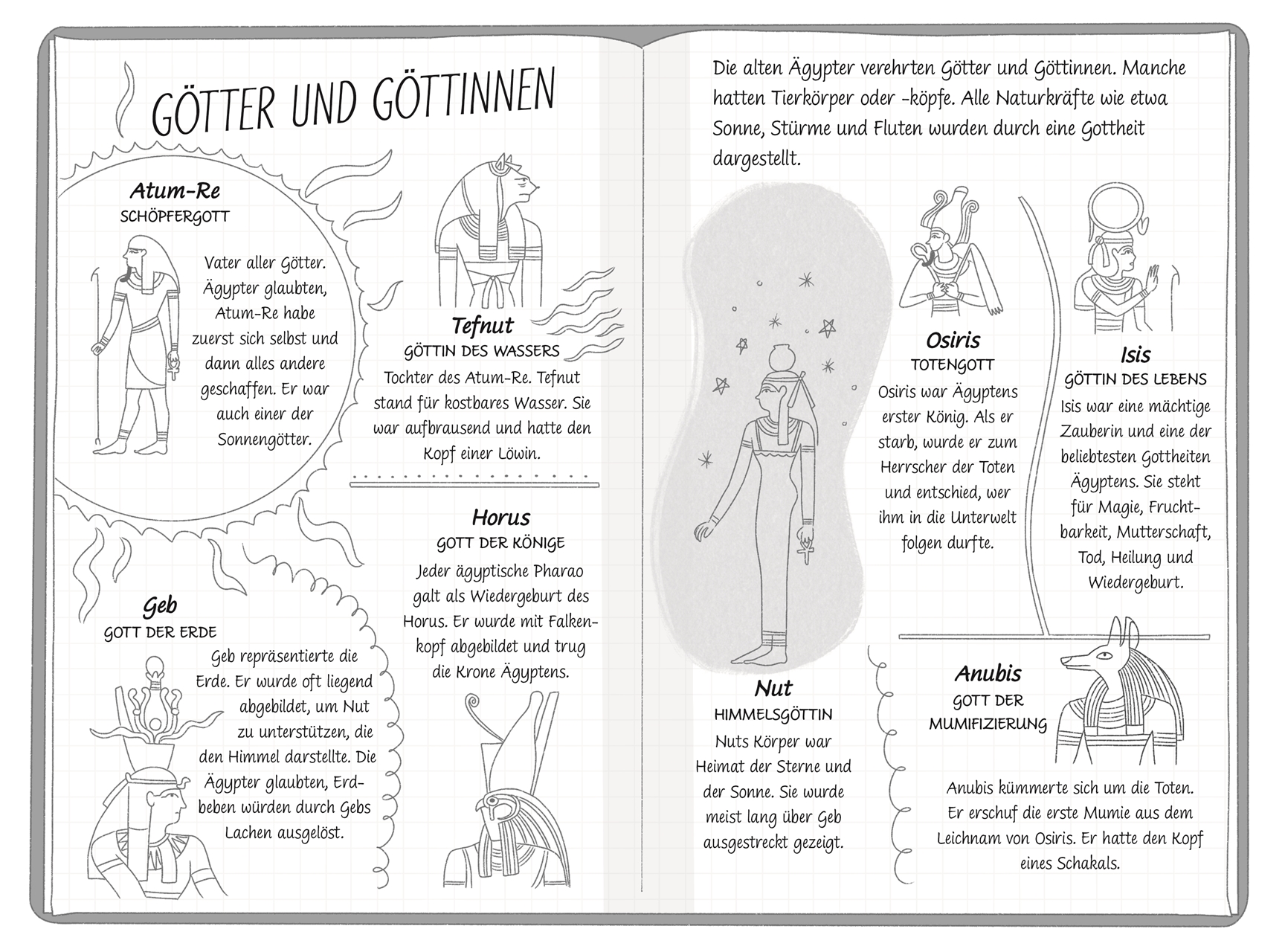 GÖTTER UND GÖTTINNEN

Atum-Re
SCHÖPFERGOTT

Vater aller Götter. Ägypter glaubten, Atum-Re habe zuerst sich selbst und dann alles andere geschaffen. Er war auch einer der Sonnengötter.

Tefnut
GÖTTIN DES WASSERS

Tochter des Atum-Re. Tefnut stand für kostbares Wasser. Sie war aufbrausend und hatte den Kopf einer Löwin.

Horus
GOTT DER KÖNIGE

Jeder ägyptische Pharao galt als Wiedergeburt des Horus. Er wurde mit Falkenkopf abgebildet und trug die Krone Ägyptens.

Geb
GOTT DER ERDE

Geb repräsentierte die Erde. Er wurde oft liegend abgebildet, um Nut zu unterstützen, die den Himmel darstellte. Die Ägypter glaubten, Erdbeben würden durch Gebs Lachen ausgelöst.

Die alten Ägypter verehrten Götter und Göttinnen. Manche hatten Tierkörper oder -köpfe. Alle Naturkräfte wie etwa Sonne, Stürme und Fluten wurden durch eine Gottheit dargestellt.

Osiris
TOTENGOTT

Osiris war Ägyptens erster König. Als er starb, wurde er zum Herrscher der Toten und entschied, wer ihm in die Unterwelt folgen durfte.

Isis
GÖTTIN DES LEBENS

Isis war eine mächtige Zauberin und eine der beliebtesten Gottheiten Ägyptens. Sie steht für Magie, Fruchtbarkeit, Mutterschaft, Tod, Heilung und Wiedergeburt.

Nut
HIMMELSGÖTTIN

Nuts Körper war Heimat der Sterne und der Sonne. Sie wurde meist lang über Geb ausgestreckt gezeigt.

Anubis
GOTT DER MUMIFIZIERUNG

Anubis kümmerte sich um die Toten. Er erschuf die erste Mumie aus dem Leichnam von Osiris. Er hatte den Kopf eines Schakals.