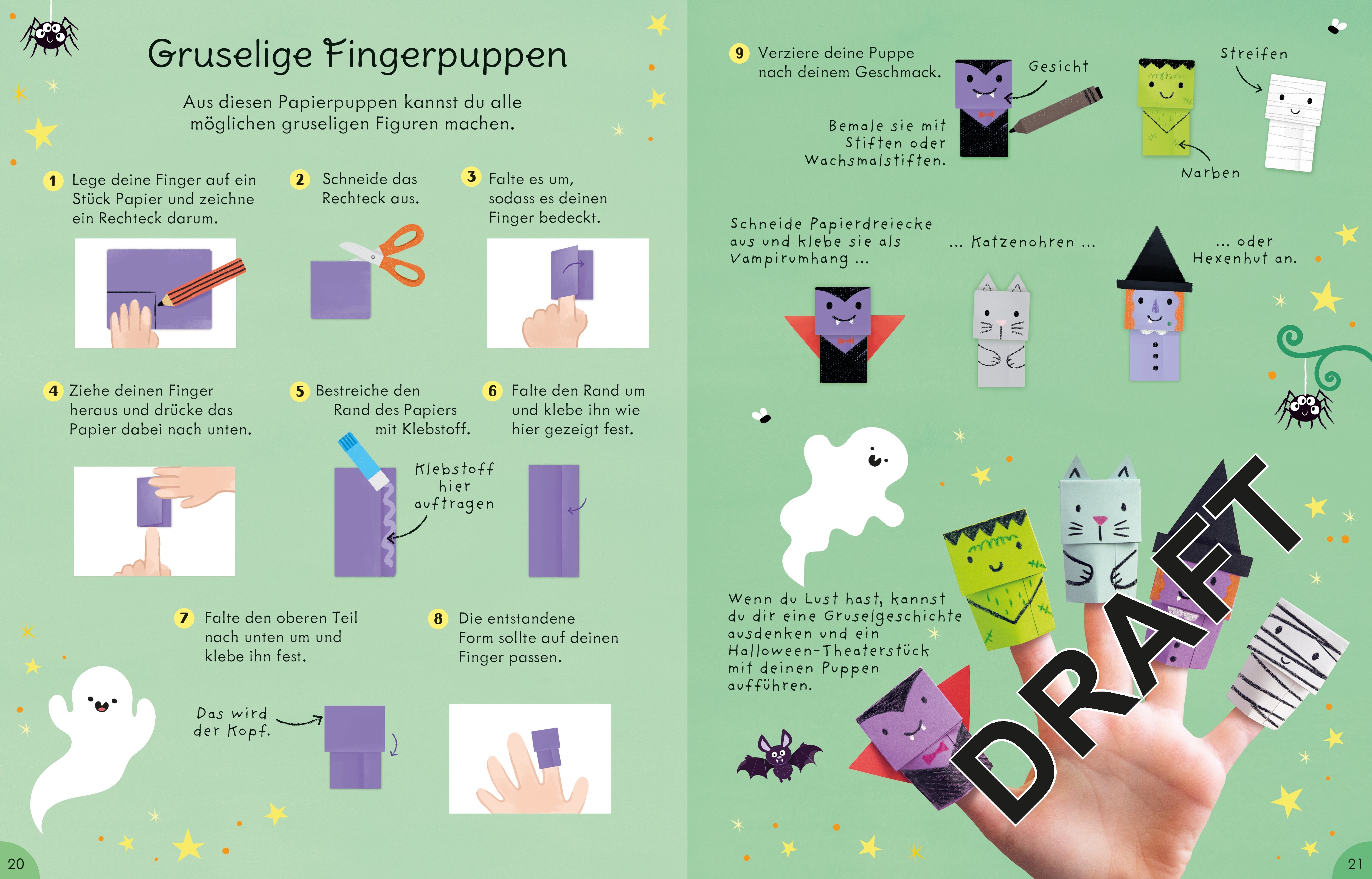 Gruselige Fingerpuppen

Aus diesen Papierpuppen kannst du alle möglichen gruseligen Figuren machen.

1 Lege deine Finger auf ein Stück Papier und zeichne ein Rechteck darum.

2 Schneide das Rechteck aus.

3 Falte es um, sodass es deinen Finger bedeckt.

4 Ziehe deinen Finger heraus und drücke das Papier dabei nach unten.

5 Bestreiche den Rand des Papiers mit Klebstoff.

Klebstoff hier auftragen

6 Falte den Rand um und klebe ihn wie hier gezeigt fest.

7 Falte den oberen Teil nach unten um und klebe ihn fest.

Das wird der Kopf.

8 Die entstandene Form sollte auf deinen Finger passen.

20

9 Verziere deine Puppe nach deinem Geschmack.

Gesicht

Bemale sie mit Stiften oder Wachsmalstiften.

Streifen

Narben

Schneide Papierdreiecke aus und klebe sie als Vampirumhang …

… Katzenohren …

… oder Hexenhut an.

Wenn du Lust hast, kannst du dir eine Gruselgeschichte ausdenken und ein Halloween-Theaterstück mit deinen Puppen aufführen.

DRAFT

21