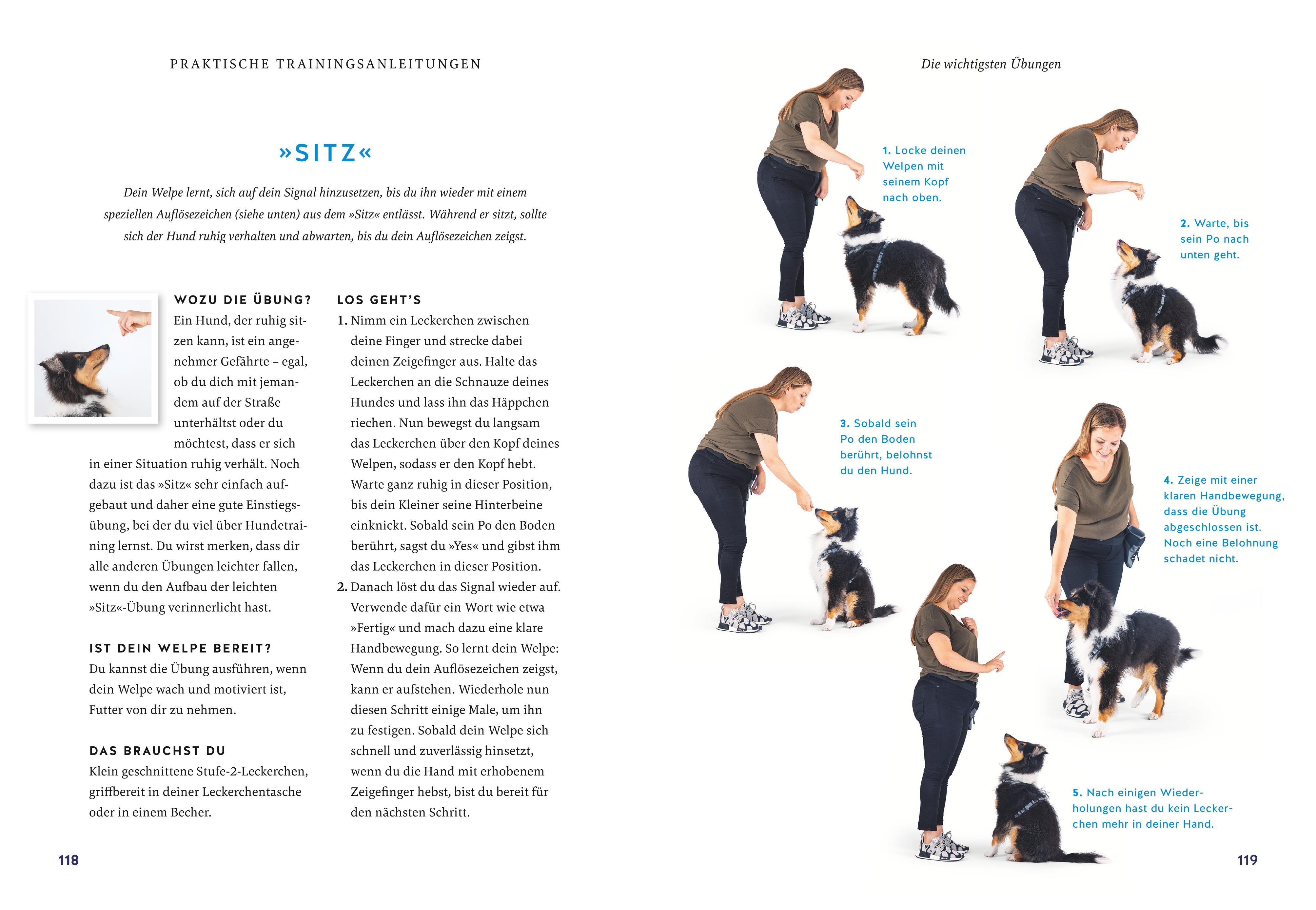 PRAKTISCHE TRAININGSANLEITUNGEN

»SITZ«

Dein Welpe lernt, sich auf dein Signal hinzusetzen, bis du ihn wieder mit einem speziellen Auflösezeichen (siehe unten) aus dem »Sitz« entlässt. Während er sitzt, sollte sich der Hund ruhig verhalten und abwarten, bis du dein Auflösezeichen zeigst.

WOZU DIE ÜBUNG?
Ein Hund, der ruhig sitzen kann, ist ein angenehmer Gefährte – egal, ob du dich mit jemandem auf der Straße unterhältst oder du möchtest, dass er sich in einer Situation ruhig verhält. Noch dazu ist das »Sitz« sehr einfach aufgebaut und daher eine gute Einstiegsübung, bei der du viel über Hundetraining lernst. Du wirst merken, dass dir alle anderen Übungen leichter fallen, wenn du den Aufbau der leichten »Sitz«-Übung verinnerlicht hast.

IST DEIN WELPE BEREIT?
Du kannst die Übung ausführen, wenn dein Welpe wach und motiviert ist, Futter von dir zu nehmen.

DAS BRAUCHST DU
Klein geschnittene Stufe-2-Leckerchen, griffbereit in deiner Leckerchentasche oder in einem Becher.

LOS GEHT'S
1. Nimm ein Leckerchen zwischen deine Finger und strecke dabei deinen Zeigefinger aus. Halte das Leckerchen an die Schnauze deines Hundes und lass ihn das Häppchen riechen. Nun bewegst du langsam das Leckerchen über den Kopf deines Welpen, sodass er den Kopf hebt. Warte ganz ruhig in dieser Position, bis dein Kleiner seine Hinterbeine einknickt. Sobald sein Po den Boden berührt, sagst du »Yes« und gibst ihm das Leckerchen in dieser Position.
2. Danach löst du das Signal wieder auf. Verwende dafür ein Wort wie etwa »Fertig« und mach dazu eine klare Handbewegung. So lernt dein Welpe: Wenn du dein Auflösezeichen zeigst, kann er aufstehen. Wiederhole nun diesen Schritt einige Male, um ihn zu festigen. Sobald dein Welpe sich schnell und zuverlässig hinsetzt, wenn du die Hand mit erhobenem Zeigefinger hebst, bist du bereit für den nächsten Schritt.

118

Die wichtigsten Übungen

1. Locke deinen Welpen mit seinem Kopf nach oben.

2. Warte, bis sein Po nach unten geht.

3. Sobald sein Po den Boden berührt, belohnst du den Hund.

4. Zeige mit einer klaren Handbewegung, dass die Übung abgeschlossen ist. Noch eine Belohnung schadet nicht.

5. Nach einigen Wiederholungen hast du kein Leckerchen mehr in deiner Hand.

119