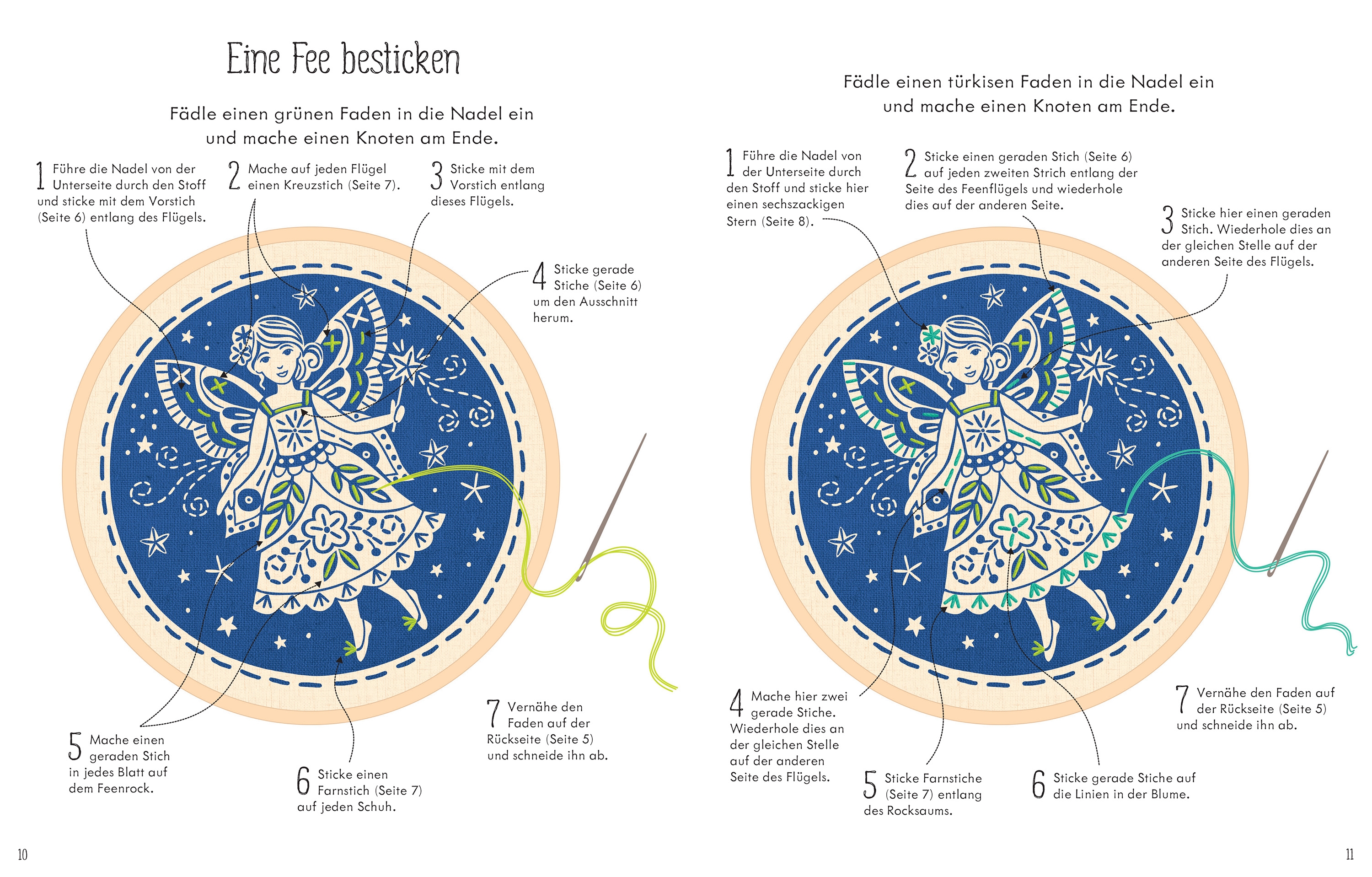 Eine Fee besticken

Fädle einen grünen Faden in die Nadel ein und mache einen Knoten am Ende.

1 Führe die Nadel von der Unterseite durch den Stoff und sticke mit dem Vorstich (Seite 6) entlang des Flügels.

2 Mache auf jeden Flügel einen Kreuzstich (Seite 7).

3 Sticke mit dem Vorstich entlang dieses Flügels.

4 Sticke gerade Stiche (Seite 6) um den Ausschnitt herum.

5 Mache einen geraden Stich in jedes Blatt auf dem Feenrock.

6 Sticke einen Farnstich (Seite 7) auf jeden Schuh.

7 Vernähe den Faden auf der Rückseite (Seite 5) und schneide ihn ab.

10

Fädle einen türkisen Faden in die Nadel ein und mache einen Knoten am Ende.

1 Führe die Nadel von der Unterseite durch den Stoff und sticke hier einen sechszackigen Stern (Seite 8).

2 Sticke einen geraden Stich (Seite 6) auf jeden zweiten Strich entlang der Seite des Feenflügels und wiederhole dies auf der anderen Seite.

3 Sticke hier einen geraden Stich. Wiederhole dies an der gleichen Stelle auf der anderen Seite des Flügels.

4 Mache hier zwei gerade Stiche. Wiederhole dies an der gleichen Stelle auf der anderen Seite des Flügels.

5 Sticke Farnstiche (Seite 7) entlang des Rocksaums.

6 Sticke gerade Stiche auf die Linien in der Blume.

7 Vernähe den Faden auf der Rückseite (Seite 5) und schneide ihn ab.

11