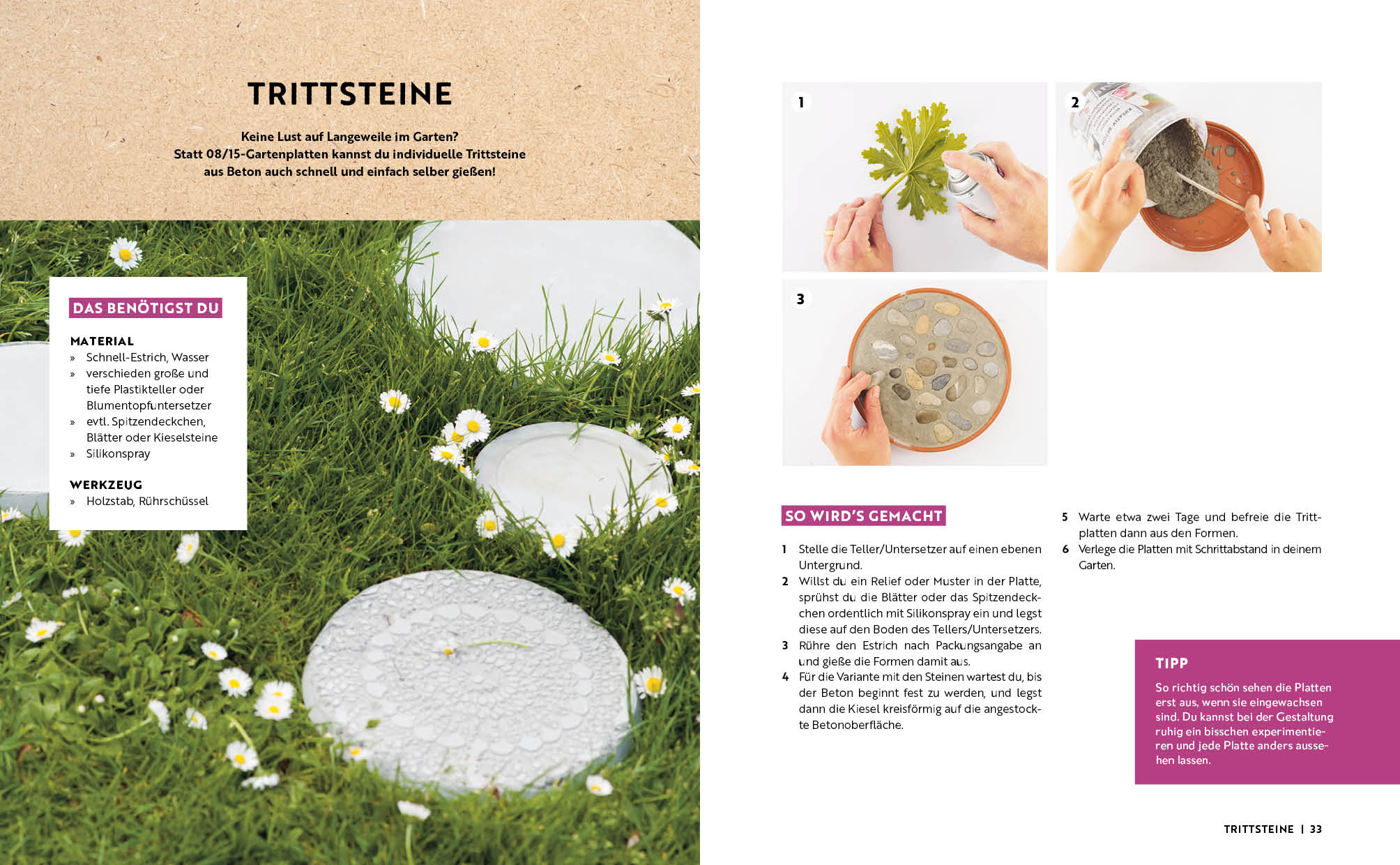 TRITTSTEINE

Keine Lust auf Langeweile im Garten? Statt 08/15-Gartenplatten kannst du individuelle Trittsteine aus Beton auch schnell und einfach selber gießen!

DAS BENÖTIGST DU

MATERIAL
» Schnell-Estrich, Wasser
» verschieden große und tiefe Plastikteller oder Blumentopfuntersetzer
» evtl. Spitzendeckchen, Blätter oder Kieselsteine
» Silikonspray

WERKZEUG
» Holzstab, Rührschüssel

1

2

3

SO WIRD'S GEMACHT

1 Stelle die Teller/Untersetzer auf einen ebenen Untergrund.
2 Willst du ein Relief oder Muster in der Platte, sprühst du die Blätter oder das Spitzendeckchen ordentlich mit Silikonspray ein und legst diese auf den Boden des Tellers/Untersetzers.
3 Rühre den Estrich nach Packungsangabe an und gieße die Formen damit aus.
4 Für die Variante mit den Steinen wartest du, bis der Beton beginnt fest zu werden, und legst dann die Kiesel kreisförmig auf die angestockte Betonoberfläche.
5 Warte etwa zwei Tage und befreie die Trittplatten dann aus den Formen.
6 Verlege die Platten mit Schrittabstand in deinem Garten.

TIPP
So richtig schön sehen die Platten erst aus, wenn sie eingewachsen sind. Du kannst bei der Gestaltung ruhig ein bisschen experimentieren und jede Platte anders aussehen lassen.

TRITTSTEINE | 33