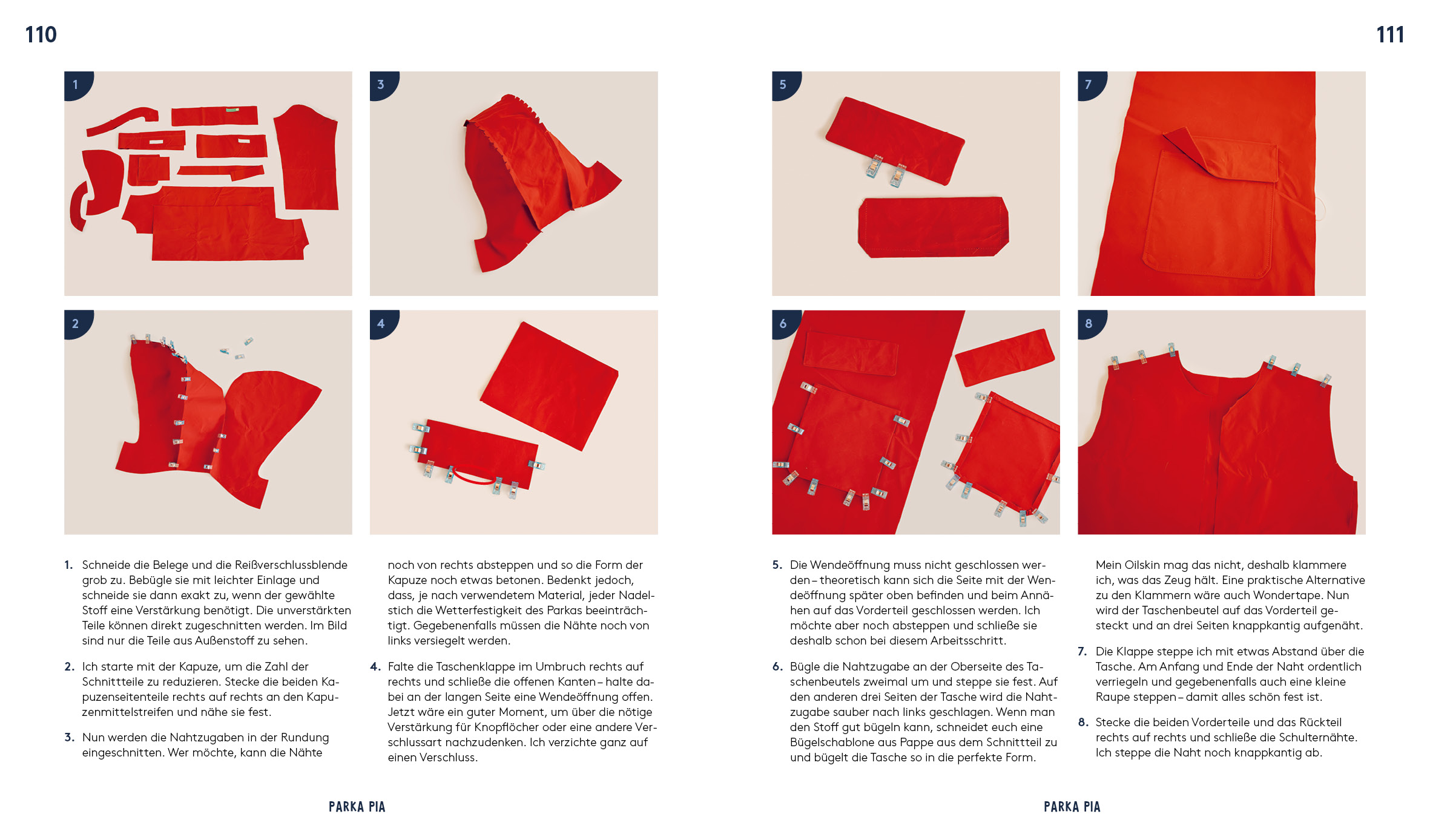 110

1

3

2

4

1. Schneide die Belege und die Reißverschlussblende grob zu. Bebügle sie mit leichter Einlage und schneide sie dann exakt zu, wenn der gewählte Stoff eine Verstärkung benötigt. Die unverstärkten Teile können direkt zugeschnitten werden. Im Bild sind nur die Teile aus Außenstoff zu sehen.

2. Ich starte mit der Kapuze, um die Zahl der Schnittteile zu reduzieren. Stecke die beiden Kapuzenseitenteile rechts auf rechts an den Kapuzenmittelstreifen und nähe sie fest.

3. Nun werden die Nahtzugaben in der Rundung eingeschnitten. Wer möchte, kann die Nähte noch von rechts absteppen und so die Form der Kapuze noch etwas betonen. Bedenkt jedoch, dass, je nach verwendetem Material, jeder Nadelstich die Wetterfestigkeit des Parkas beeinträchtigt. Gegebenenfalls müssen die Nähte noch von links versiegelt werden.

4. Falte die Taschenklappe im Umbruch rechts auf rechts und schließe die offenen Kanten – halte dabei an der langen Seite eine Wendeöffnung offen. Jetzt wäre ein guter Moment, um über die nötige Verstärkung für Knopflöcher oder eine andere Verschlussart nachzudenken. Ich verzichte ganz auf einen Verschluss.

PARKA PIA

111

5

7

6

8

5. Die Wendeöffnung muss nicht geschlossen werden – theoretisch kann sich die Seite mit der Wendeöffnung später oben befinden und beim Annähen auf das Vorderteil geschlossen werden. Ich möchte aber noch absteppen und schließe sie deshalb schon bei diesem Arbeitsschritt.

6. Bügle die Nahtzugabe an der Oberseite des Taschenbeutels zweimal um und steppe sie fest. Auf den anderen drei Seiten der Tasche wird die Nahtzugabe sauber nach links geschlagen. Wenn man den Stoff gut bügeln kann, schneidet euch eine Bügelschablone aus Pappe aus dem Schnittteil zu und bügelt die Tasche so in die perfekte Form.

Mein Oilskin mag das nicht, deshalb klammere ich, was das Zeug hält. Eine praktische Alternative zu den Klammern wäre auch Wondertape. Nun wird der Taschenbeutel auf das Vorderteil gesteckt und an drei Seiten knappkantig aufgenäht.

7. Die Klappe steppe ich mit etwas Abstand über die Tasche. Am Anfang und Ende der Naht ordentlich verriegeln und gegebenenfalls auch eine kleine Raupe steppen – damit alles schön fest ist.

8. Stecke die beiden Vorderteile und das Rückteil rechts auf rechts und schließe die Schulternähte. Ich steppe die Naht noch knappkantig ab.

PARKA PIA