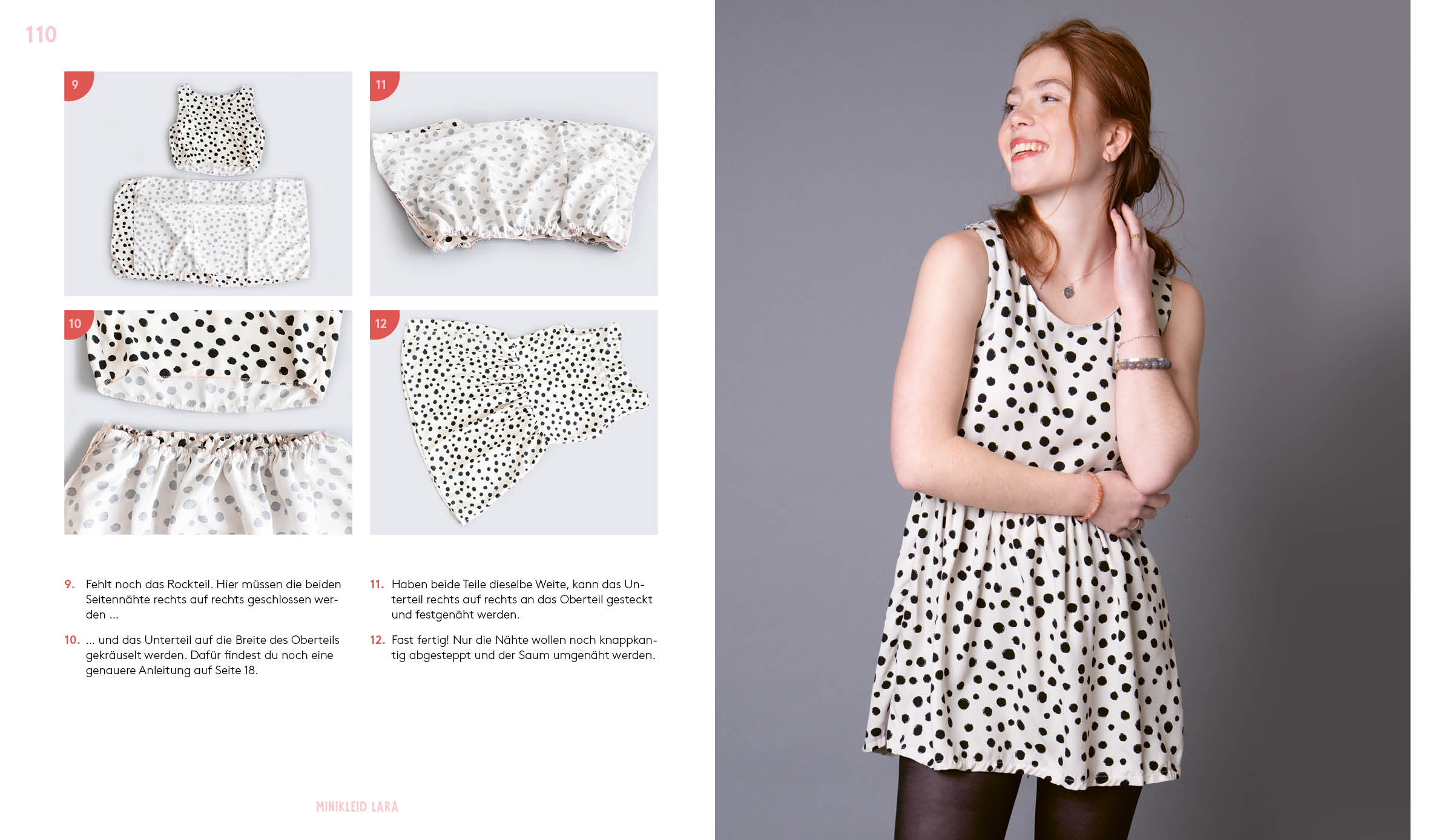 110

9

11

10

12

9. Fehlt noch das Rockteil. Hier müssen die beiden Seitennähte rechts auf rechts geschlossen werden ...

10. ... und das Unterteil auf die Breite des Oberteils gekräuselt werden. Dafür findest du noch eine genauere Anleitung auf Seite 18.

11. Haben beide Teile dieselbe Weite, kann das Unterteil rechts auf rechts an das Oberteil gesteckt und festgenäht werden.

12. Fast fertig! Nur die Nähte wollen noch knappkantig abgesteppt und der Saum umgenäht werden.

MINIKLEID LARA