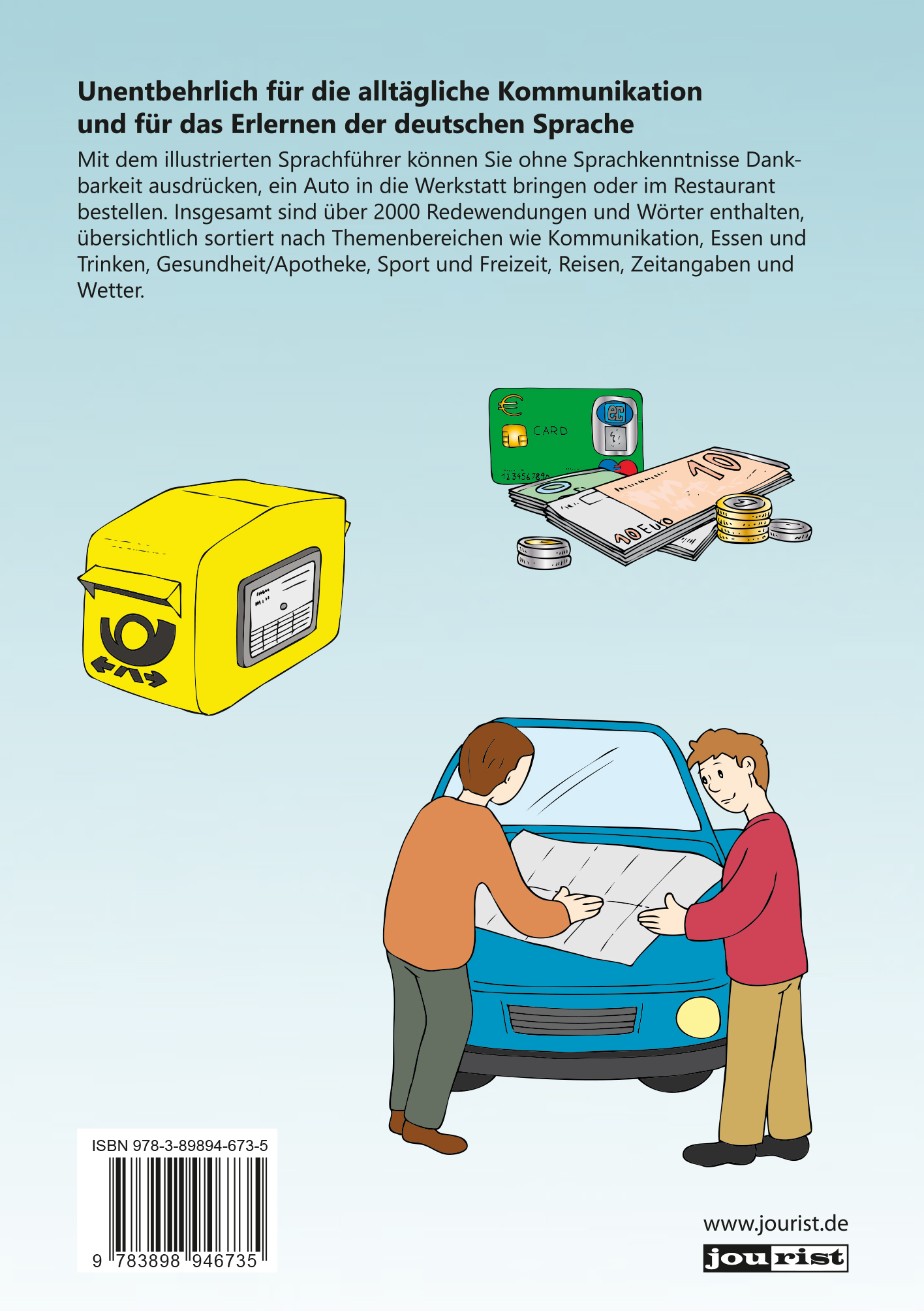 Unentbehrlich für die alltägliche Kommunikation und für das Erlernen der deutschen Sprache

Mit dem illustrierten Sprachführer können Sie ohne Sprachkenntnisse Dankbarkeit ausdrücken, ein Auto in die Werkstatt bringen oder im Restaurant bestellen. Insgesamt sind über 2000 Redewendungen und Wörter enthalten, übersichtlich sortiert nach Themenbereichen wie Kommunikation, Essen und Trinken, Gesundheit/Apotheke, Sport und Freizeit, Reisen, Zeitangaben und Wetter.

€
CARD
ec
123456789

10
10 EURO

ISBN 978-3-89894-673-5
9 783898 946735

www.jourist.de
jourist