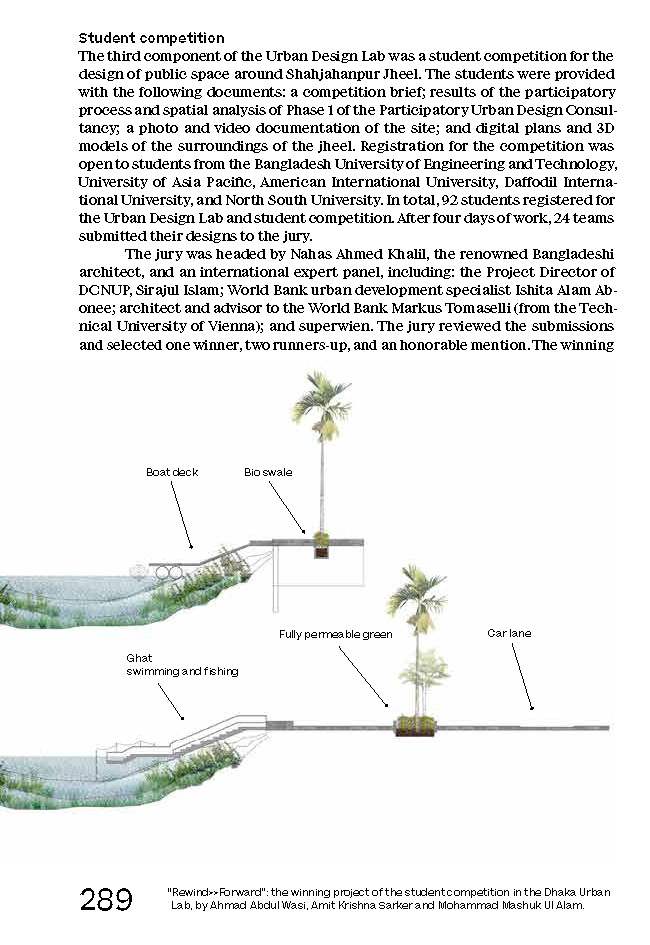 Student competition
The third component of the Urban Design Lab was a student competition for the design of public space around Shahjahanpur Jheel. The students were provided with the following documents: a competition brief; results of the participatory process and spatial analysis of Phase 1 of the Participatory Urban Design Consultancy; a photo and video documentation of the site; and digital plans and 3D models of the surroundings of the jheel. Registration for the competition was open to students from the Bangladesh University of Engineering and Technology, University of Asia Pacific, American International University, Daffodil International University, and North South University. In total, 92 students registered for the Urban Design Lab and student competition. After four days of work, 24 teams submitted their designs to the jury.

The jury was headed by Nahas Ahmed Khalil, the renowned Bangladeshi architect, and an international expert panel, including: the Project Director of DCNUP, Sirajul Islam; World Bank urban development specialist Ishita Alam Abonee; architect and advisor to the World Bank Markus Tomaselli (from the Technical University of Vienna); and superwien. The jury reviewed the submissions and selected one winner, two runners-up, and an honorable mention. The winning

Boat deck

Bio swale

Fully permeable green

Car lane

Ghat
swimming and fishing

289

"Rewind>>Forward": the winning project of the student competition in the Dhaka Urban Lab, by Ahmad Abdul Wasi, Amit Krishna Sarker and Mohammad Mashuk Ul Alam.