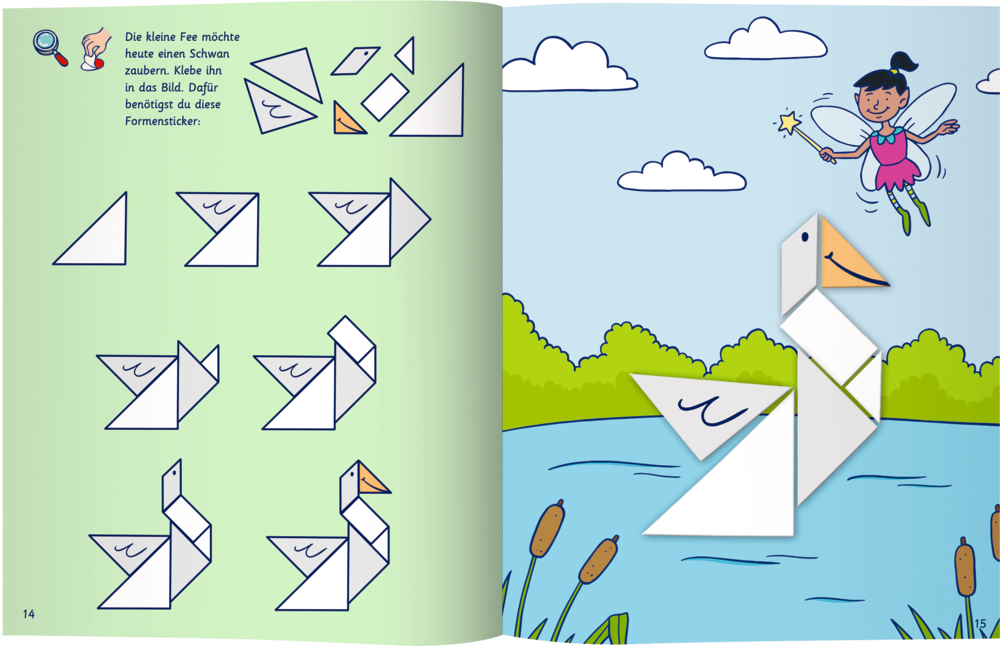 Die kleine Fee möchte heute einen Schwan zaubern. Klebe ihn in das Bild. Dafür benötigst du diese Formensticker:

14

15