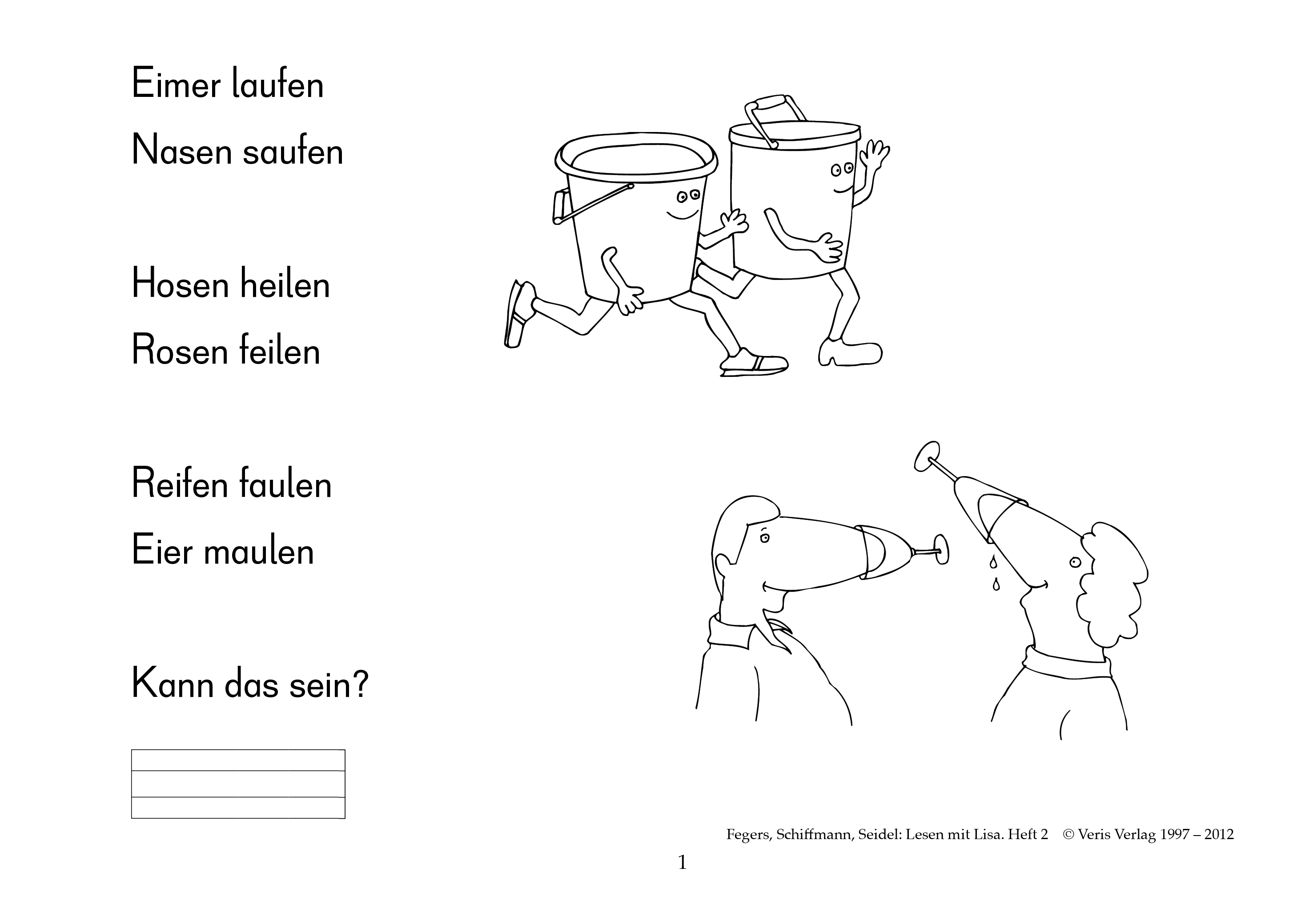 Eimer laufen
Nasen saufen

Hosen heilen
Rosen feilen

Reifen faulen
Eier maulen

Kann das sein?

Fegers, Schiffmann, Seidel: Lesen mit Lisa. Heft 2 © Veris Verlag 1997 – 2012

1