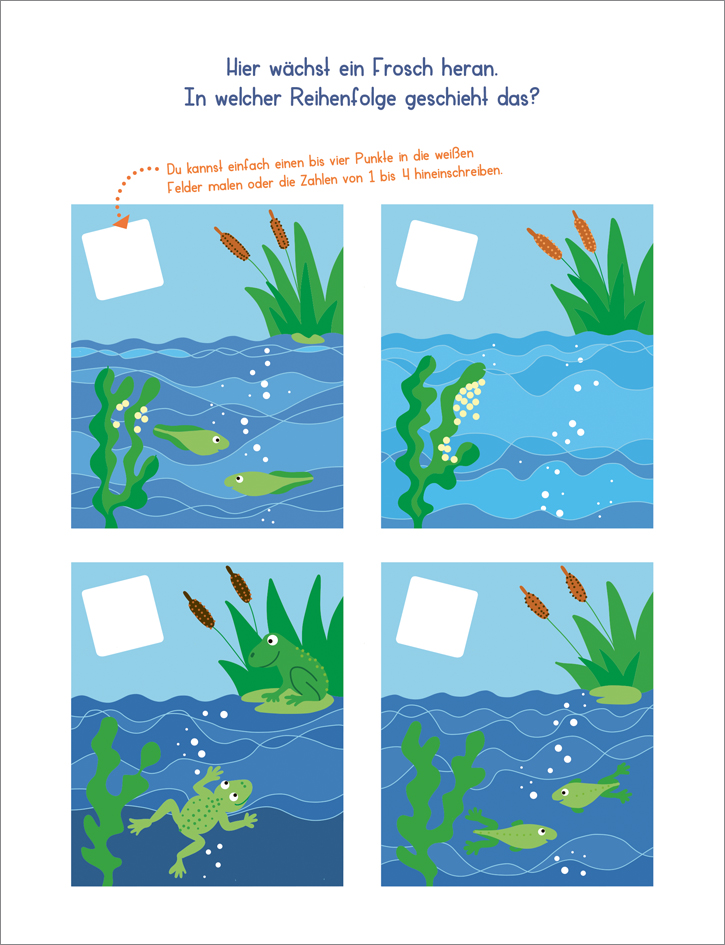 Hier wächst ein Frosch heran.
In welcher Reihenfolge geschieht das?

Du kannst einfach einen bis vier Punkte in die weißen Felder malen oder die Zahlen von 1 bis 4 hineinschreiben.