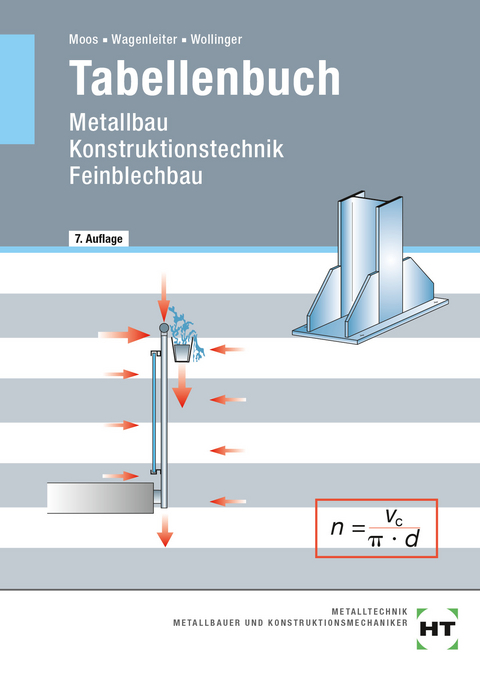 Moos ▪ Wagenleiter ▪ Wollinger

Tabellenbuch

Metallbau
Konstruktionstechnik
Feinblechbau

7. Auflage

$n = \frac{v_c}{\pi \cdot d}$

METALLTECHNIK
METALLBAUER UND KONSTRUKTIONSMECHANIKER

HT