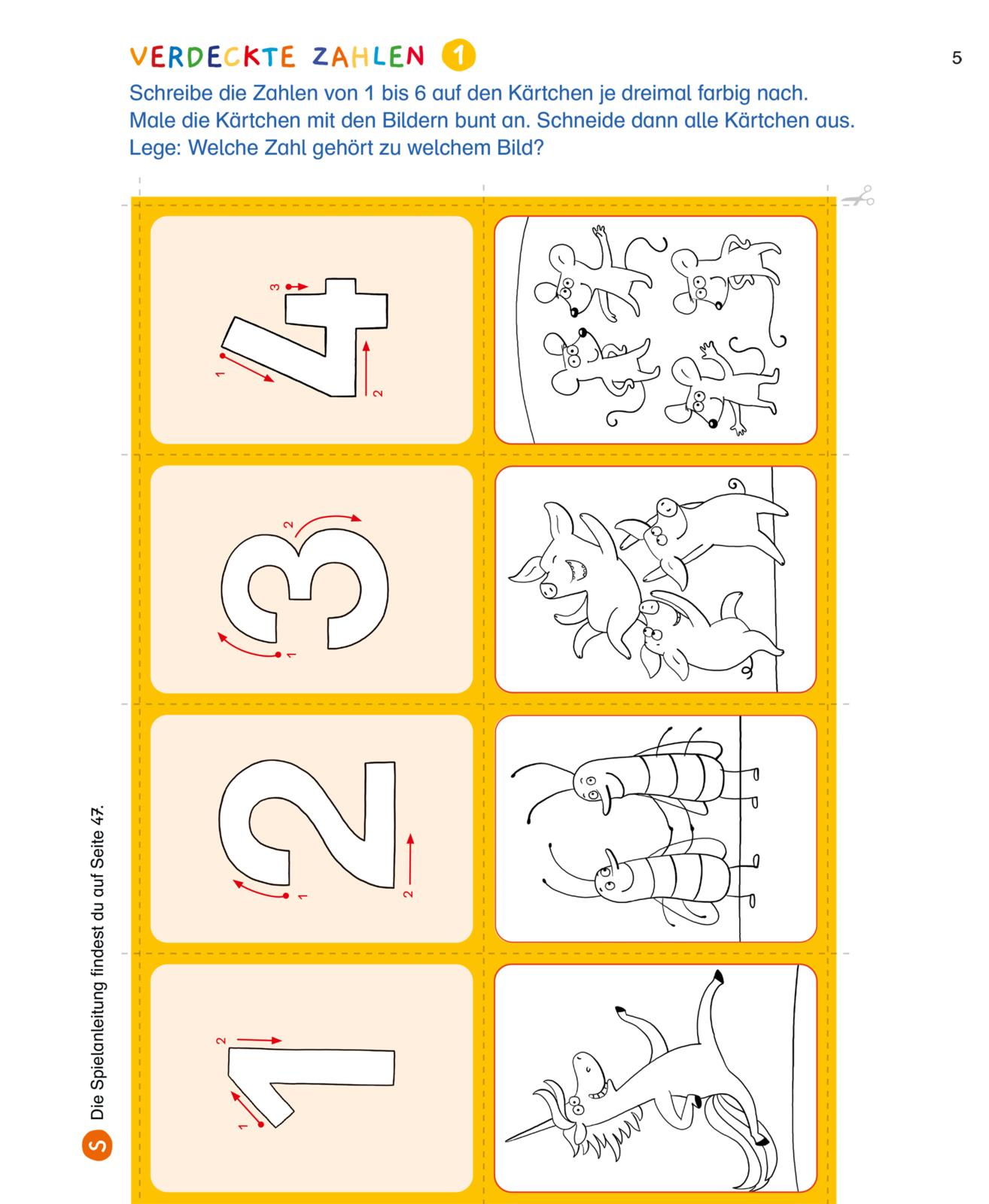 VERDECKTE ZAHLEN 1

5

Schreibe die Zahlen von 1 bis 6 auf den Kärtchen je dreimal farbig nach. Male die Kärtchen mit den Bildern bunt an. Schneide dann alle Kärtchen aus. Lege: Welche Zahl gehört zu welchem Bild?

4
1 2 3

3
1 2

2
1 2

1
1 2

S Die Spielanleitung findest du auf Seite 47.