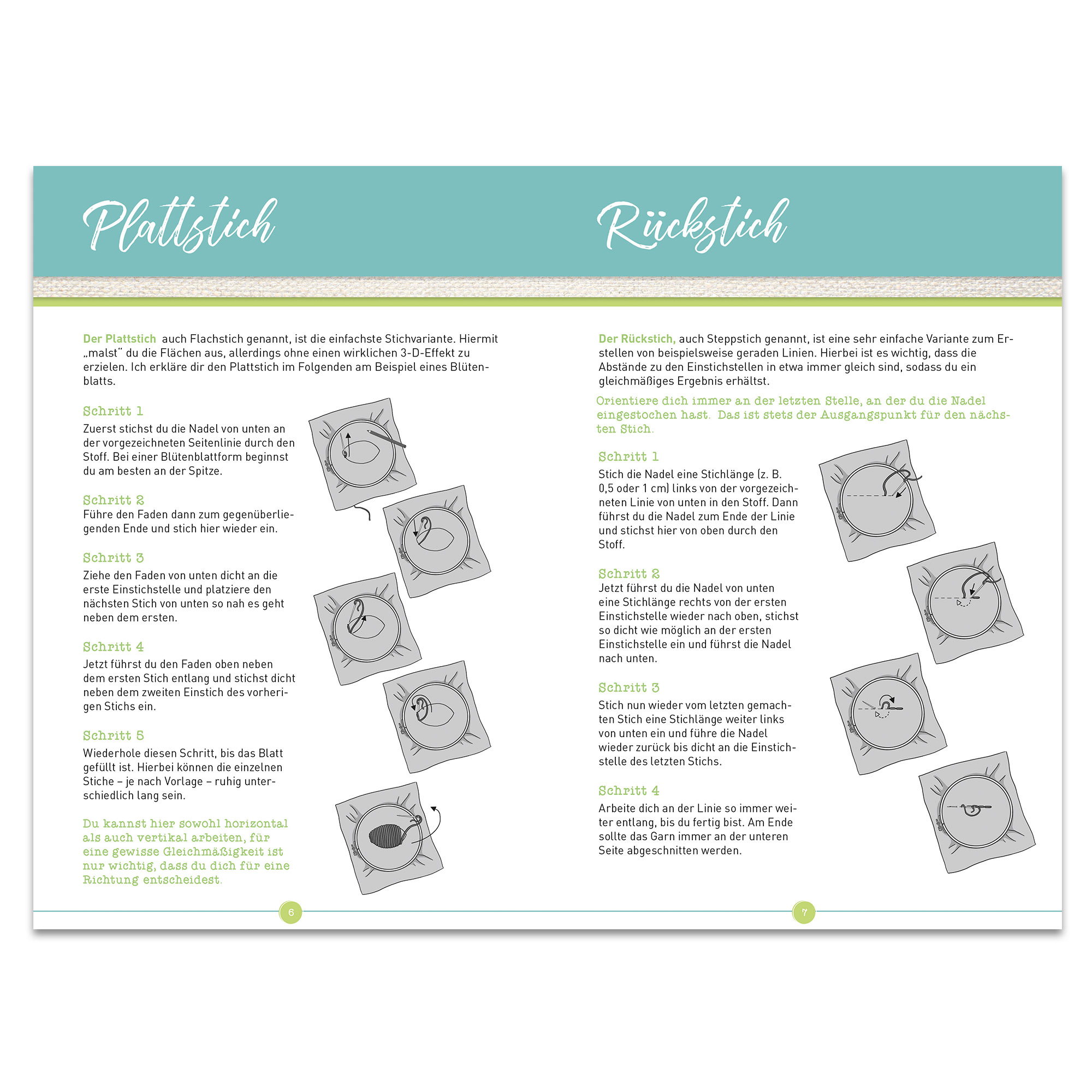 Plattstich

Der Plattstich auch Flachstich genannt, ist die einfachste Stichvariante. Hiermit „malst" du die Flächen aus, allerdings ohne einen wirklichen 3-D-Effekt zu erzielen. Ich erkläre dir den Plattstich im Folgenden am Beispiel eines Blütenblatts.

Schritt 1
Zuerst stichst du die Nadel von unten an der vorgezeichneten Seitenlinie durch den Stoff. Bei einer Blütenblattform beginnst du am besten an der Spitze.

Schritt 2
Führe den Faden dann zum gegenüberliegenden Ende und stich hier wieder ein.

Schritt 3
Ziehe den Faden von unten dicht an die erste Einstichstelle und platziere den nächsten Stich von unten so nah es geht neben dem ersten.

Schritt 4
Jetzt führst du den Faden oben neben dem ersten Stich entlang und stichst dicht neben dem zweiten Einstich des vorherigen Stichs ein.

Schritt 5
Wiederhole diesen Schritt, bis das Blatt gefüllt ist. Hierbei können die einzelnen Stiche – je nach Vorlage – ruhig unterschiedlich lang sein.

Du kannst hier sowohl horizontal als auch vertikal arbeiten, für eine gewisse Gleichmäßigkeit ist nur wichtig, dass du dich für eine Richtung entscheidest.

6

Rückstich

Der Rückstich, auch Steppstich genannt, ist eine sehr einfache Variante zum Erstellen von beispielsweise geraden Linien. Hierbei ist es wichtig, dass die Abstände zu den Einstichstellen in etwa immer gleich sind, sodass du ein gleichmäßiges Ergebnis erhältst.

Orientiere dich immer an der letzten Stelle, an der du die Nadel eingestochen hast. Das ist stets der Ausgangspunkt für den nächsten Stich.

Schritt 1
Stich die Nadel eine Stichlänge (z. B. 0,5 oder 1 cm) links von der vorgezeichneten Linie von unten in den Stoff. Dann führst du die Nadel zum Ende der Linie und stichst hier von oben durch den Stoff.

Schritt 2
Jetzt führst du die Nadel von unten eine Stichlänge rechts von der ersten Einstichstelle wieder nach oben, stichst so dicht wie möglich an der ersten Einstichstelle ein und führst die Nadel nach unten.

Schritt 3
Stich nun wieder vom letzten gemachten Stich eine Stichlänge weiter links von unten ein und führe die Nadel wieder zurück bis dicht an die Einstichstelle des letzten Stichs.

Schritt 4
Arbeite dich an der Linie so immer weiter entlang, bis du fertig bist. Am Ende sollte das Garn immer an der unteren Seite abgeschnitten werden.

7