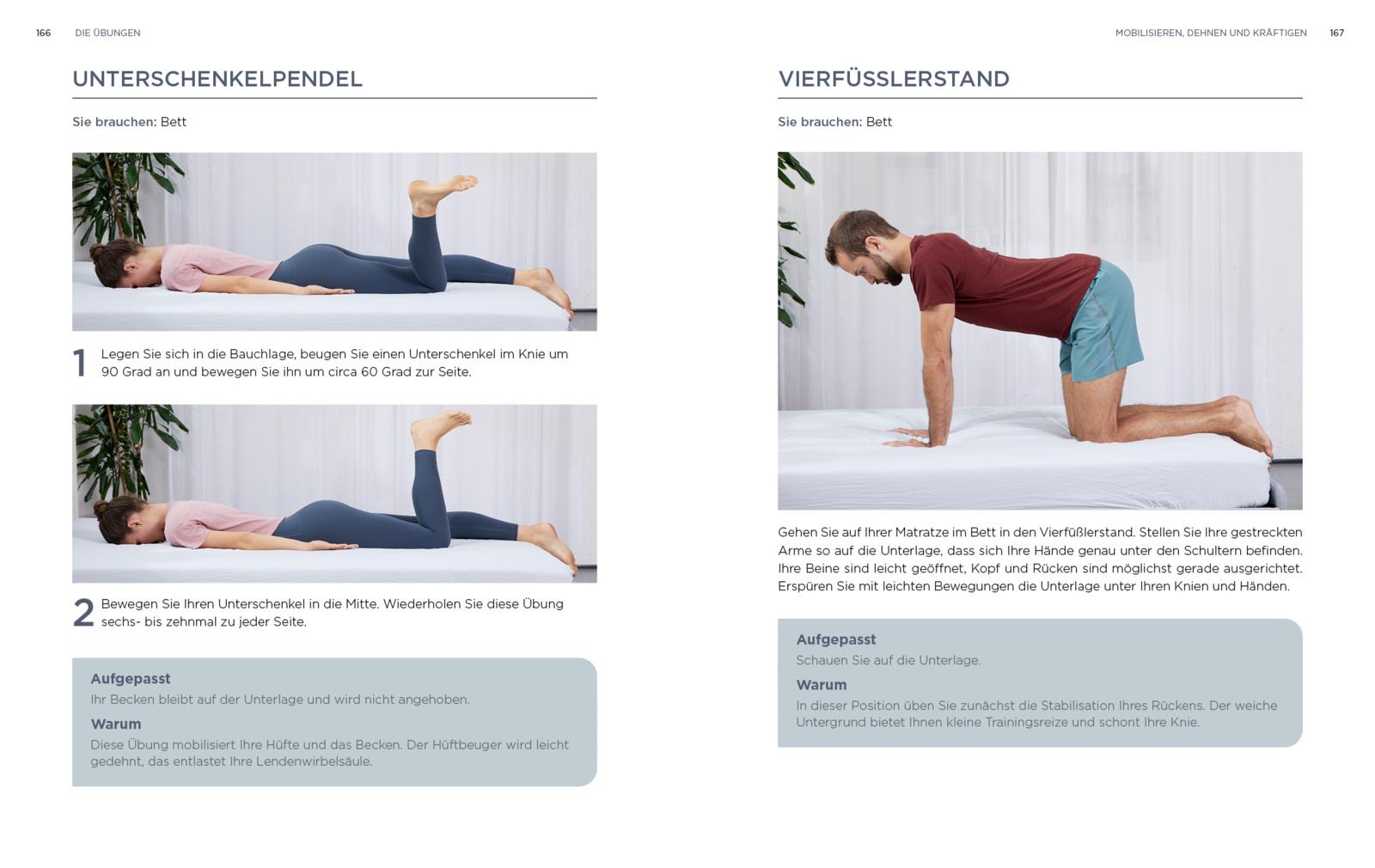 166 DIE ÜBUNGEN

UNTERSCHENKELPENDEL

Sie brauchen: Bett

1 Legen Sie sich in die Bauchlage, beugen Sie einen Unterschenkel im Knie um 90 Grad an und bewegen Sie ihn um circa 60 Grad zur Seite.

2 Bewegen Sie Ihren Unterschenkel in die Mitte. Wiederholen Sie diese Übung sechs- bis zehnmal zu jeder Seite.

Aufgepasst
Ihr Becken bleibt auf der Unterlage und wird nicht angehoben.

Warum
Diese Übung mobilisiert Ihre Hüfte und das Becken. Der Hüftbeuger wird leicht gedehnt, das entlastet Ihre Lendenwirbelsäule.

MOBILISIEREN, DEHNEN UND KRÄFTIGEN 167

VIERFÜSSLERSTAND

Sie brauchen: Bett

Gehen Sie auf Ihrer Matratze im Bett in den Vierfüßlerstand. Stellen Sie Ihre gestreckten Arme so auf die Unterlage, dass sich Ihre Hände genau unter den Schultern befinden. Ihre Beine sind leicht geöffnet, Kopf und Rücken sind möglichst gerade ausgerichtet. Erspüren Sie mit leichten Bewegungen die Unterlage unter Ihren Knien und Händen.

Aufgepasst
Schauen Sie auf die Unterlage.

Warum
In dieser Position üben Sie zunächst die Stabilisation Ihres Rückens. Der weiche Untergrund bietet Ihnen kleine Trainingsreize und schont Ihre Knie.