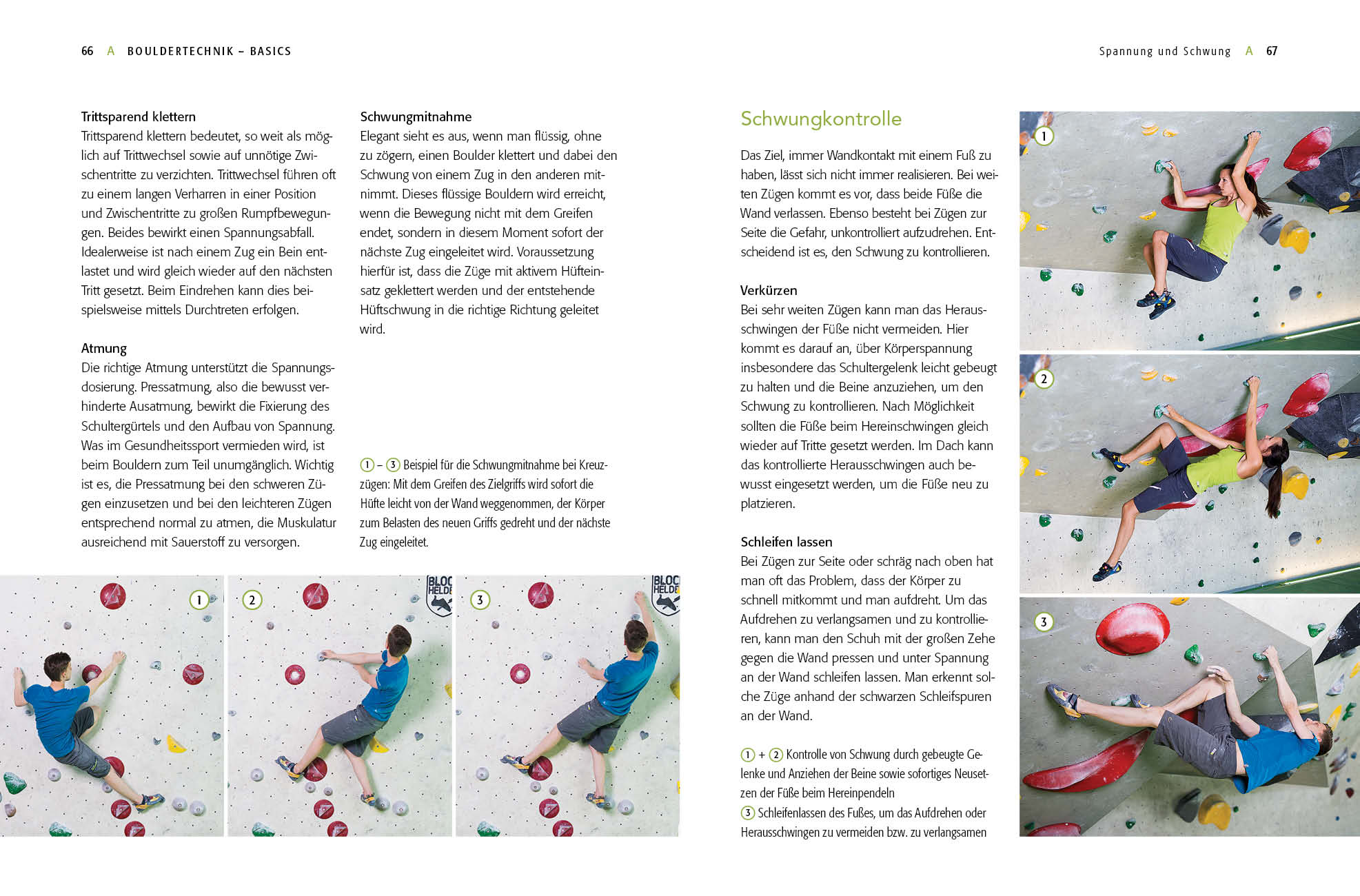 66 A BOULDERTECHNIK – BASICS

Trittsparend klettern
Trittsparend klettern bedeutet, so weit als möglich auf Trittwechsel sowie auf unnötige Zwischentritte zu verzichten. Trittwechsel führen oft zu einem langen Verharren in einer Position und Zwischentritte zu großen Rumpfbewegungen. Beides bewirkt einen Spannungsabfall. Idealerweise ist nach einem Zug ein Bein entlastet und wird gleich wieder auf den nächsten Tritt gesetzt. Beim Eindrehen kann dies beispielsweise mittels Durchtreten erfolgen.

Atmung
Die richtige Atmung unterstützt die Spannungsdosierung. Pressatmung, also die bewusst verhinderte Ausatmung, bewirkt die Fixierung des Schultergürtels und den Aufbau von Spannung. Was im Gesundheitssport vermieden wird, ist beim Bouldern zum Teil unumgänglich. Wichtig ist es, die Pressatmung bei den schweren Zügen einzusetzen und bei den leichteren Zügen entsprechend normal zu atmen, die Muskulatur ausreichend mit Sauerstoff zu versorgen.

Schwungmitnahme
Elegant sieht es aus, wenn man flüssig, ohne zu zögern, einen Boulder klettert und dabei den Schwung von einem Zug in den anderen mitnimmt. Dieses flüssige Bouldern wird erreicht, wenn die Bewegung nicht mit dem Greifen endet, sondern in diesem Moment sofort der nächste Zug eingeleitet wird. Voraussetzung hierfür ist, dass die Züge mit aktivem Hüfteinsatz geklettert werden und der entstehende Hüftschwung in die richtige Richtung geleitet wird.

1 – 3 Beispiel für die Schwungmitnahme bei Kreuzzügen: Mit dem Greifen des Zielgriffs wird sofort die Hüfte leicht von der Wand weggenommen, der Körper zum Belasten des neuen Griffs gedreht und der nächste Zug eingeleitet.

1 2 BLOC HELDE 3 BLOC HELDE

Spannung und Schwung A 67

Schwungkontrolle

Das Ziel, immer Wandkontakt mit einem Fuß zu haben, lässt sich nicht immer realisieren. Bei weiten Zügen kommt es vor, dass beide Füße die Wand verlassen. Ebenso besteht bei Zügen zur Seite die Gefahr, unkontrolliert aufzudrehen. Entscheidend ist es, den Schwung zu kontrollieren.

Verkürzen
Bei sehr weiten Zügen kann man das Herausschwingen der Füße nicht vermeiden. Hier kommt es darauf an, über Körperspannung insbesondere das Schultergelenk leicht gebeugt zu halten und die Beine anzuziehen, um den Schwung zu kontrollieren. Nach Möglichkeit sollten die Füße beim Hereinschwingen gleich wieder auf Tritte gesetzt werden. Im Dach kann das kontrollierte Herausschwingen auch bewusst eingesetzt werden, um die Füße neu zu platzieren.

Schleifen lassen
Bei Zügen zur Seite oder schräg nach oben hat man oft das Problem, dass der Körper zu schnell mitkommt und man aufdreht. Um das Aufdrehen zu verlangsamen und zu kontrollieren, kann man den Schuh mit der großen Zehe gegen die Wand pressen und unter Spannung an der Wand schleifen lassen. Man erkennt solche Züge anhand der schwarzen Schleifspuren an der Wand.

1 + 2 Kontrolle von Schwung durch gebeugte Gelenke und Anziehen der Beine sowie sofortiges Neusetzen der Füße beim Hereinpendeln
3 Schleifenlassen des Fußes, um das Aufdrehen oder Herausschwingen zu vermeiden bzw. zu verlangsamen

1 2 3