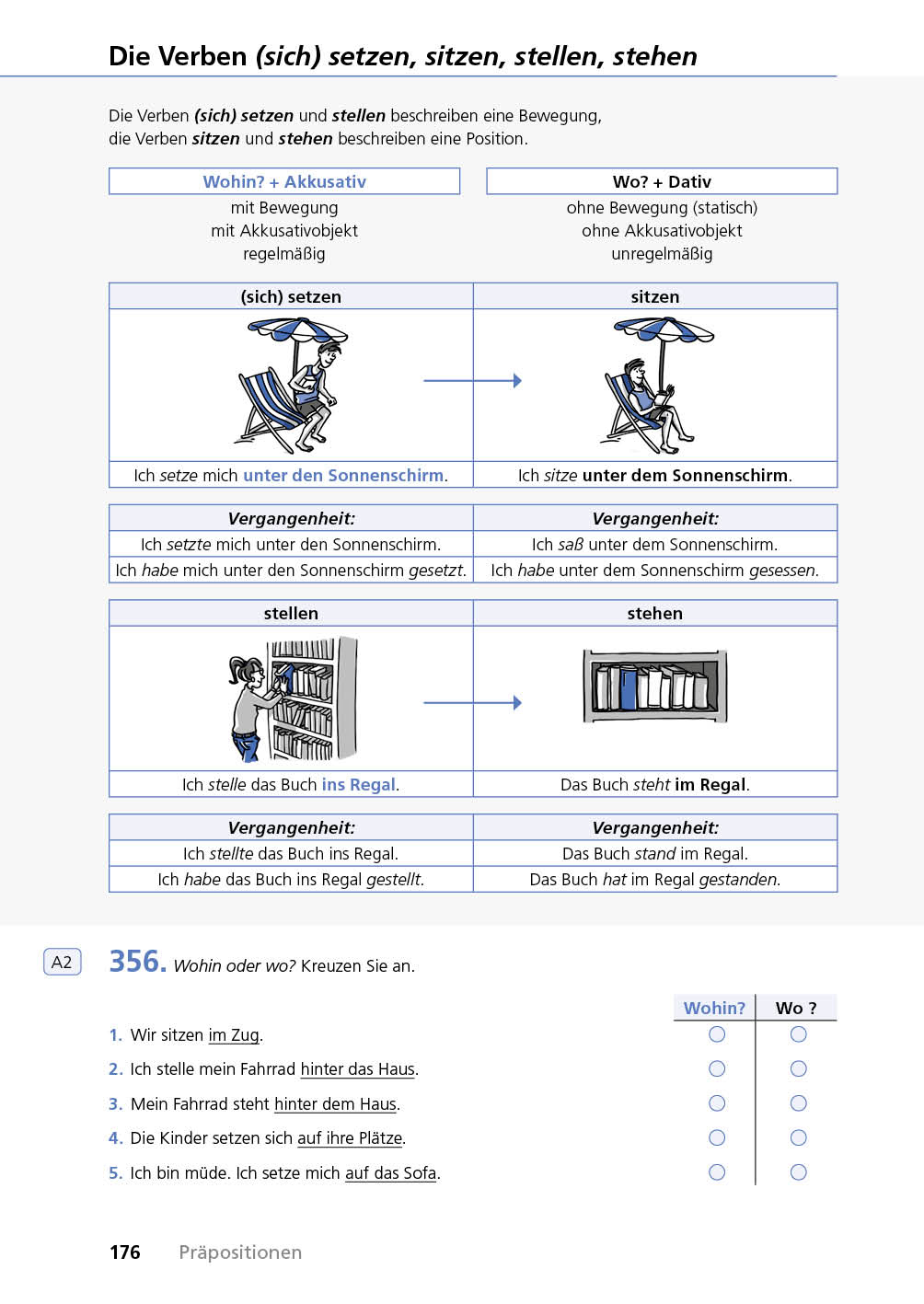 Die Verben (sich) setzen, sitzen, stellen, stehen

Die Verben (sich) setzen und stellen beschreiben eine Bewegung, die Verben sitzen und stehen beschreiben eine Position.

| Wohin? + Akkusativ | Wo? + Dativ |
|---|---|
| mit Bewegung | ohne Bewegung (statisch) |
| mit Akkusativobjekt | ohne Akkusativobjekt |
| regelmäßig | unregelmäßig |

| (sich) setzen | sitzen |
|---|---|
| Ich setze mich unter den Sonnenschirm. | Ich sitze unter dem Sonnenschirm. |

| Vergangenheit: | Vergangenheit: |
|---|---|
| Ich setzte mich unter den Sonnenschirm. | Ich saß unter dem Sonnenschirm. |
| Ich habe mich unter den Sonnenschirm gesetzt. | Ich habe unter dem Sonnenschirm gesessen. |

| stellen | stehen |
|---|---|
| Ich stelle das Buch ins Regal. | Das Buch steht im Regal. |

| Vergangenheit: | Vergangenheit: |
|---|---|
| Ich stellte das Buch ins Regal. | Das Buch stand im Regal. |
| Ich habe das Buch ins Regal gestellt. | Das Buch hat im Regal gestanden. |

A2

356. Wohin oder wo? Kreuzen Sie an.

| | Wohin? | Wo ? |
|---|---|---|
| 1. Wir sitzen im Zug. | ○ | ○ |
| 2. Ich stelle mein Fahrrad hinter das Haus. | ○ | ○ |
| 3. Mein Fahrrad steht hinter dem Haus. | ○ | ○ |
| 4. Die Kinder setzen sich auf ihre Plätze. | ○ | ○ |
| 5. Ich bin müde. Ich setze mich auf das Sofa. | ○ | ○ |

176 Präpositionen