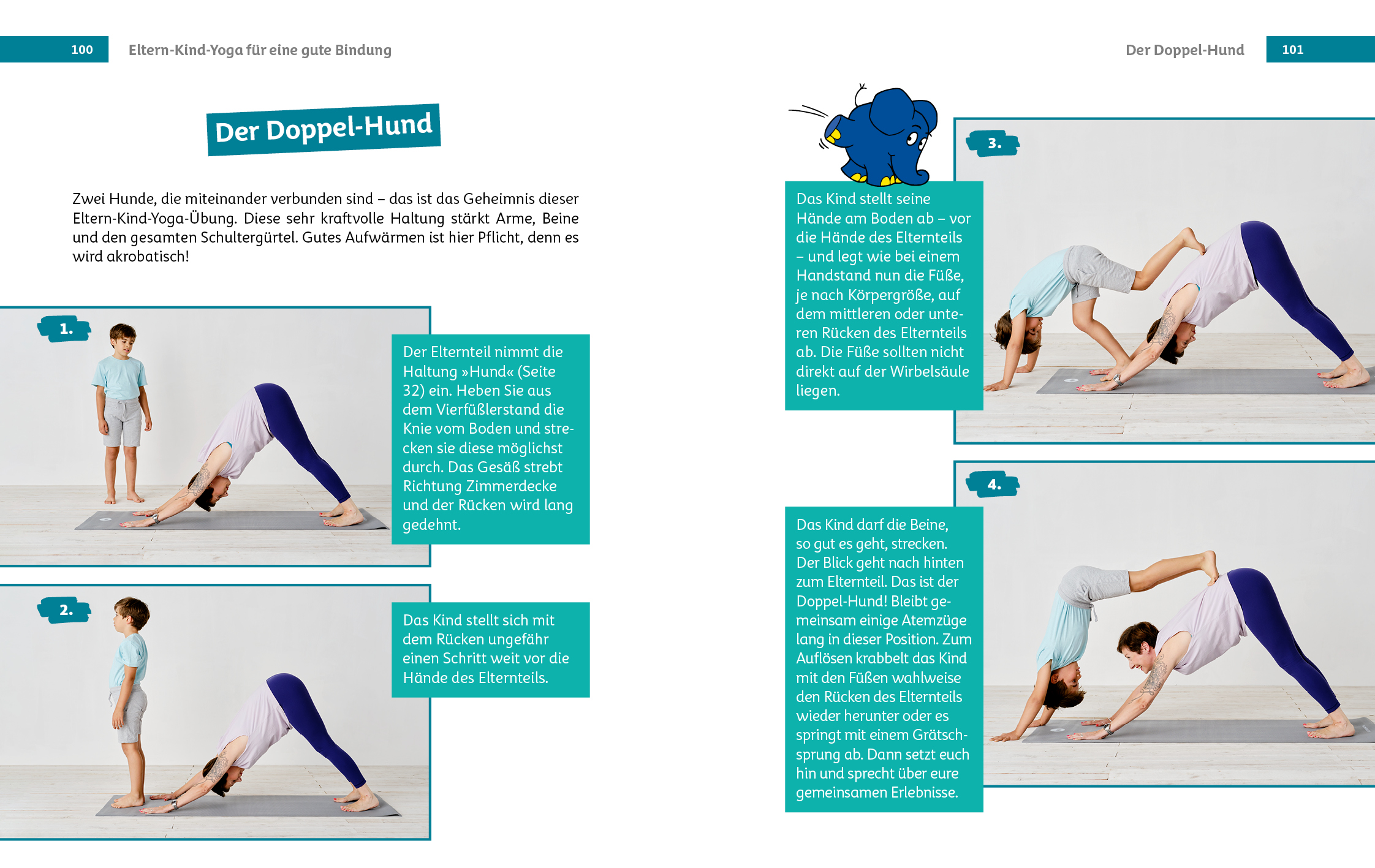 100 Eltern-Kind-Yoga für eine gute Bindung

Der Doppel-Hund

Zwei Hunde, die miteinander verbunden sind – das ist das Geheimnis dieser Eltern-Kind-Yoga-Übung. Diese sehr kraftvolle Haltung stärkt Arme, Beine und den gesamten Schultergürtel. Gutes Aufwärmen ist hier Pflicht, denn es wird akrobatisch!

1.

Der Elternteil nimmt die Haltung »Hund« (Seite 32) ein. Heben Sie aus dem Vierfüßlerstand die Knie vom Boden und strecken sie diese möglichst durch. Das Gesäß strebt Richtung Zimmerdecke und der Rücken wird lang gedehnt.

2.

Das Kind stellt sich mit dem Rücken ungefähr einen Schritt weit vor die Hände des Elternteils.

Der Doppel-Hund 101

3.

Das Kind stellt seine Hände am Boden ab – vor die Hände des Elternteils – und legt wie bei einem Handstand nun die Füße, je nach Körpergröße, auf dem mittleren oder unteren Rücken des Elternteils ab. Die Füße sollten nicht direkt auf der Wirbelsäule liegen.

4.

Das Kind darf die Beine, so gut es geht, strecken. Der Blick geht nach hinten zum Elternteil. Das ist der Doppel-Hund! Bleibt gemeinsam einige Atemzüge lang in dieser Position. Zum Auflösen krabbelt das Kind mit den Füßen wahlweise den Rücken des Elternteils wieder herunter oder es springt mit einem Grätschsprung ab. Dann setzt euch hin und sprecht über eure gemeinsamen Erlebnisse.