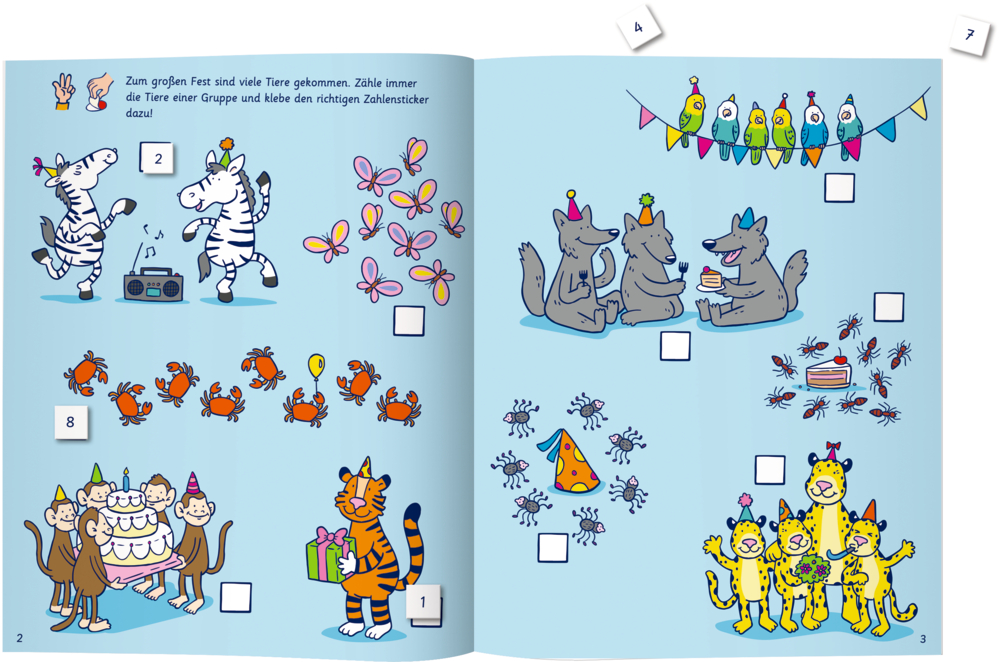 4

7

Zum großen Fest sind viele Tiere gekommen. Zähle immer die Tiere einer Gruppe und klebe den richtigen Zahlensticker dazu!

2

8

1

2

3