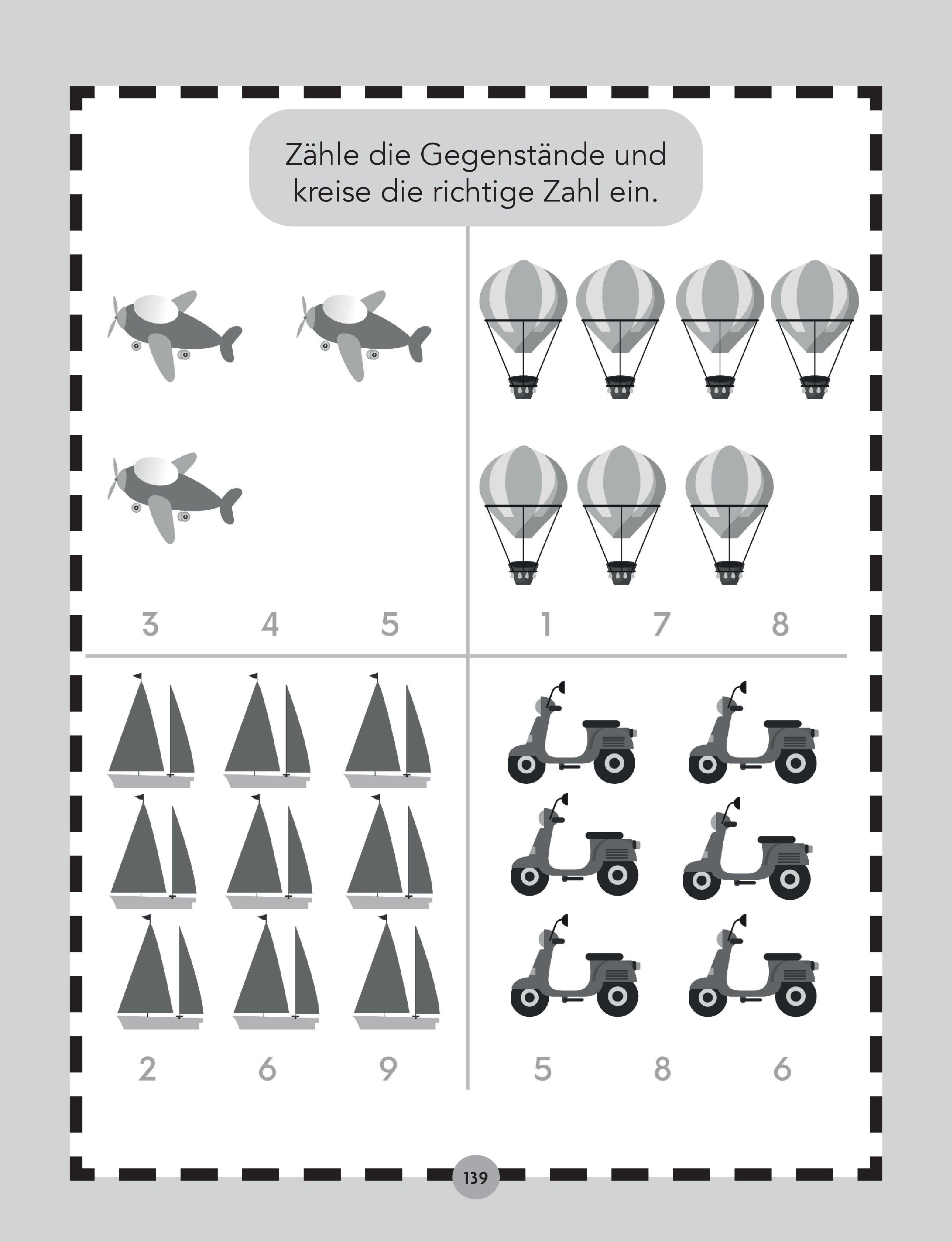 Zähle die Gegenstände und kreise die richtige Zahl ein.

3 4 5

1 7 8

2 6 9

5 8 6

139