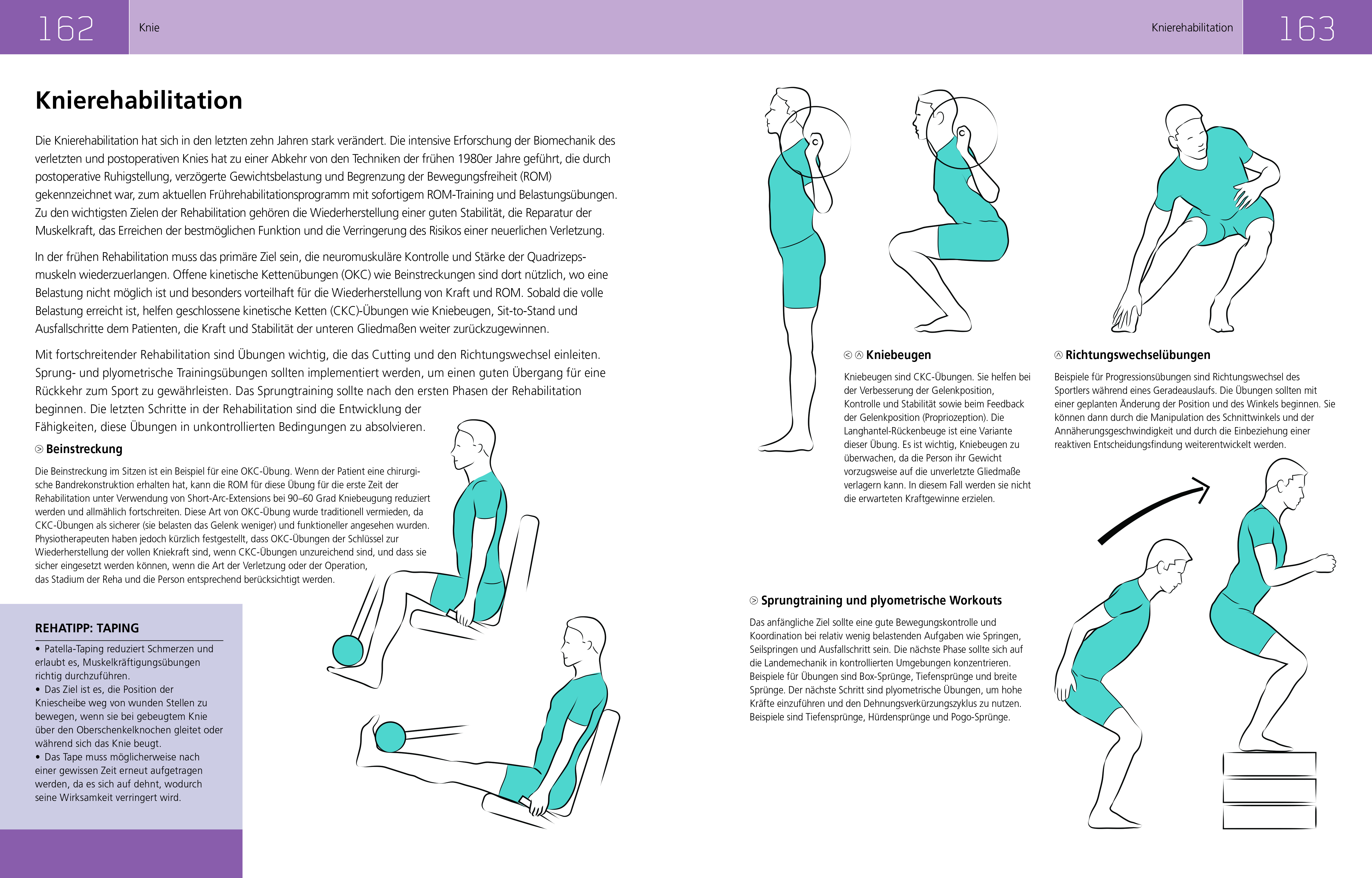 162 Knie

Knierehabilitation 163

Knierehabilitation

Die Knierehabilitation hat sich in den letzten zehn Jahren stark verändert. Die intensive Erforschung der Biomechanik des verletzten und postoperativen Knies hat zu einer Abkehr von den Techniken der frühen 1980er Jahre geführt, die durch postoperative Ruhigstellung, verzögerte Gewichtsbelastung und Begrenzung der Bewegungsfreiheit (ROM) gekennzeichnet war, zum aktuellen Frührehabilitationsprogramm mit sofortigem ROM-Training und Belastungsübungen. Zu den wichtigsten Zielen der Rehabilitation gehören die Wiederherstellung einer guten Stabilität, die Reparatur der Muskelkraft, das Erreichen der bestmöglichen Funktion und die Verringerung des Risikos einer neuerlichen Verletzung.

In der frühen Rehabilitation muss das primäre Ziel sein, die neuromuskuläre Kontrolle und Stärke der Quadrizepsmuskeln wiederzuerlangen. Offene kinetische Kettenübungen (OKC) wie Beinstreckungen sind dort nützlich, wo eine Belastung nicht möglich ist und besonders vorteilhaft für die Wiederherstellung von Kraft und ROM. Sobald die volle Belastung erreicht ist, helfen geschlossene kinetische Ketten (CKC)-Übungen wie Kniebeugen, Sit-to-Stand und Ausfallschritte dem Patienten, die Kraft und Stabilität der unteren Gliedmaßen weiter zurückzugewinnen.

Mit fortschreitender Rehabilitation sind Übungen wichtig, die das Cutting und den Richtungswechsel einleiten. Sprung- und plyometrische Trainingsübungen sollten implementiert werden, um einen guten Übergang für eine Rückkehr zum Sport zu gewährleisten. Das Sprungtraining sollte nach den ersten Phasen der Rehabilitation beginnen. Die letzten Schritte in der Rehabilitation sind die Entwicklung der Fähigkeiten, diese Übungen in unkontrollierten Bedingungen zu absolvieren.

Beinstreckung

Die Beinstreckung im Sitzen ist ein Beispiel für eine OKC-Übung. Wenn der Patient eine chirurgische Bandrekonstruktion erhalten hat, kann die ROM für diese Übung für die erste Zeit der Rehabilitation unter Verwendung von Short-Arc-Extensions bei 90–60 Grad Kniebeugung reduziert werden und allmählich fortschreiten. Diese Art von OKC-Übung wurde traditionell vermieden, da CKC-Übungen als sicherer (sie belasten das Gelenk weniger) und funktioneller angesehen wurden. Physiotherapeuten haben jedoch kürzlich festgestellt, dass OKC-Übungen der Schlüssel zur Wiederherstellung der vollen Kniekraft sind, wenn CKC-Übungen unzureichend sind, und dass sie sicher eingesetzt werden können, wenn die Art der Verletzung oder der Operation, das Stadium der Reha und die Person entsprechend berücksichtigt werden.

REHATIPP: TAPING

• Patella-Taping reduziert Schmerzen und erlaubt es, Muskelkräftigungsübungen richtig durchzuführen.
• Das Ziel ist es, die Position der Kniescheibe weg von wunden Stellen zu bewegen, wenn sie bei gebeugtem Knie über den Oberschenkelknochen gleitet oder während sich das Knie beugt.
• Das Tape muss möglicherweise nach einer gewissen Zeit erneut aufgetragen werden, da es sich auf dehnt, wodurch seine Wirksamkeit verringert wird.

Kniebeugen

Kniebeugen sind CKC-Übungen. Sie helfen bei der Verbesserung der Gelenkposition, Kontrolle und Stabilität sowie beim Feedback der Gelenkposition (Propriozeption). Die Langhantel-Rückenbeuge ist eine Variante dieser Übung. Es ist wichtig, Kniebeugen zu überwachen, da die Person ihr Gewicht vorzugsweise auf die unverletzte Gliedmaße verlagern kann. In diesem Fall werden sie nicht die erwarteten Kraftgewinne erzielen.

Richtungswechselübungen

Beispiele für Progressionsübungen sind Richtungswechsel des Sportlers während eines Geradeauslaufs. Die Übungen sollten mit einer geplanten Änderung der Position und des Winkels beginnen. Sie können dann durch die Manipulation des Schnittwinkels und der Annäherungsgeschwindigkeit und durch die Einbeziehung einer reaktiven Entscheidungsfindung weiterentwickelt werden.

Sprungtraining und plyometrische Workouts

Das anfängliche Ziel sollte eine gute Bewegungskontrolle und Koordination bei relativ wenig belastenden Aufgaben wie Springen, Seilspringen und Ausfallschritt sein. Die nächste Phase sollte sich auf die Landemechanik in kontrollierten Umgebungen konzentrieren. Beispiele für Übungen sind Box-Sprünge, Tiefensprünge und breite Sprünge. Der nächste Schritt sind plyometrische Übungen, um hohe Kräfte einzuführen und den Dehnungsverkürzungszyklus zu nutzen. Beispiele sind Tiefensprünge, Hürdensprünge und Pogo-Sprünge.