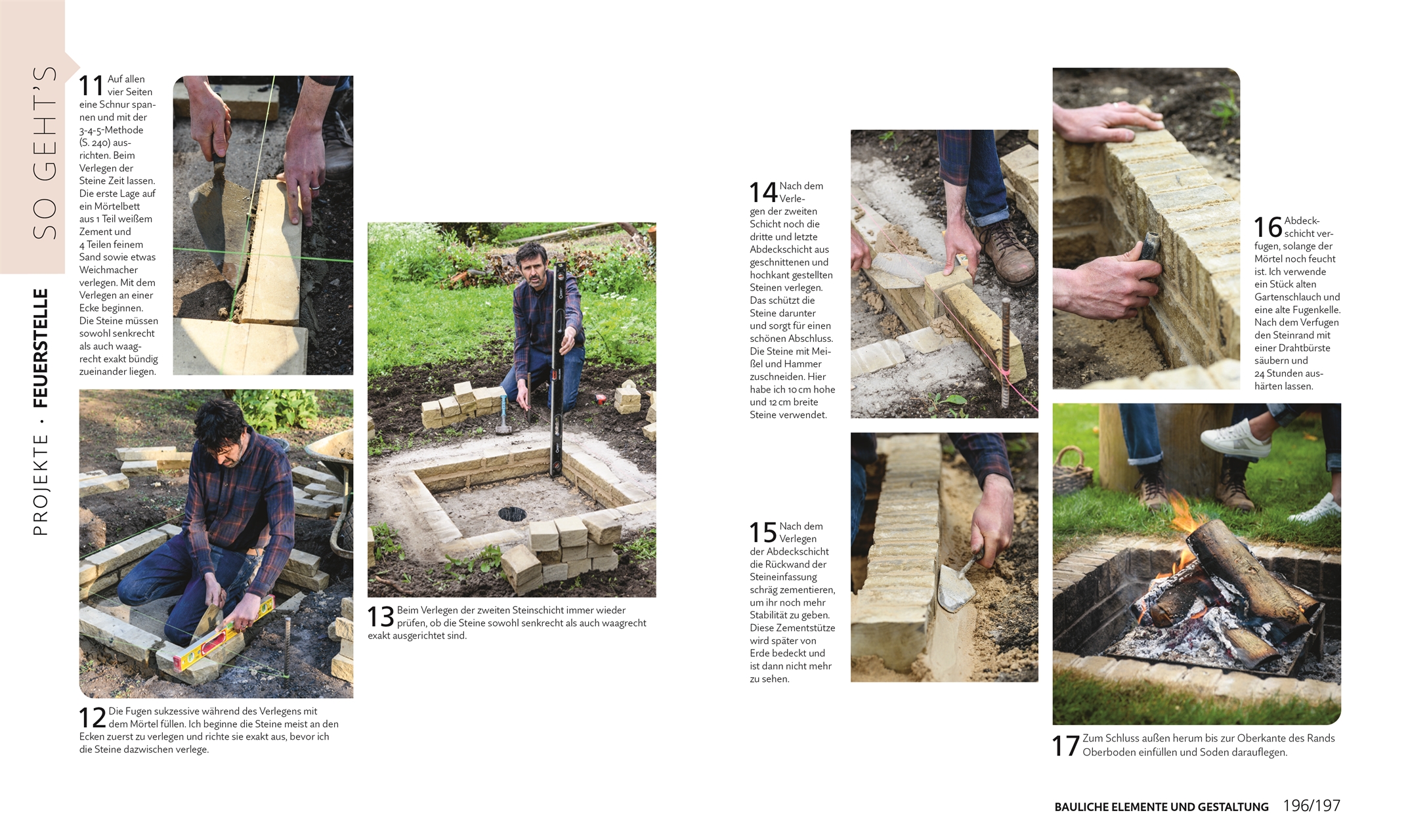 SO GEHT'S

PROJEKTE · FEUERSTELLE

11 Auf allen vier Seiten eine Schnur spannen und mit der 3-4-5-Methode (S. 240) ausrichten. Beim Verlegen der Steine Zeit lassen. Die erste Lage auf ein Mörtelbett aus 1 Teil weißem Zement und 4 Teilen feinem Sand sowie etwas Weichmacher verlegen. Mit dem Verlegen an einer Ecke beginnen. Die Steine müssen sowohl senkrecht als auch waagrecht exakt bündig zueinander liegen.

12 Die Fugen sukzessive während des Verlegens mit dem Mörtel füllen. Ich beginne die Steine meist an den Ecken zuerst zu verlegen und richte sie exakt aus, bevor ich die Steine dazwischen verlege.

13 Beim Verlegen der zweiten Steinschicht immer wieder prüfen, ob die Steine sowohl senkrecht als auch waagrecht exakt ausgerichtet sind.

14 Nach dem Verlegen der zweiten Schicht noch die dritte und letzte Abdeckschicht aus geschnittenen und hochkant gestellten Steinen verlegen. Das schützt die Steine darunter und sorgt für einen schönen Abschluss. Die Steine mit Meißel und Hammer zuschneiden. Hier habe ich 10 cm hohe und 12 cm breite Steine verwendet.

15 Nach dem Verlegen der Abdeckschicht die Rückwand der Steineinfassung schräg zementieren, um ihr noch mehr Stabilität zu geben. Diese Zementstütze wird später von Erde bedeckt und ist dann nicht mehr zu sehen.

16 Abdeckschicht verfugen, solange der Mörtel noch feucht ist. Ich verwende ein Stück alten Gartenschlauch und eine alte Fugenkelle. Nach dem Verfugen den Steinrand mit einer Drahtbürste säubern und 24 Stunden aushärten lassen.

17 Zum Schluss außen herum bis zur Oberkante des Rands Oberboden einfüllen und Soden darauflegen.

BAULICHE ELEMENTE UND GESTALTUNG 196/197