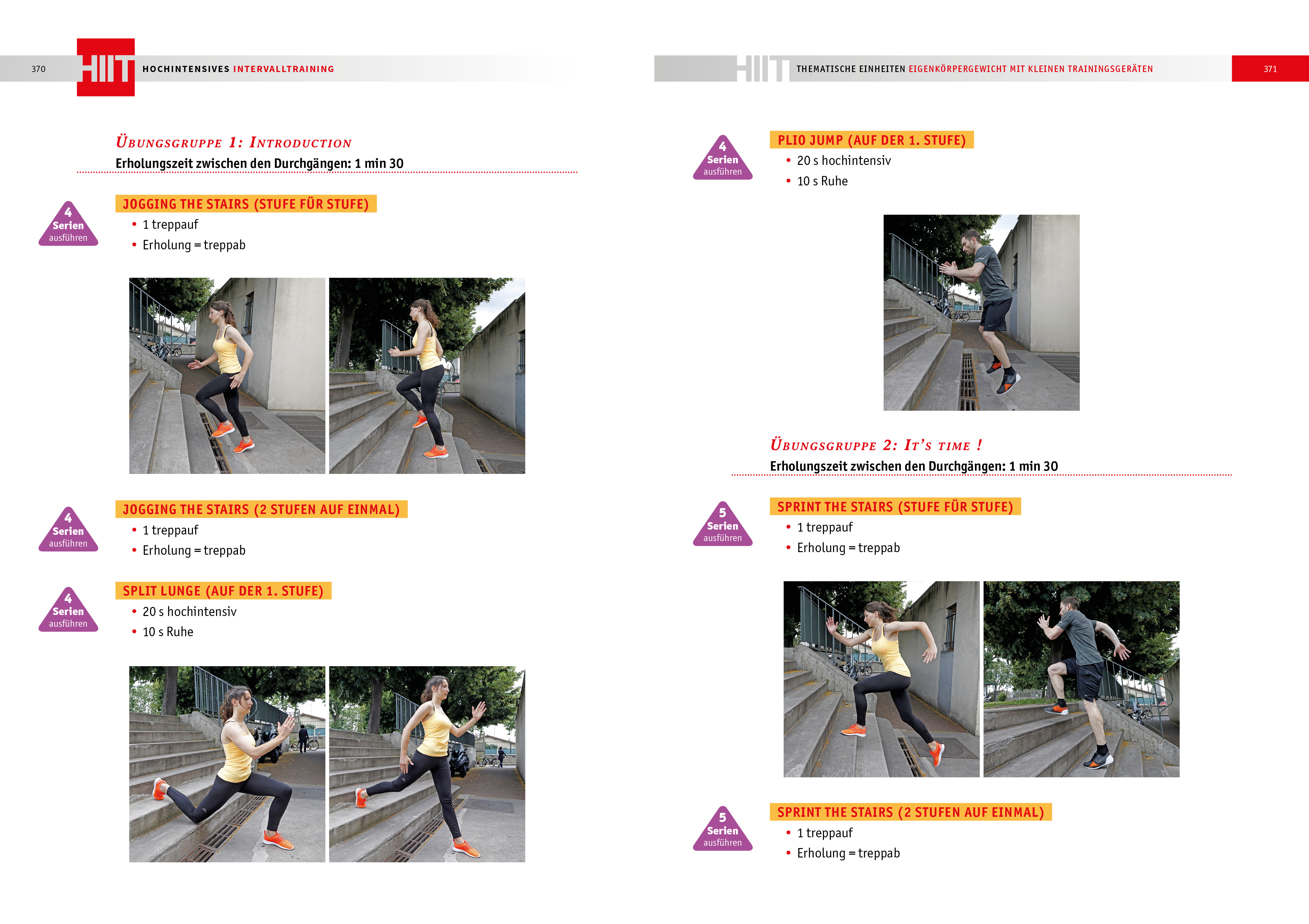 370 HIIT HOCHINTENSIVES INTERVALLTRAINING

ÜBUNGSGRUPPE 1: INTRODUCTION
Erholungszeit zwischen den Durchgängen: 1 min 30

4 Serien ausführen
JOGGING THE STAIRS (STUFE FÜR STUFE)
• 1 treppauf
• Erholung = treppab

4 Serien ausführen
JOGGING THE STAIRS (2 STUFEN AUF EINMAL)
• 1 treppauf
• Erholung = treppab

4 Serien ausführen
SPLIT LUNGE (AUF DER 1. STUFE)
• 20 s hochintensiv
• 10 s Ruhe

HIIT THEMATISCHE EINHEITEN EIGENKÖRPERGEWICHT MIT KLEINEN TRAININGSGERÄTEN 371

4 Serien ausführen
PLIO JUMP (AUF DER 1. STUFE)
• 20 s hochintensiv
• 10 s Ruhe

ÜBUNGSGRUPPE 2: IT'S TIME !
Erholungszeit zwischen den Durchgängen: 1 min 30

5 Serien ausführen
SPRINT THE STAIRS (STUFE FÜR STUFE)
• 1 treppauf
• Erholung = treppab

5 Serien ausführen
SPRINT THE STAIRS (2 STUFEN AUF EINMAL)
• 1 treppauf
• Erholung = treppab