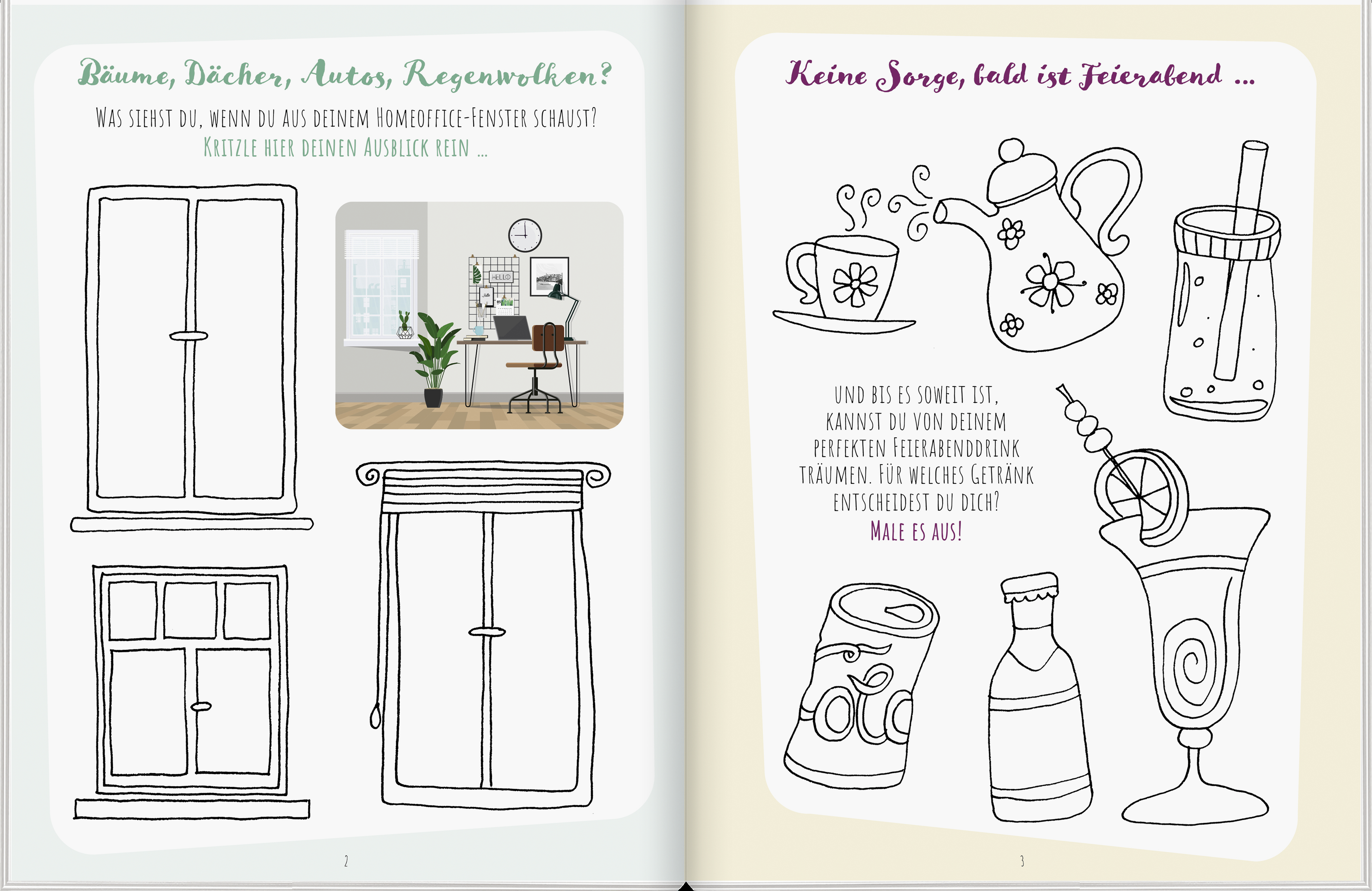 Bäume, Dächer, Autos, Regenwolken?

WAS SIEHST DU, WENN DU AUS DEINEM HOMEOFFICE-FENSTER SCHAUST?
KRITZLE HIER DEINEN AUSBLICK REIN ...

HELLO

2

Keine Sorge, bald ist Feierabend ...

UND BIS ES SOWEIT IST, KANNST DU VON DEINEM PERFEKTEN FEIERABENDDRINK TRÄUMEN. FÜR WELCHES GETRÄNK ENTSCHEIDEST DU DICH?
MALE ES AUS!

Cola

3