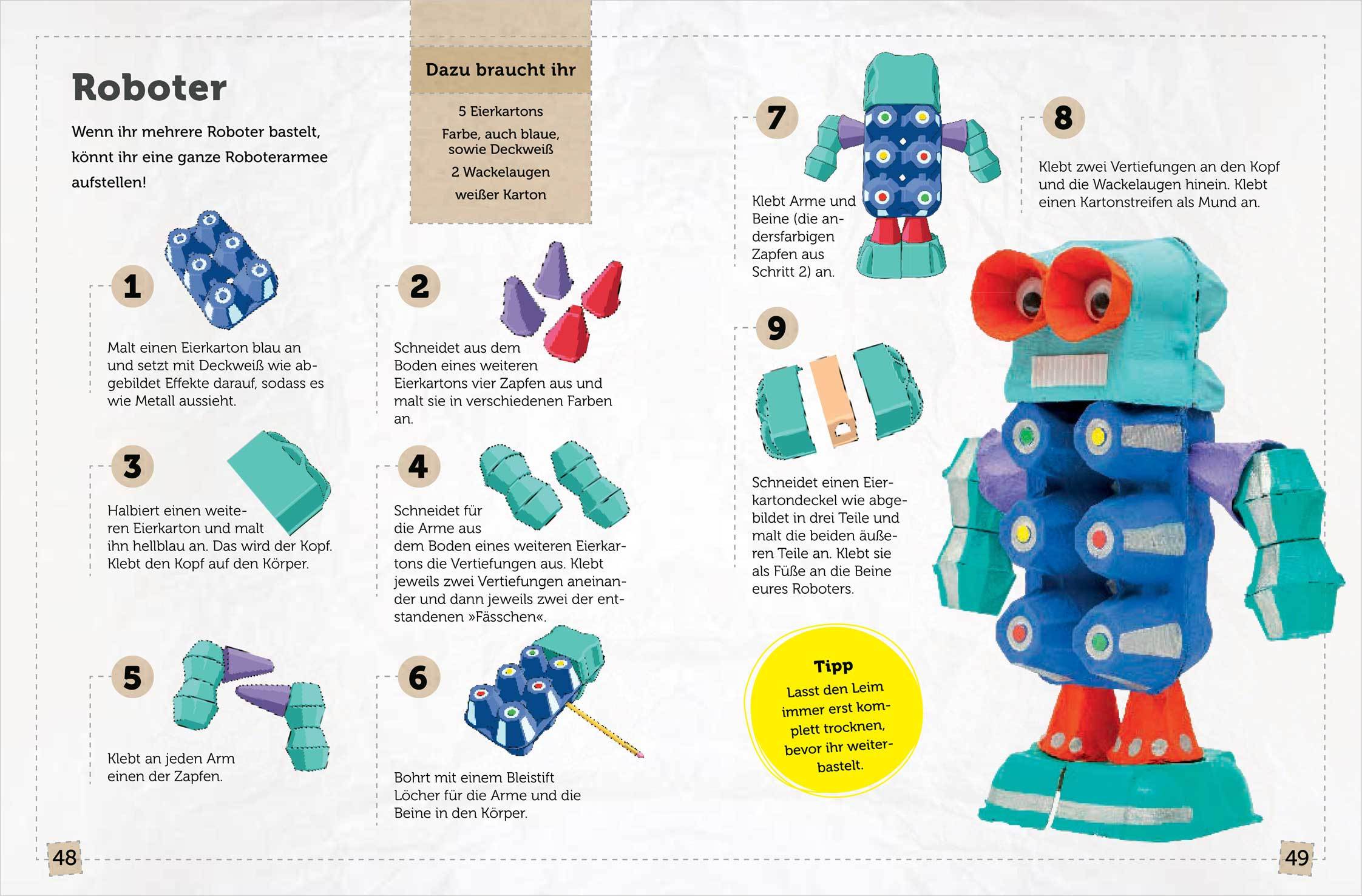 Roboter

Wenn ihr mehrere Roboter bastelt, könnt ihr eine ganze Roboterarmee aufstellen!

Dazu braucht ihr

5 Eierkartons

Farbe, auch blaue, sowie Deckweiß

2 Wackelaugen

weißer Karton

1

Malt einen Eierkarton blau an und setzt mit Deckweiß wie abgebildet Effekte darauf, sodass es wie Metall aussieht.

2

Schneidet aus dem Boden eines weiteren Eierkartons vier Zapfen aus und malt sie in verschiedenen Farben an.

3

Halbiert einen weiteren Eierkarton und malt ihn hellblau an. Das wird der Kopf. Klebt den Kopf auf den Körper.

4

Schneidet für die Arme aus dem Boden eines weiteren Eierkartons die Vertiefungen aus. Klebt jeweils zwei Vertiefungen aneinander und dann jeweils zwei der entstandenen »Fässchen«.

5

Klebt an jeden Arm einen der Zapfen.

6

Bohrt mit einem Bleistift Löcher für die Arme und die Beine in den Körper.

7

Klebt Arme und Beine (die andersfarbigen Zapfen aus Schritt 2) an.

8

Klebt zwei Vertiefungen an den Kopf und die Wackelaugen hinein. Klebt einen Kartonstreifen als Mund an.

9

Schneidet einen Eierkartondeckel wie abgebildet in drei Teile und malt die beiden äußeren Teile an. Klebt sie als Füße an die Beine eures Roboters.

Tipp
Lasst den Leim immer erst komplett trocknen, bevor ihr weiterbastelt.

48

49